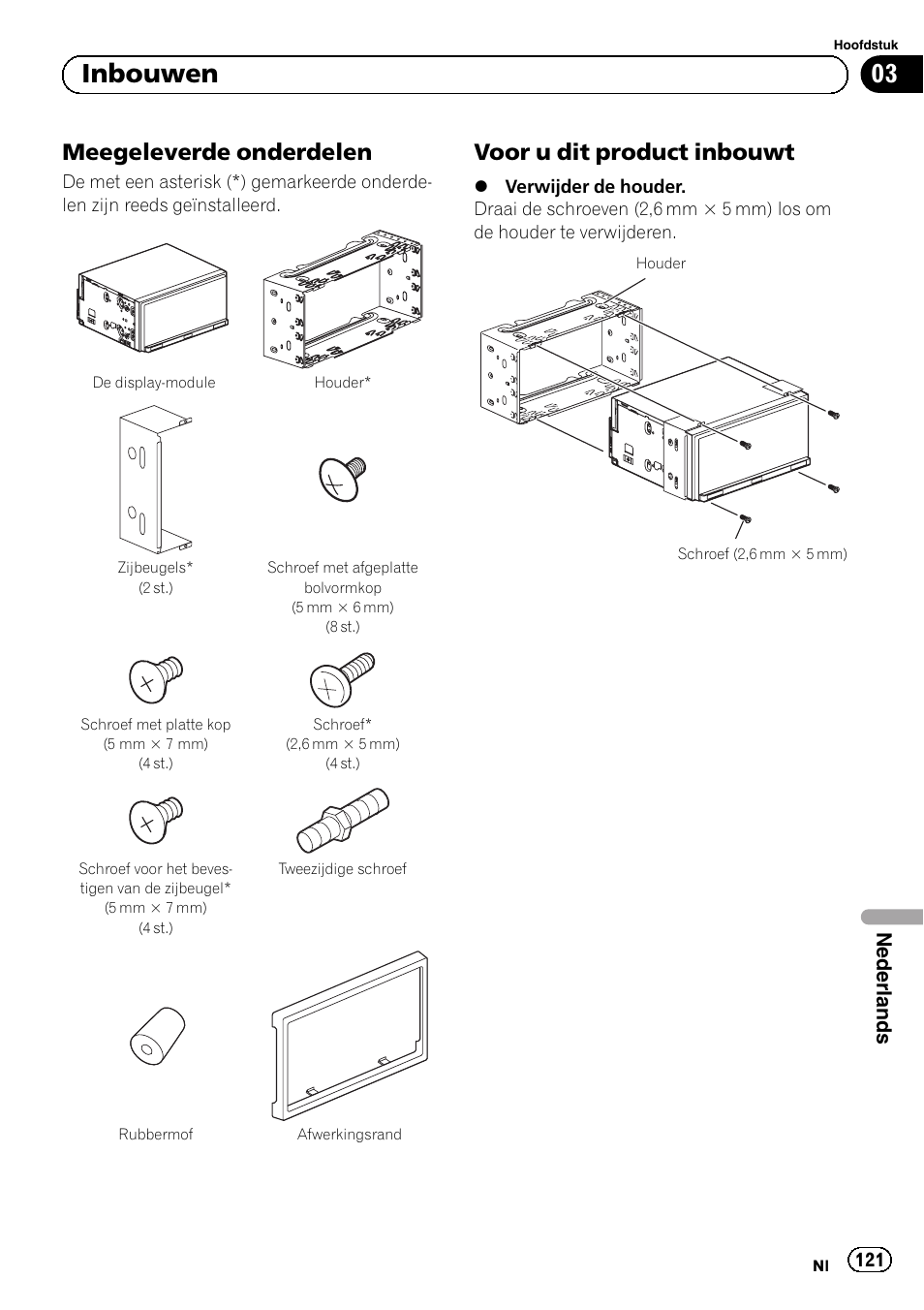 Hoofdstuk

Inbouwen

03

Meegeleverde onderdelen

De met een asterisk (*) gemarkeerde onderdelen zijn reeds geïnstalleerd.

De display-module

Houder*

Zijbeugels*
(2 st.)

Schroef met afgeplatte bolvormkop
(5 mm × 6 mm)
(8 st.)

Schroef met platte kop
(5 mm × 7 mm)
(4 st.)

Schroef*
(2,6 mm × 5 mm)
(4 st.)

Schroef voor het bevestigen van de zijbeugel*
(5 mm × 7 mm)
(4 st.)

Tweezijdige schroef

Rubbermof

Afwerkingsrand

Voor u dit product inbouwt

● Verwijder de houder.
Draai de schroeven (2,6 mm × 5 mm) los om de houder te verwijderen.

Houder

Schroef (2,6 mm × 5 mm)

Nederlands

Nl 121