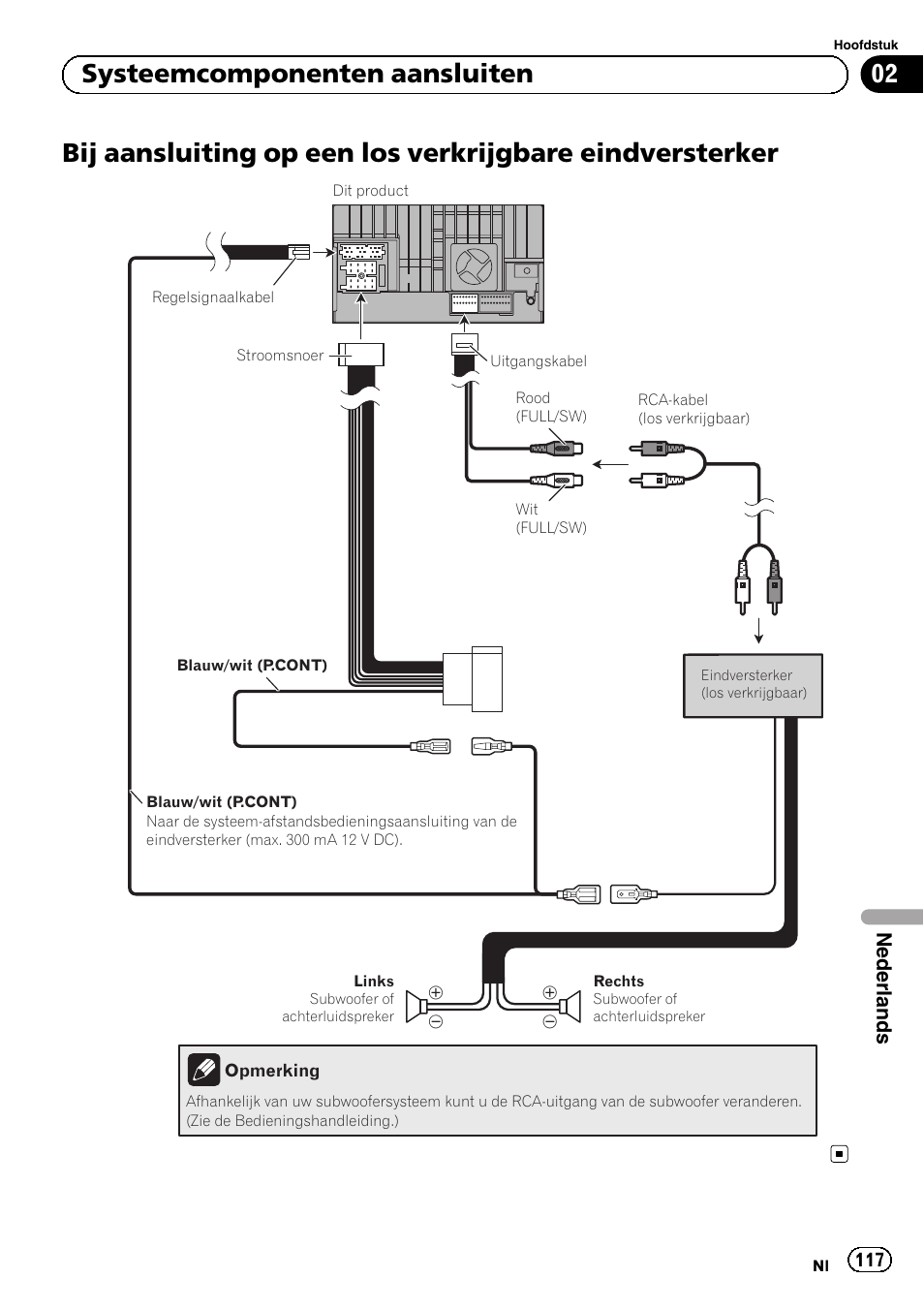 Hoofdstuk

Systeemcomponenten aansluiten

02

Bij aansluiting op een los verkrijgbare eindversterker

Dit product

Regelsignaalkabel

Stroomsnoer

Uitgangskabel

Rood (FULL/SW)

RCA-kabel (los verkrijgbaar)

Wit (FULL/SW)

Blauw/wit (P.CONT)

Eindversterker (los verkrijgbaar)

Blauw/wit (P.CONT)
Naar de systeem-afstandsbedieningsaansluiting van de eindversterker (max. 300 mA 12 V DC).

Links
Subwoofer of achterluidspreker

Rechts
Subwoofer of achterluidspreker

Nederlands

Opmerking
Afhankelijk van uw subwoofersysteem kunt u de RCA-uitgang van de subwoofer veranderen. (Zie de Bedieningshandleiding.)

Nl 117