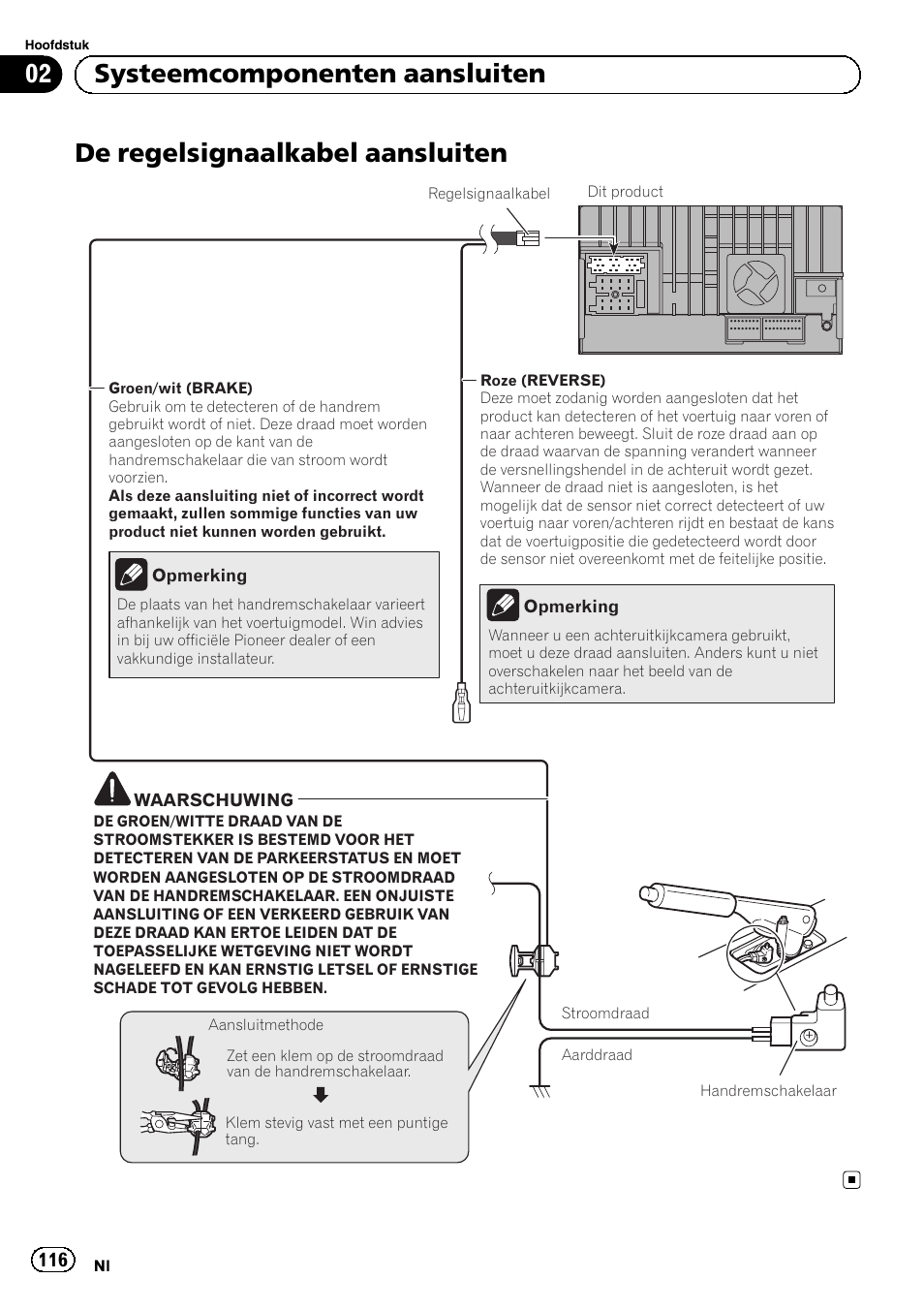 Hoofdstuk

02 Systeemcomponenten aansluiten

De regelsignaalkabel aansluiten

Regelsignaalkabel

Dit product

Groen/wit (BRAKE)
Gebruik om te detecteren of de handrem gebruikt wordt of niet. Deze draad moet worden aangesloten op de kant van de handremschakelaar die van stroom wordt voorzien.
Als deze aansluiting niet of incorrect wordt gemaakt, zullen sommige functies van uw product niet kunnen worden gebruikt.

Opmerking
De plaats van het handremschakelaar varieert afhankelijk van het voertuigmodel. Win advies in bij uw officiële Pioneer dealer of een vakkundige installateur.

Roze (REVERSE)
Deze moet zodanig worden aangesloten dat het product kan detecteren of het voertuig naar voren of naar achteren beweegt. Sluit de roze draad aan op de draad waarvan de spanning verandert wanneer de versnellingshendel in de achteruit wordt gezet. Wanneer de draad niet is aangesloten, is het mogelijk dat de sensor niet correct detecteert of uw voertuig naar voren/achteren rijdt en bestaat de kans dat de voertuigpositie die gedetecteerd wordt door de sensor niet overeenkomt met de feitelijke positie.

Opmerking
Wanneer u een achteruitkijkcamera gebruikt, moet u deze draad aansluiten. Anders kunt u niet overschakelen naar het beeld van de achteruitkijkcamera.

WAARSCHUWING
DE GROEN/WITTE DRAAD VAN DE STROOMSTEKKER IS BESTEMD VOOR HET DETECTEREN VAN DE PARKEERSTATUS EN MOET WORDEN AANGESLOTEN OP DE STROOMDRAAD VAN DE HANDREMSCHAKELAAR. EEN ONJUISTE AANSLUITING OF EEN VERKEERD GEBRUIK VAN DEZE DRAAD KAN ERTOE LEIDEN DAT DE TOEPASSELIJKE WETGEVING NIET WORDT NAGELEEFD EN KAN ERNSTIG LETSEL OF ERNSTIGE SCHADE TOT GEVOLG HEBBEN.

Aansluitmethode
Zet een klem op de stroomdraad van de handremschakelaar.
Klem stevig vast met een puntige tang.

Stroomdraad
Aarddraad
Handremschakelaar

116 Nl