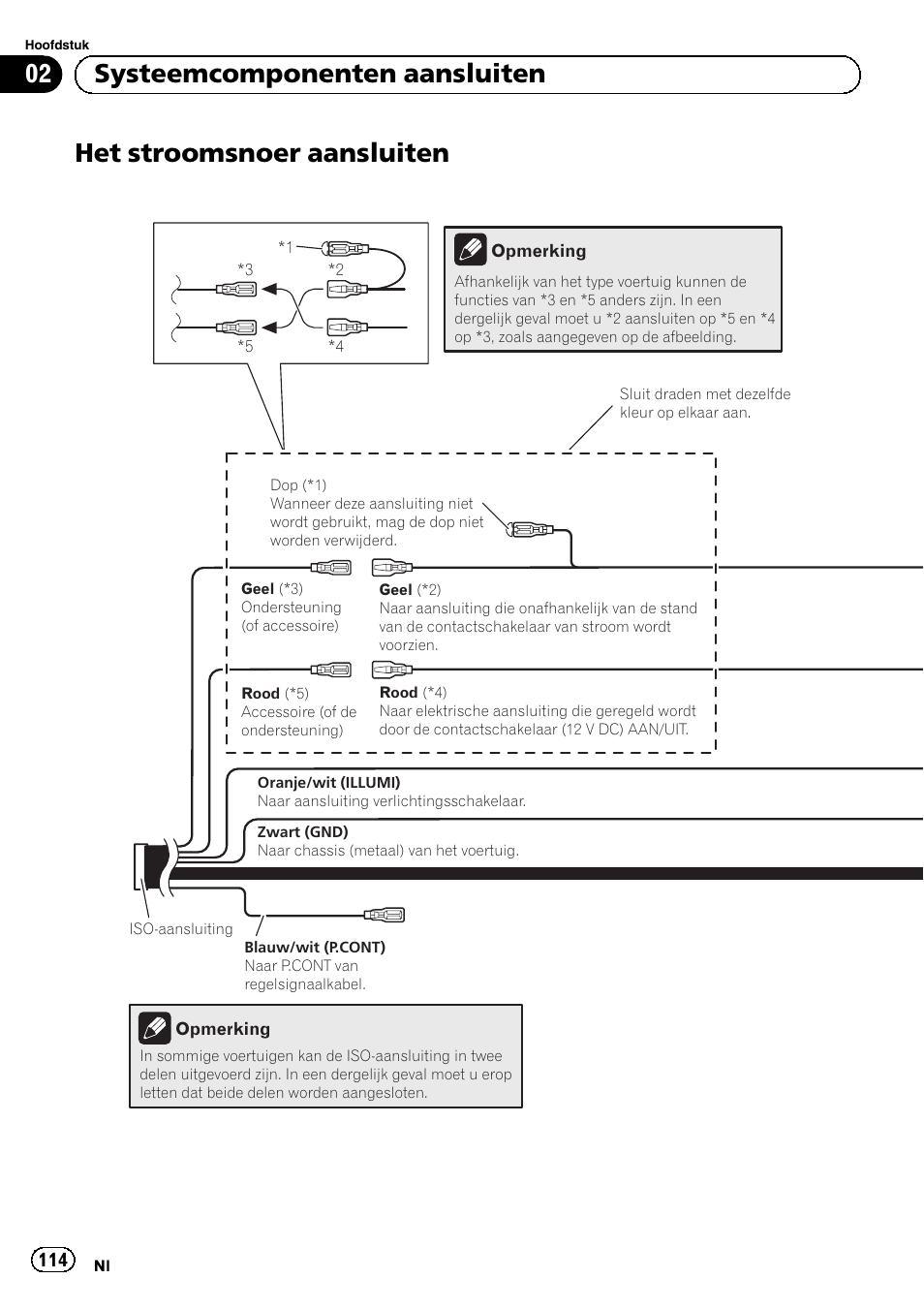 Hoofdstuk

02 Systeemcomponenten aansluiten

Het stroomsnoer aansluiten

*1
*3
*2
*5
*4

Opmerking
Afhankelijk van het type voertuig kunnen de functies van *3 en *5 anders zijn. In een dergelijk geval moet u *2 aansluiten op *5 en *4 op *3, zoals aangegeven op de afbeelding.

Sluit draden met dezelfde kleur op elkaar aan.

Dop (*1)
Wanneer deze aansluiting niet wordt gebruikt, mag de dop niet worden verwijderd.

Geel (*3)
Ondersteuning (of accessoire)

Geel (*2)
Naar aansluiting die onafhankelijk van de stand van de contactschakelaar van stroom wordt voorzien.

Rood (*5)
Accessoire (of de ondersteuning)

Rood (*4)
Naar elektrische aansluiting die geregeld wordt door de contactschakelaar (12 V DC) AAN/UIT.

Oranje/wit (ILLUMI)
Naar aansluiting verlichtingsschakelaar.

Zwart (GND)
Naar chassis (metaal) van het voertuig.

ISO-aansluiting

Blauw/wit (P.CONT)
Naar P.CONT van regelsignaalkabel.

Opmerking
In sommige voertuigen kan de ISO-aansluiting in twee delen uitgevoerd zijn. In een dergelijk geval moet u erop letten dat beide delen worden aangesloten.

114 Nl