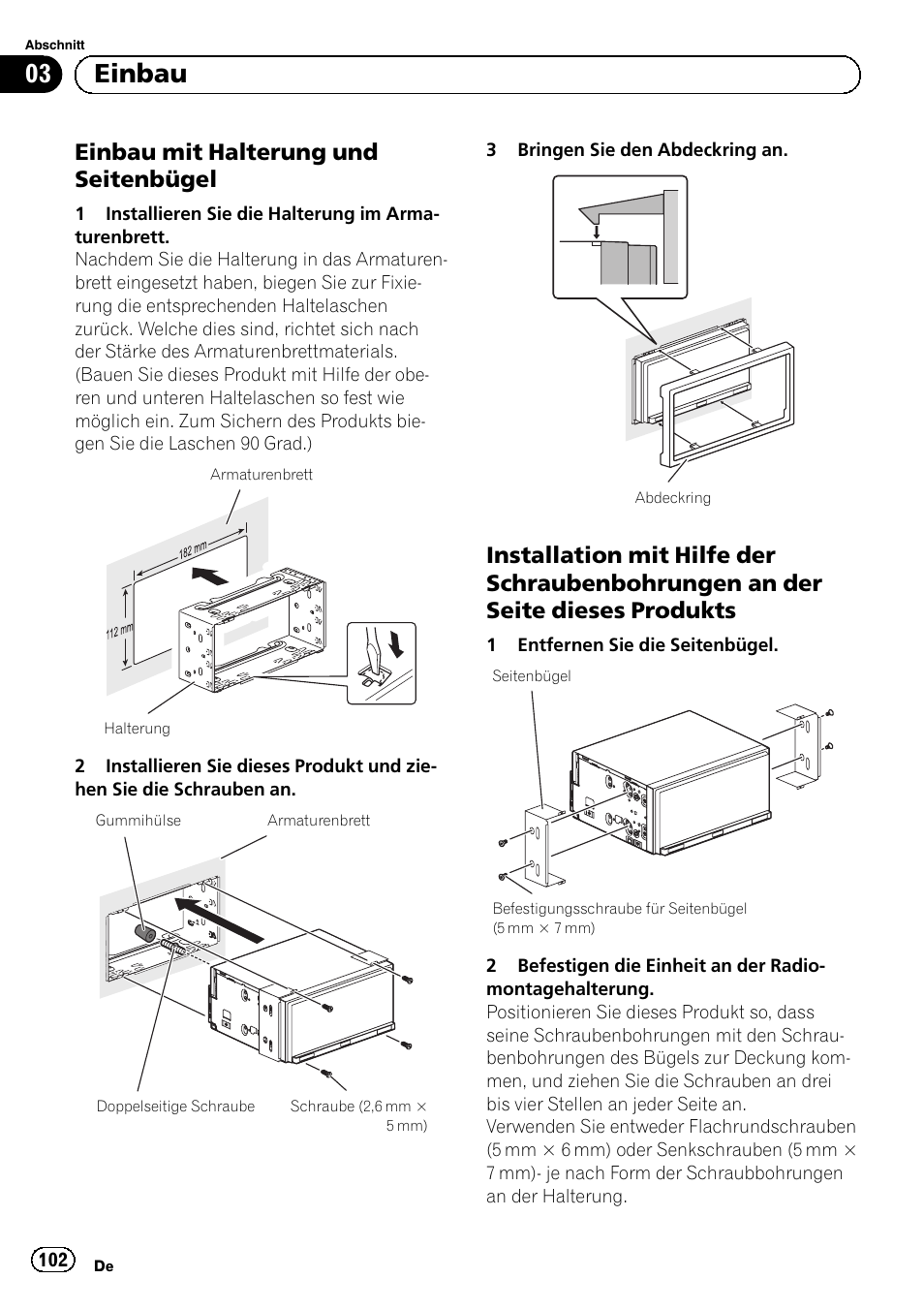 Abschnitt

03 Einbau

Einbau mit Halterung und Seitenbügel

1 Installieren Sie die Halterung im Armaturenbrett.

Nachdem Sie die Halterung in das Armaturenbrett eingesetzt haben, biegen Sie zur Fixierung die entsprechenden Haltelaschen zurück. Welche dies sind, richtet sich nach der Stärke des Armaturenbrettmaterials. (Bauen Sie dieses Produkt mit Hilfe der oberen und unteren Haltelaschen so fest wie möglich ein. Zum Sichern des Produkts biegen Sie die Laschen 90 Grad.)

Armaturenbrett

182 mm

112 mm

Halterung

2 Installieren Sie dieses Produkt und ziehen Sie die Schrauben an.

Gummihülse

Armaturenbrett

Doppelseitige Schraube

Schraube (2,6 mm × 5 mm)

3 Bringen Sie den Abdeckring an.

Abdeckring

Installation mit Hilfe der Schraubenbohrungen an der Seite dieses Produkts

1 Entfernen Sie die Seitenbügel.

Seitenbügel

Befestigungsschraube für Seitenbügel (5 mm × 7 mm)

2 Befestigen die Einheit an der Radiomontagehalterung.

Positionieren Sie dieses Produkt so, dass seine Schraubenbohrungen mit den Schraubenbohrungen des Bügels zur Deckung kommen, und ziehen Sie die Schrauben an drei bis vier Stellen an jeder Seite an.
Verwenden Sie entweder Flachrundschrauben (5 mm × 6 mm) oder Senkschrauben (5 mm × 7 mm)- je nach Form der Schraubbohrungen an der Halterung.

102 De