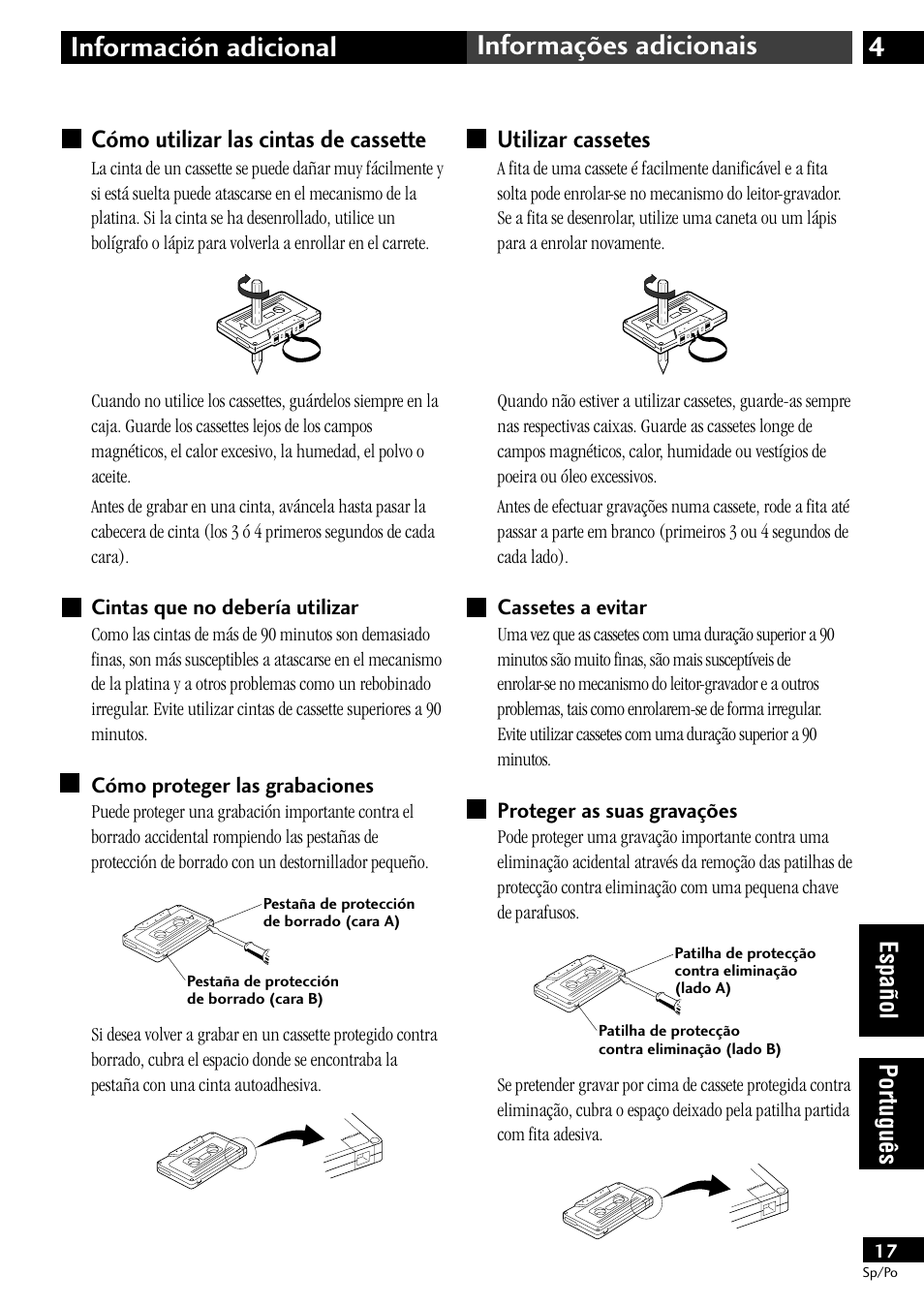 Información adicional

Cómo utilizar las cintas de cassette

La cinta de un cassette se puede dañar muy fácilmente y si está suelta puede atascarse en el mecanismo de la platina. Si la cinta se ha desenrollado, utilice un bolígrafo o lápiz para volverla a enrollar en el carrete.

Cuando no utilice los cassettes, guárdelos siempre en la caja. Guarde los cassettes lejos de los campos magnéticos, el calor excesivo, la humedad, el polvo o aceite.

Antes de grabar en una cinta, aváncela hasta pasar la cabecera de cinta (los 3 ó 4 primeros segundos de cada cara).

Cintas que no debería utilizar

Como las cintas de más de 90 minutos son demasiado finas, son más susceptibles a atascarse en el mecanismo de la platina y a otros problemas como un rebobinado irregular. Evite utilizar cintas de cassette superiores a 90 minutos.

Cómo proteger las grabaciones

Puede proteger una grabación importante contra el borrado accidental rompiendo las pestañas de protección de borrado con un destornillador pequeño.

Pestaña de protección de borrado (cara A)

Pestaña de protección de borrado (cara B)

Si desea volver a grabar en un cassette protegido contra borrado, cubra el espacio donde se encontraba la pestaña con una cinta autoadhesiva.

Informações adicionais

4

Utilizar cassetes

A fita de uma cassete é facilmente danificável e a fita solta pode enrolar-se no mecanismo do leitor-gravador. Se a fita se desenrolar, utilize uma caneta ou um lápis para a enrolar novamente.

Quando não estiver a utilizar cassetes, guarde-as sempre nas respectivas caixas. Guarde as cassetes longe de campos magnéticos, calor, humidade ou vestígios de poeira ou óleo excessivos.

Antes de efectuar gravações numa cassete, rode a fita até passar a parte em branco (primeiros 3 ou 4 segundos de cada lado).

Cassetes a evitar

Uma vez que as cassetes com uma duração superior a 90 minutos são muito finas, são mais susceptíveis de enrolar-se no mecanismo do leitor-gravador e a outros problemas, tais como enrolarem-se de forma irregular. Evite utilizar cassetes com uma duração superior a 90 minutos.

Proteger as suas gravações

Pode proteger uma gravação importante contra uma eliminação acidental através da remoção das patilhas de protecção contra eliminação com uma pequena chave de parafusos.

Patilha de protecção contra eliminação (lado A)

Patilha de protecção contra eliminação (lado B)

Se pretender gravar por cima de cassete protegida contra eliminação, cubra o espaço deixado pela patilha partida com fita adesiva.

Español

Português

17
Sp/Po