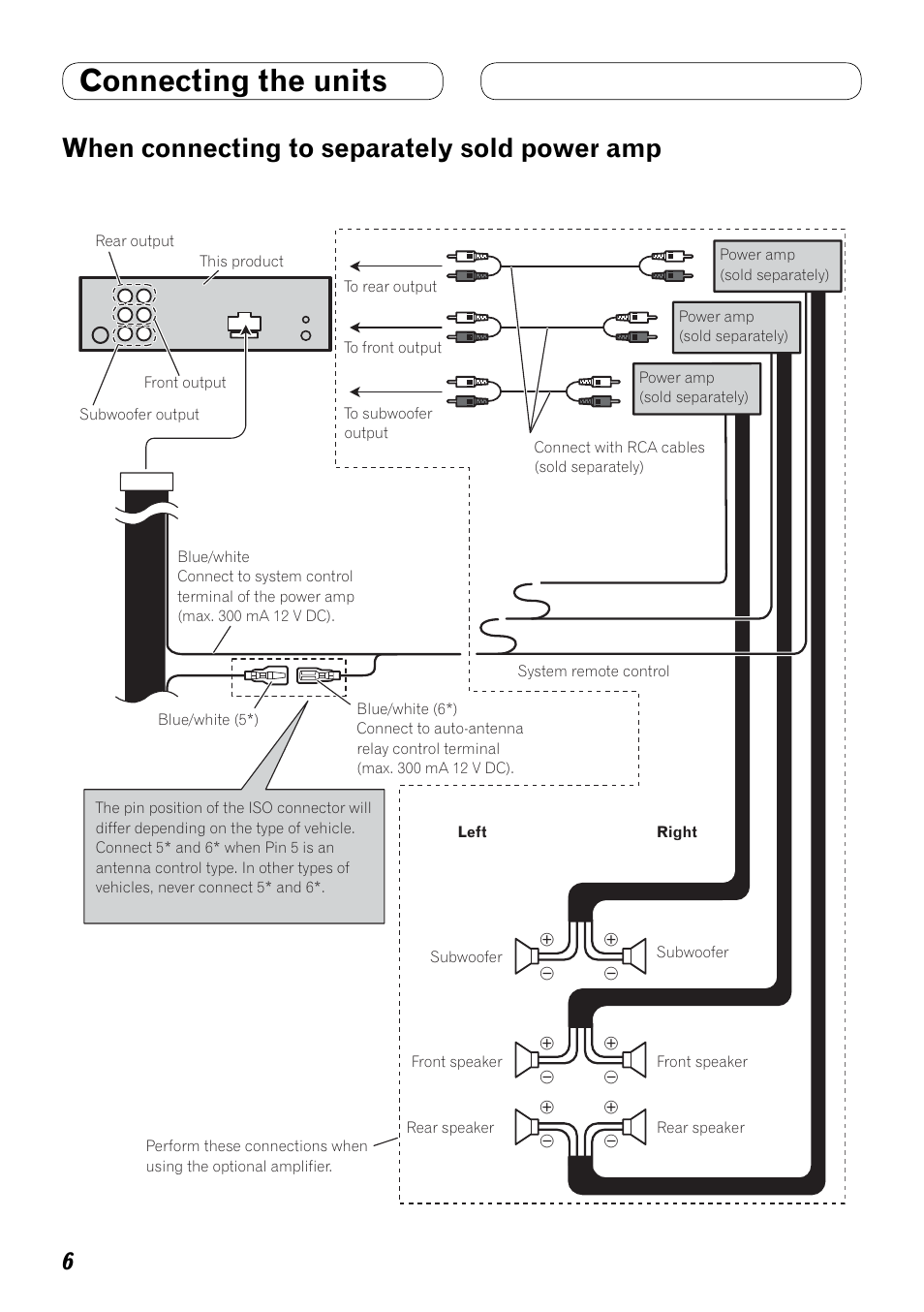 Connecting the units

When connecting to separately sold power amp

Rear output

This product

Front output

Subwoofer output

To rear output

To front output

To subwoofer output

Power amp (sold separately)

Power amp (sold separately)

Power amp (sold separately)

Connect with RCA cables (sold separately)

Blue/white
Connect to system control terminal of the power amp (max. 300 mA 12 V DC).

System remote control

Blue/white (5*)

Blue/white (6*)
Connect to auto-antenna relay control terminal (max. 300 mA 12 V DC).

The pin position of the ISO connector will differ depending on the type of vehicle. Connect 5* and 6* when Pin 5 is an antenna control type. In other types of vehicles, never connect 5* and 6*.

Left

Right

Subwoofer

Subwoofer

Front speaker

Front speaker

Rear speaker

Rear speaker

Perform these connections when using the optional amplifier.

6