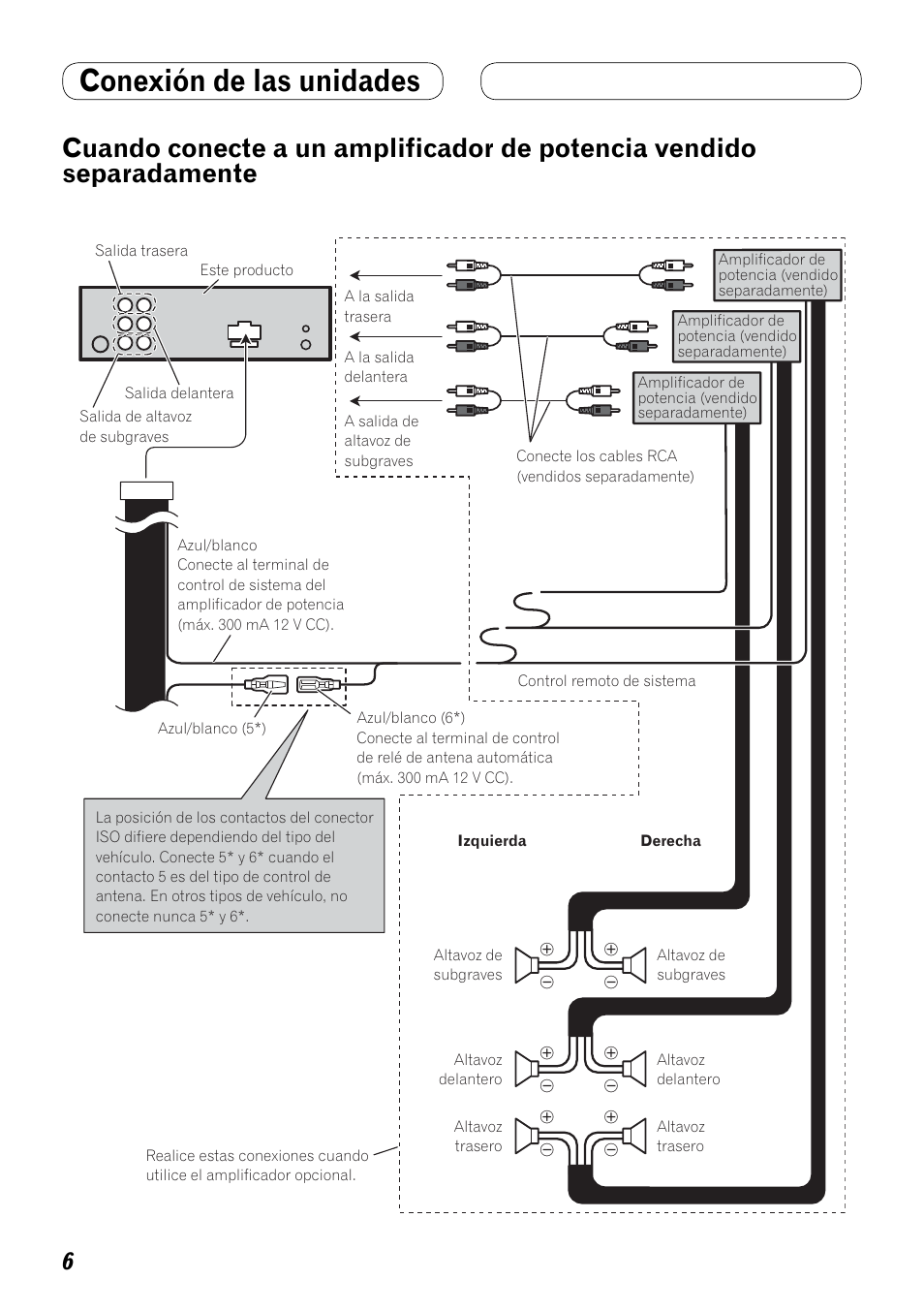 Conexión de las unidades

Cuando conecte a un amplificador de potencia vendido separadamente

Salida trasera

Este producto

Salida delantera

Salida de altavoz de subgraves

A la salida trasera

A la salida delantera

A salida de altavoz de subgraves

Amplificador de potencia (vendido separadamente)

Amplificador de potencia (vendido separadamente)

Amplificador de potencia (vendido separadamente)

Conecte los cables RCA (vendidos separadamente)

Azul/blanco
Conecte al terminal de control de sistema del amplificador de potencia (máx. 300 mA 12 V CC).

Control remoto de sistema

Azul/blanco (5*)

Azul/blanco (6*)
Conecte al terminal de control de relé de antena automática (máx. 300 mA 12 V CC).

La posición de los contactos del conector ISO difiere dependiendo del tipo del vehículo. Conecte 5* y 6* cuando el contacto 5 es del tipo de control de antena. En otros tipos de vehículo, no conecte nunca 5* y 6*.

Izquierda

Derecha

Altavoz de subgraves

Altavoz de subgraves

Altavoz delantero

Altavoz delantero

Altavoz trasero

Altavoz trasero

Realice estas conexiones cuando utilice el amplificador opcional.

6