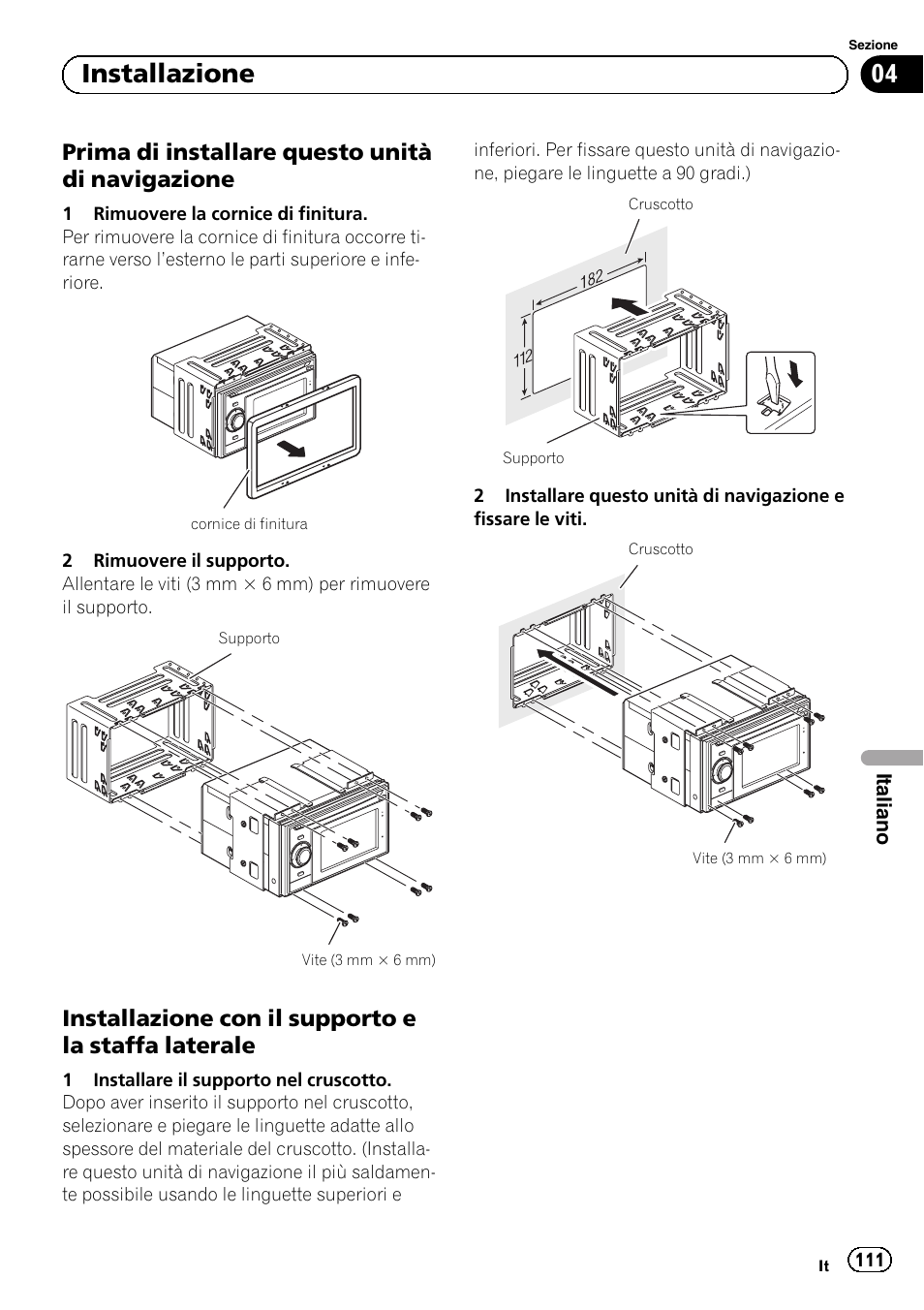 Sezione

Installazione

04

Prima di installare questo unità di navigazione

1 Rimuovere la cornice di finitura.
Per rimuovere la cornice di finitura occorre tirarne verso l'esterno le parti superiore e inferiore.

cornice di finitura

2 Rimuovere il supporto.
Allentare le viti (3 mm × 6 mm) per rimuovere il supporto.

Supporto

Vite (3 mm × 6 mm)

Installazione con il supporto e la staffa laterale

1 Installare il supporto nel cruscotto.
Dopo aver inserito il supporto nel cruscotto, selezionare e piegare le linguette adatte allo spessore del materiale del cruscotto. (Installare questo unità di navigazione il più saldamente possibile usando le linguette superiori e inferiori. Per fissare questo unità di navigazione, piegare le linguette a 90 gradi.)

Cruscotto

182

112

Supporto

2 Installare questo unità di navigazione e fissare le viti.

Cruscotto

Vite (3 mm × 6 mm)

Italiano

It 111