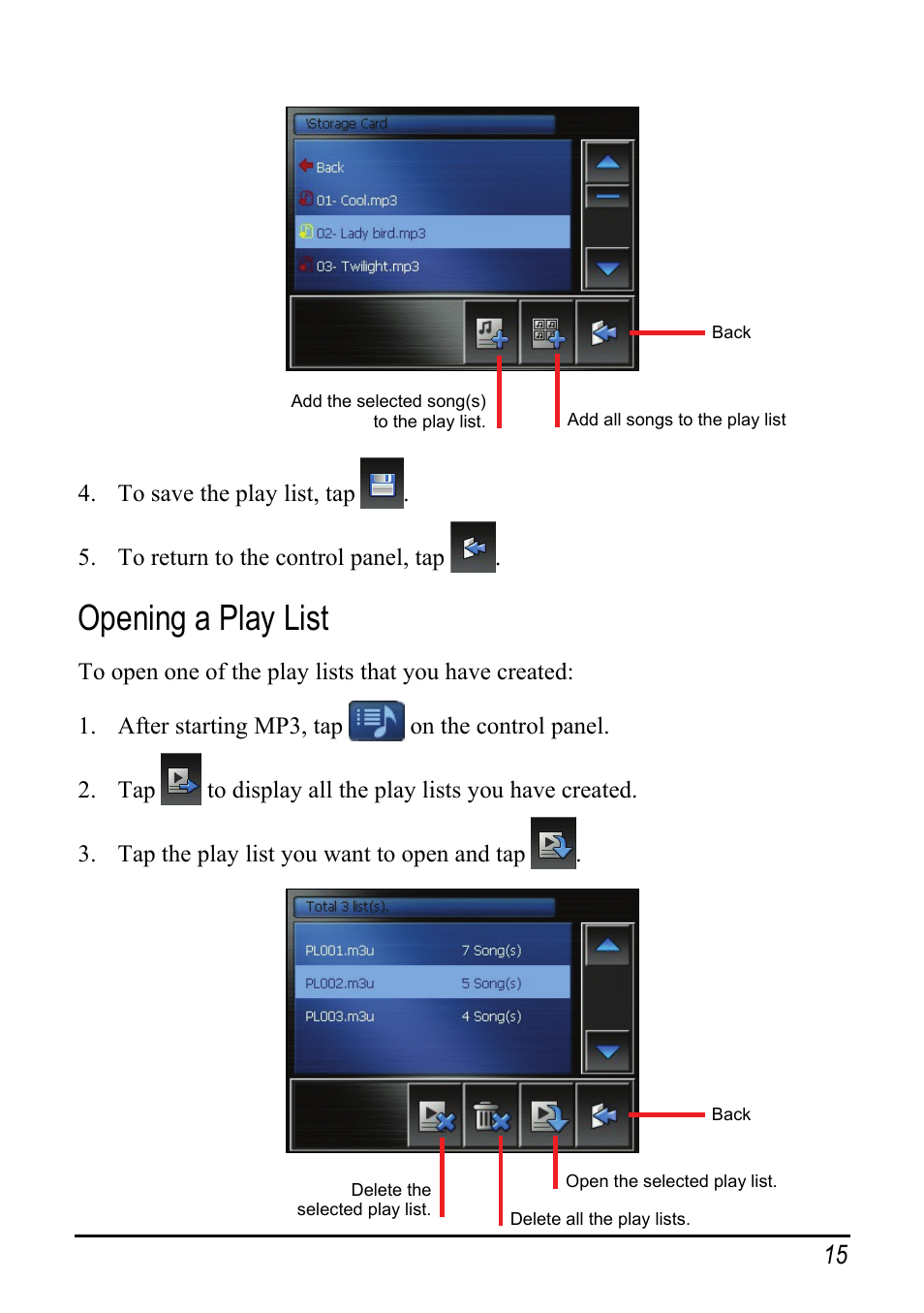 \Storage Card

Back

01- Cool.mp3

02- Lady bird.mp3

03- Twilight.mp3

Back

Add the selected song(s) to the play list.

Add all songs to the play list

4. To save the play list, tap .

5. To return to the control panel, tap .

Opening a Play List

To open one of the play lists that you have created:

1. After starting MP3, tap on the control panel.

2. Tap to display all the play lists you have created.

3. Tap the play list you want to open and tap .

Total 3 list(s).

| PL001.m3u | 7 Song(s) |
|---|---|
| PL002.m3u | 5 Song(s) |
| PL003.m3u | 4 Song(s) |

Back

Delete the selected play list.

Open the selected play list.

Delete all the play lists.

15