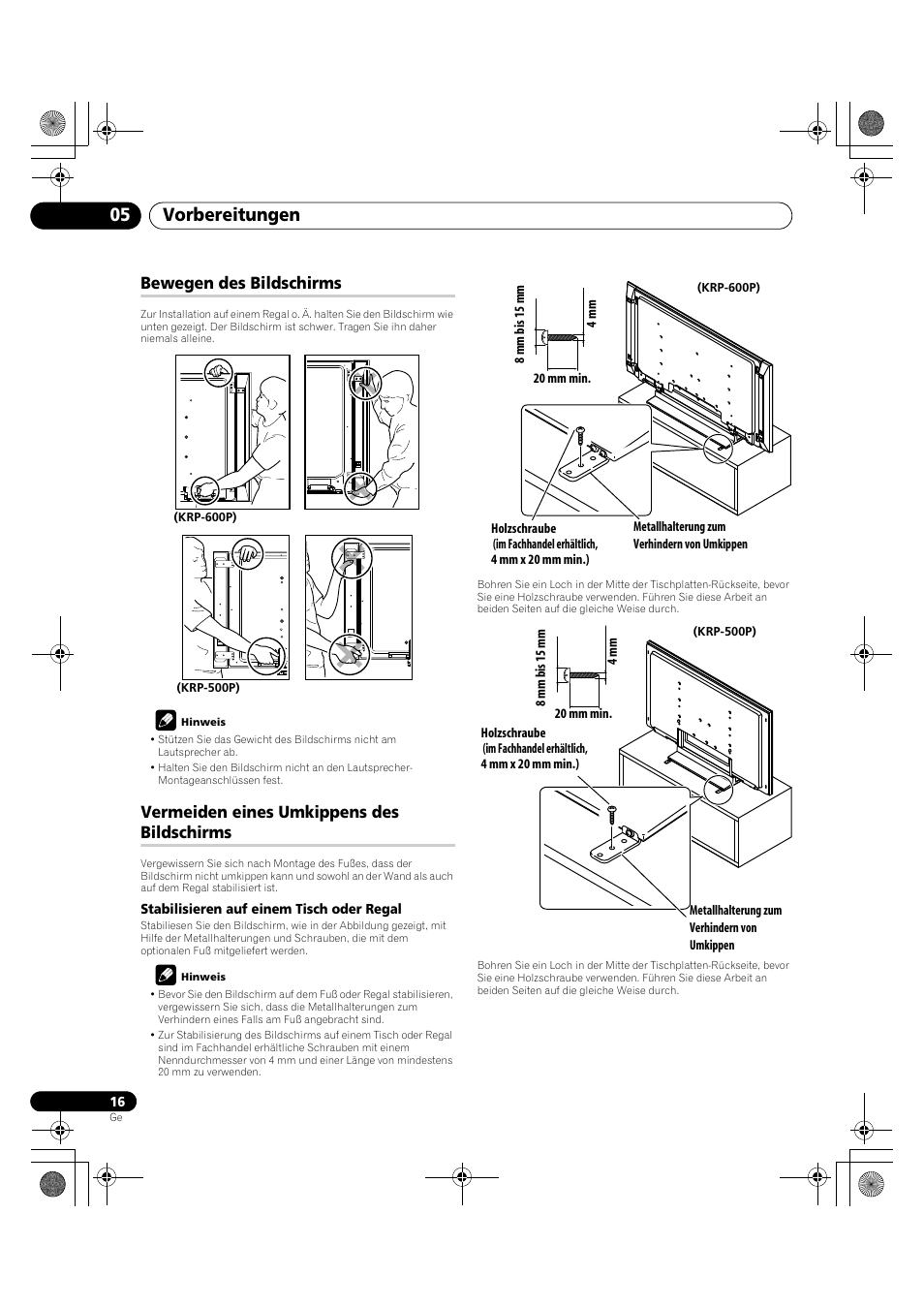 05 Vorbereitungen

Bewegen des Bildschirms

Zur Installation auf einem Regal o. Ä. halten Sie den Bildschirm wie unten gezeigt. Der Bildschirm ist schwer. Tragen Sie ihn daher niemals alleine.

(KRP-600P)

(KRP-500P)

Hinweis
• Stützen Sie das Gewicht des Bildschirms nicht am Lautsprecher ab.
• Halten Sie den Bildschirm nicht an den Lautsprecher-Montageanschlüssen fest.

Vermeiden eines Umkippens des Bildschirms

Vergewissern Sie sich nach Montage des Fußes, dass der Bildschirm nicht umkippen kann und sowohl an der Wand als auch auf dem Regal stabilisiert ist.

Stabilisieren auf einem Tisch oder Regal
Stabiliesen Sie den Bildschirm, wie in der Abbildung gezeigt, mit Hilfe der Metallhalterungen und Schrauben, die mit dem optionalen Fuß mitgeliefert werden.

Hinweis
• Bevor Sie den Bildschirm auf dem Fuß oder Regal stabilisieren, vergewissern Sie sich, dass die Metallhalterungen zum Verhindern eines Falls am Fuß angebracht sind.
• Zur Stabilisierung des Bildschirms auf einem Tisch oder Regal sind im Fachhandel erhältliche Schrauben mit einem Nenndurchmesser von 4 mm und einer Länge von mindestens 20 mm zu verwenden.

(KRP-600P)
8 mm bis 15 mm
4 mm
20 mm min.
Holzschraube
(im Fachhandel erhältlich, 4 mm x 20 mm min.)
Metallhalterung zum Verhindern von Umkippen

Bohren Sie ein Loch in der Mitte der Tischplatten-Rückseite, bevor Sie eine Holzschraube verwenden. Führen Sie diese Arbeit an beiden Seiten auf die gleiche Weise durch.

(KRP-500P)
8 mm bis 15 mm
4 mm
20 mm min.
Holzschraube
(im Fachhandel erhältlich, 4 mm x 20 mm min.)
Metallhalterung zum Verhindern von Umkippen

Bohren Sie ein Loch in der Mitte der Tischplatten-Rückseite, bevor Sie eine Holzschraube verwenden. Führen Sie diese Arbeit an beiden Seiten auf die gleiche Weise durch.

16
Ge