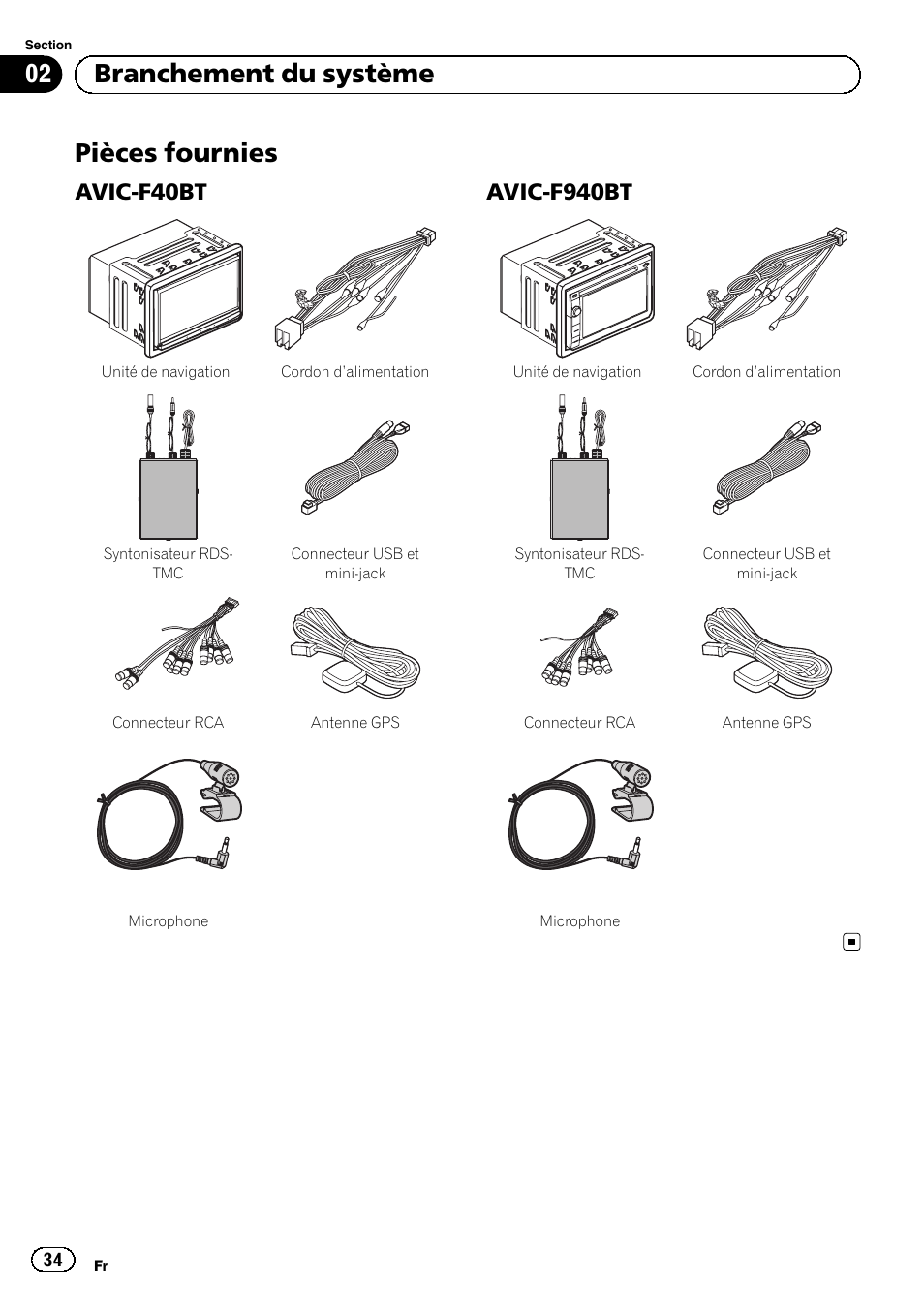 Section
02 Branchement du système

Pièces fournies

AVIC-F40BT

Unité de navigation

Cordon d'alimentation

Syntonisateur RDS-TMC

Connecteur USB et mini-jack

Connecteur RCA

Antenne GPS

Microphone

AVIC-F940BT

Unité de navigation

Cordon d'alimentation

Syntonisateur RDS-TMC

Connecteur USB et mini-jack

Connecteur RCA

Antenne GPS

Microphone

34 Fr