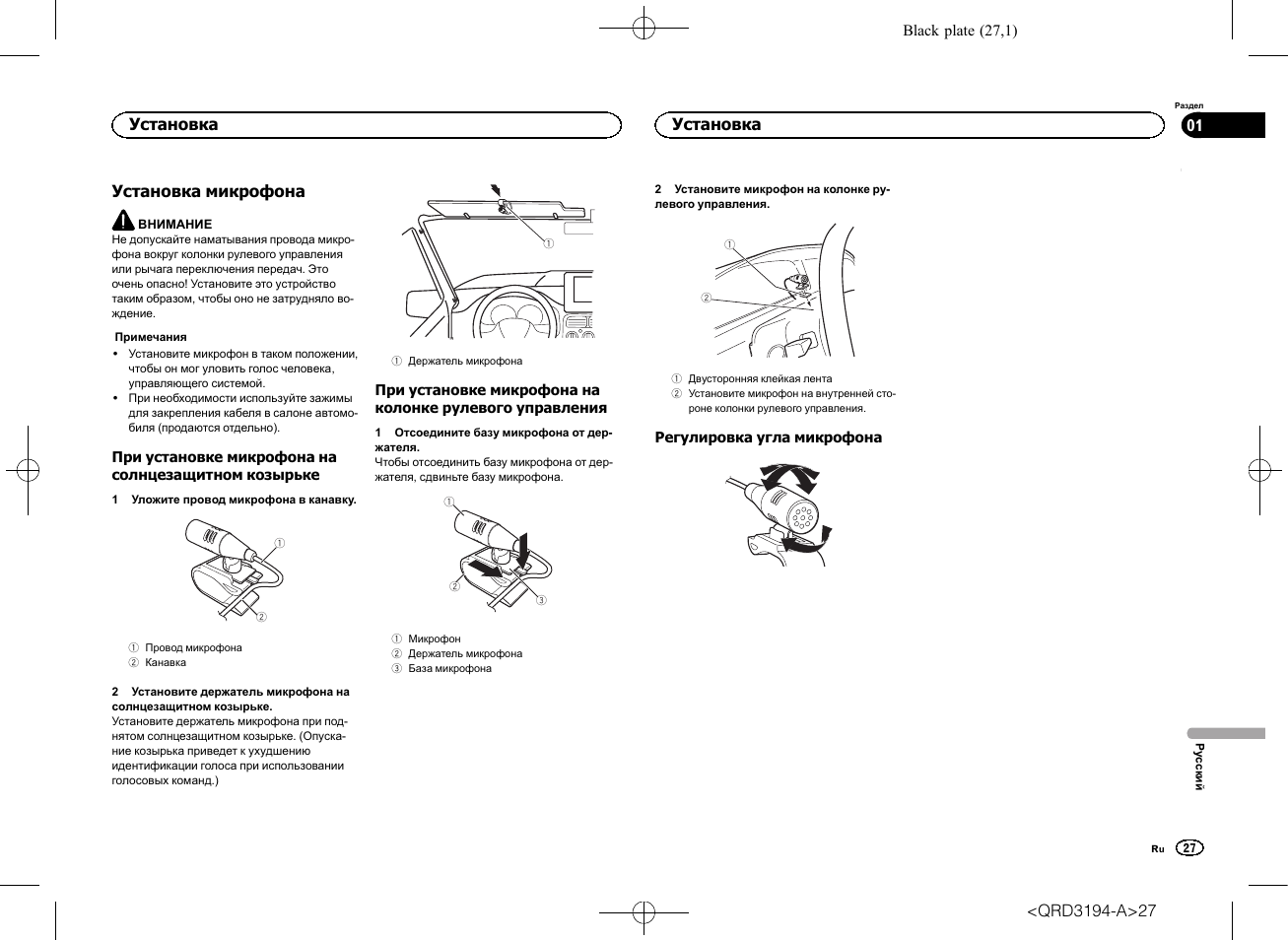 Black plate (27,1)

Установка

Установка

Раздел
01

Установка микрофона

ВНИМАНИЕ
Не допускайте наматывания провода микрофона вокруг колонки рулевого управления или рычага переключения передач. Это очень опасно! Установите это устройство таким образом, чтобы оно не затрудняло вождение.

Примечания
• Установите микрофон в таком положении, чтобы он мог уловить голос человека, управляющего системой.
• При необходимости используйте зажимы для закрепления кабеля в салоне автомобиля (продаются отдельно).

При установке микрофона на солнцезащитном козырьке

1 Уложите провод микрофона в канавку.

①
②

① Провод микрофона
② Канавка

2 Установите держатель микрофона на солнцезащитном козырьке.
Установите держатель микрофона при поднятом солнцезащитном козырьке. (Опускание козырька приведет к ухудшению идентификации голоса при использовании голосовых команд.)

①

① Держатель микрофона

При установке микрофона на колонке рулевого управления

1 Отсоедините базу микрофона от держателя.
Чтобы отсоединить базу микрофона от держателя, сдвиньте базу микрофона.

①
②
③

① Микрофон
② Держатель микрофона
③ База микрофона

2 Установите микрофон на колонке рулевого управления.

①
②

① Двусторонняя клейкая лента
② Установите микрофон на внутренней стороне колонки рулевого управления.

Регулировка угла микрофона

Русский

Ru 27

<QRD3194-A>27