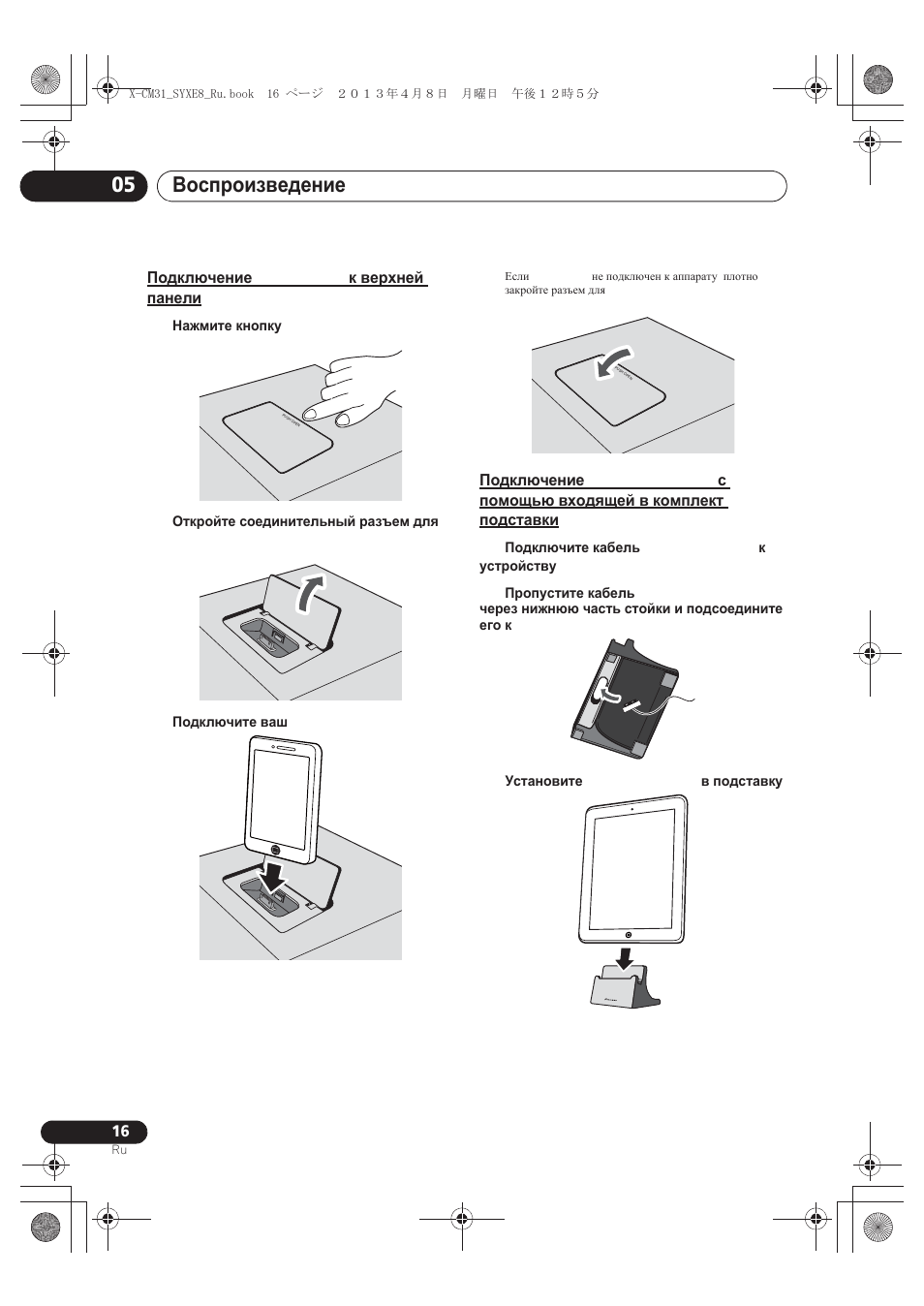 X-CM31_SYXE8_Ru.book 16 ページ ２０１３年４月８日 月曜日 午後１２時５分

05 Воспроизведение

Подключение к верхней панели

Нажмите кнопку

Откройте соединительный разъем для

Подключите ваш

Если не подключен к аппарату плотно закройте разъем для

Подключение с помощью входящей в комплект подставки

Подключите кабель к устройству

Пропустите кабель через нижнюю часть стойки и подсоедините его к

Установите в подставку

16
Ru