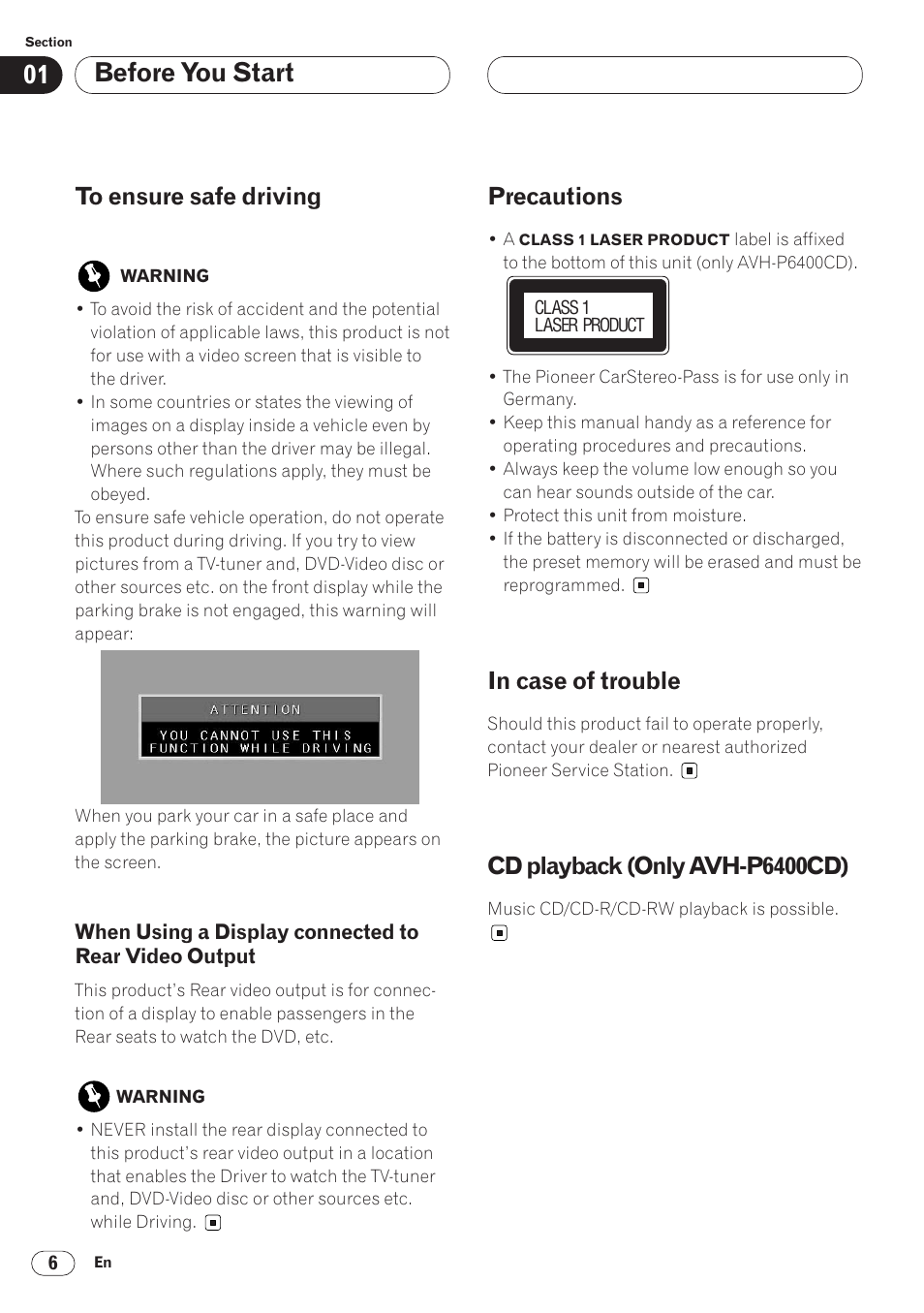 Section

01

Before You Start

To ensure safe driving

WARNING

• To avoid the risk of accident and the potential violation of applicable laws, this product is not for use with a video screen that is visible to the driver.
• In some countries or states the viewing of images on a display inside a vehicle even by persons other than the driver may be illegal. Where such regulations apply, they must be obeyed.

To ensure safe vehicle operation, do not operate this product during driving. If you try to view pictures from a TV-tuner and, DVD-Video disc or other sources etc. on the front display while the parking brake is not engaged, this warning will appear:

ATTENTION
YOU CANNOT USE THIS FUNCTION WHILE DRIVING

When you park your car in a safe place and apply the parking brake, the picture appears on the screen.

When Using a Display connected to Rear Video Output

This product's Rear video output is for connection of a display to enable passengers in the Rear seats to watch the DVD, etc.

WARNING

• NEVER install the rear display connected to this product's rear video output in a location that enables the Driver to watch the TV-tuner and, DVD-Video disc or other sources etc. while Driving.

Precautions

• A CLASS 1 LASER PRODUCT label is affixed to the bottom of this unit (only AVH-P6400CD).

CLASS 1
LASER PRODUCT

• The Pioneer CarStereo-Pass is for use only in Germany.
• Keep this manual handy as a reference for operating procedures and precautions.
• Always keep the volume low enough so you can hear sounds outside of the car.
• Protect this unit from moisture.
• If the battery is disconnected or discharged, the preset memory will be erased and must be reprogrammed.

In case of trouble

Should this product fail to operate properly, contact your dealer or nearest authorized Pioneer Service Station.

CD playback (Only AVH-P6400CD)

Music CD/CD-R/CD-RW playback is possible.

6

En