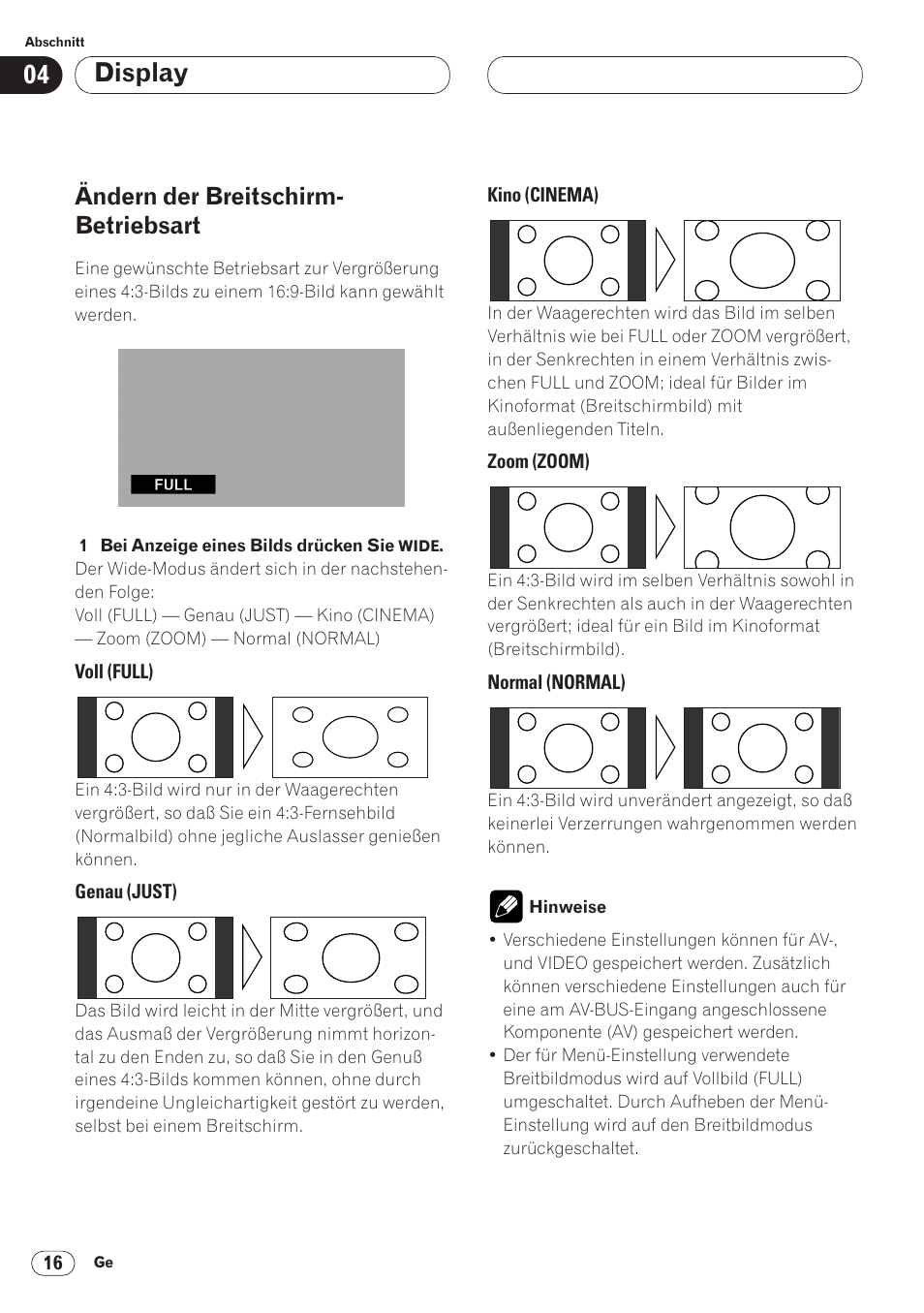 Abschnitt

04 Display

Ändern der Breitschirm-Betriebsart

Eine gewünschte Betriebsart zur Vergrößerung eines 4:3-Bilds zu einem 16:9-Bild kann gewählt werden.

FULL

1 Bei Anzeige eines Bilds drücken Sie WIDE.
Der Wide-Modus ändert sich in der nachstehenden Folge:
Voll (FULL) — Genau (JUST) — Kino (CINEMA) — Zoom (ZOOM) — Normal (NORMAL)

Voll (FULL)

Ein 4:3-Bild wird nur in der Waagerechten vergrößert, so daß Sie ein 4:3-Fernsehbild (Normalbild) ohne jegliche Auslasser genießen können.

Genau (JUST)

Das Bild wird leicht in der Mitte vergrößert, und das Ausmaß der Vergrößerung nimmt horizontal zu den Enden zu, so daß Sie in den Genuß eines 4:3-Bilds kommen können, ohne durch irgendeine Ungleichartigkeit gestört zu werden, selbst bei einem Breitschirm.

Kino (CINEMA)

In der Waagerechten wird das Bild im selben Verhältnis wie bei FULL oder ZOOM vergrößert, in der Senkrechten in einem Verhältnis zwischen FULL und ZOOM; ideal für Bilder im Kinoformat (Breitschirmbild) mit außenliegenden Titeln.

Zoom (ZOOM)

Ein 4:3-Bild wird im selben Verhältnis sowohl in der Senkrechten als auch in der Waagerechten vergrößert; ideal für ein Bild im Kinoformat (Breitschirmbild).

Normal (NORMAL)

Ein 4:3-Bild wird unverändert angezeigt, so daß keinerlei Verzerrungen wahrgenommen werden können.

Hinweise

• Verschiedene Einstellungen können für AV-, und VIDEO gespeichert werden. Zusätzlich können verschiedene Einstellungen auch für eine am AV-BUS-Eingang angeschlossene Komponente (AV) gespeichert werden.
• Der für Menü-Einstellung verwendete Breitbildmodus wird auf Vollbild (FULL) umgeschaltet. Durch Aufheben der Menü-Einstellung wird auf den Breitbildmodus zurückgeschaltet.

16 Ge