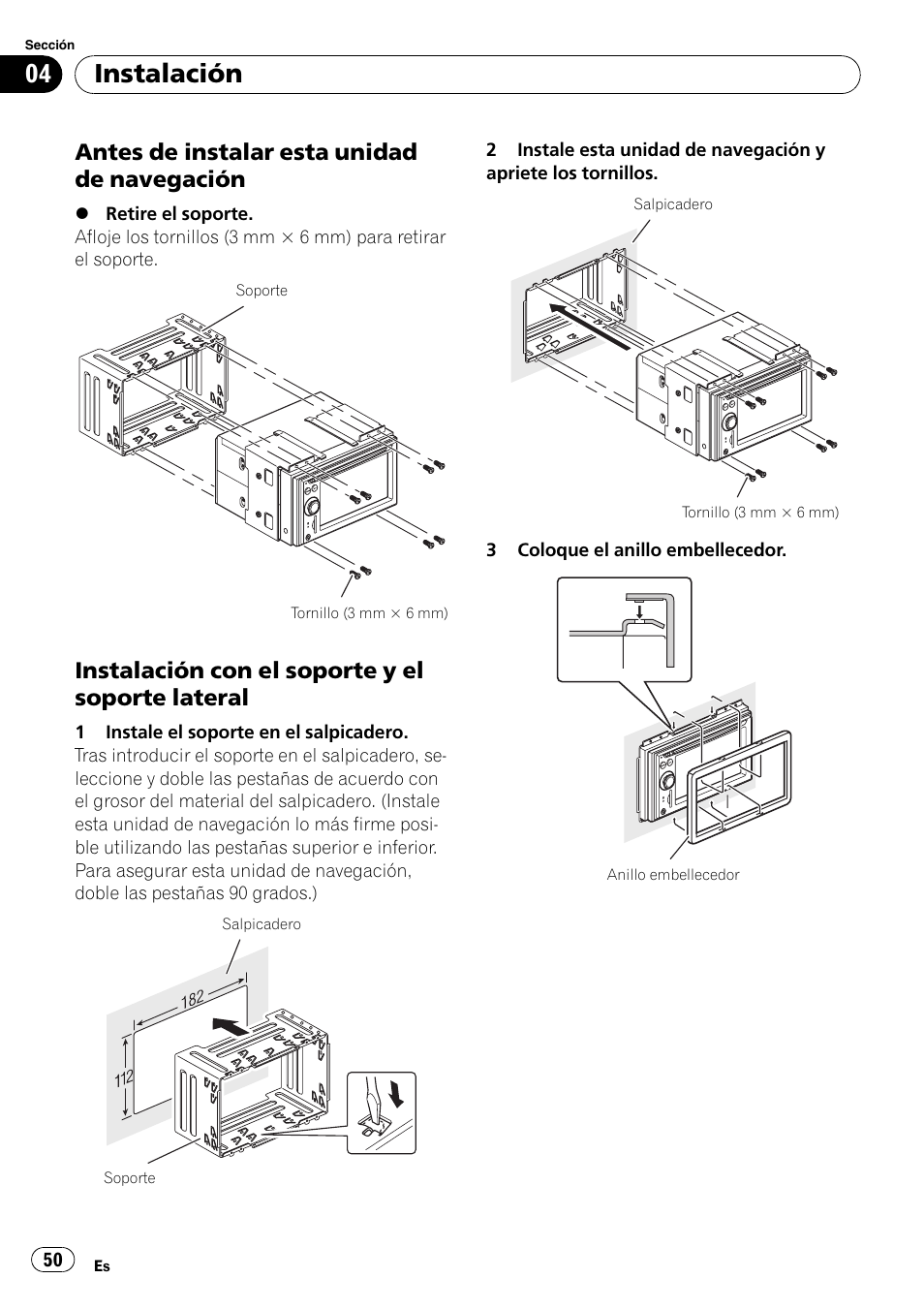 Sección

04 Instalación

Antes de instalar esta unidad de navegación

● Retire el soporte.
Afloje los tornillos (3 mm × 6 mm) para retirar el soporte.

Soporte

Tornillo (3 mm × 6 mm)

Instalación con el soporte y el soporte lateral

1 Instale el soporte en el salpicadero.
Tras introducir el soporte en el salpicadero, seleccione y doble las pestañas de acuerdo con el grosor del material del salpicadero. (Instale esta unidad de navegación lo más firme posible utilizando las pestañas superior e inferior. Para asegurar esta unidad de navegación, doble las pestañas 90 grados.)

Salpicadero

182

112

Soporte

2 Instale esta unidad de navegación y apriete los tornillos.

Salpicadero

Tornillo (3 mm × 6 mm)

3 Coloque el anillo embellecedor.

Anillo embellecedor

50

Es