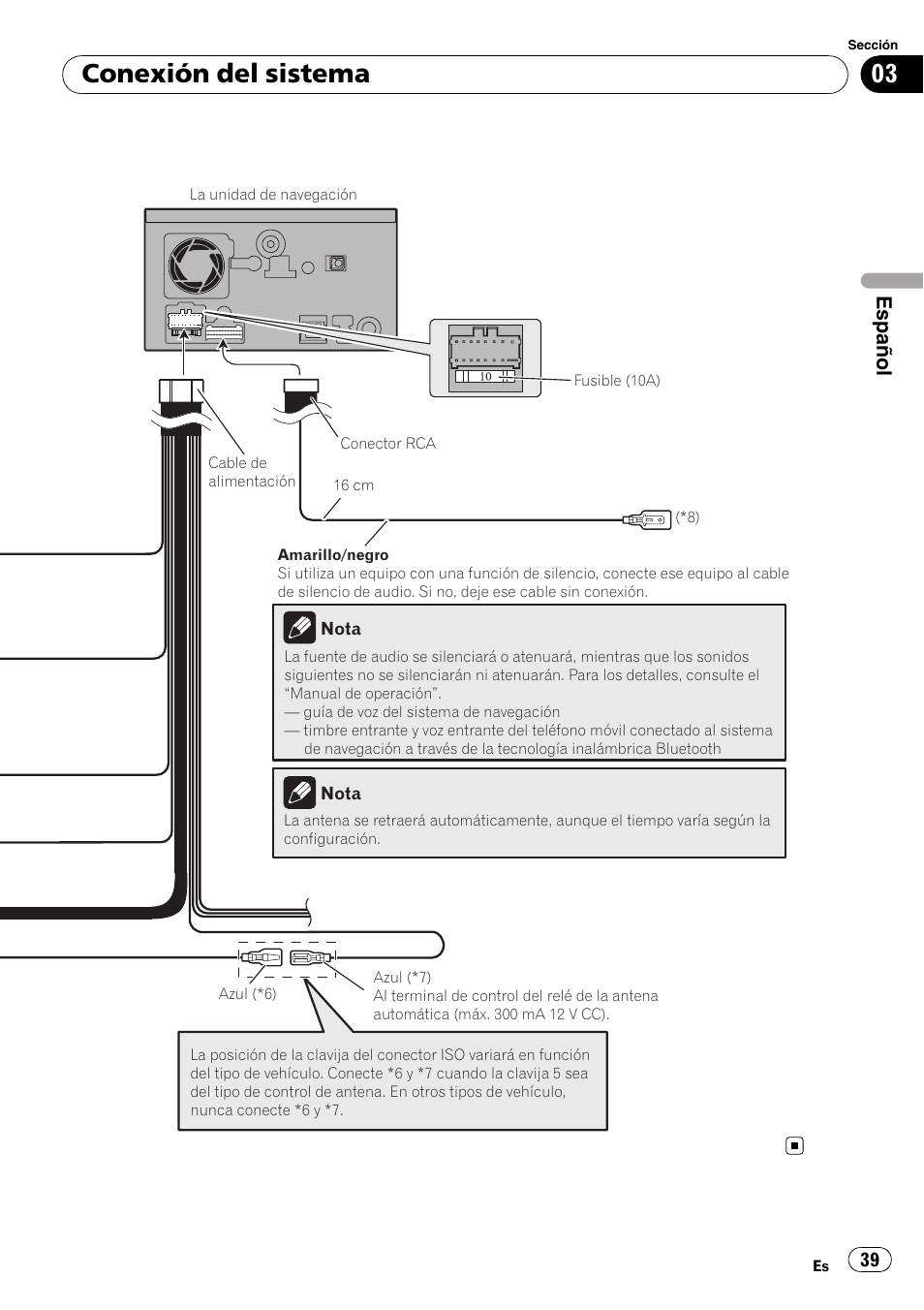 Sección

Conexión del sistema

03

Español

La unidad de navegación

10

Fusible (10A)

Conector RCA

Cable de alimentación

16 cm

(*8)

Amarillo/negro
Si utiliza un equipo con una función de silencio, conecte ese equipo al cable de silencio de audio. Si no, deje ese cable sin conexión.

Nota
La fuente de audio se silenciará o atenuará, mientras que los sonidos siguientes no se silenciarán ni atenuarán. Para los detalles, consulte el “Manual de operación”.
— guía de voz del sistema de navegación
— timbre entrante y voz entrante del teléfono móvil conectado al sistema de navegación a través de la tecnología inalámbrica Bluetooth

Nota
La antena se retraerá automáticamente, aunque el tiempo varía según la configuración.

Azul (*6)

Azul (*7)
Al terminal de control del relé de la antena automática (máx. 300 mA 12 V CC).

La posición de la clavija del conector ISO variará en función del tipo de vehículo. Conecte *6 y *7 cuando la clavija 5 sea del tipo de control de antena. En otros tipos de vehículo, nunca conecte *6 y *7.

Es 39