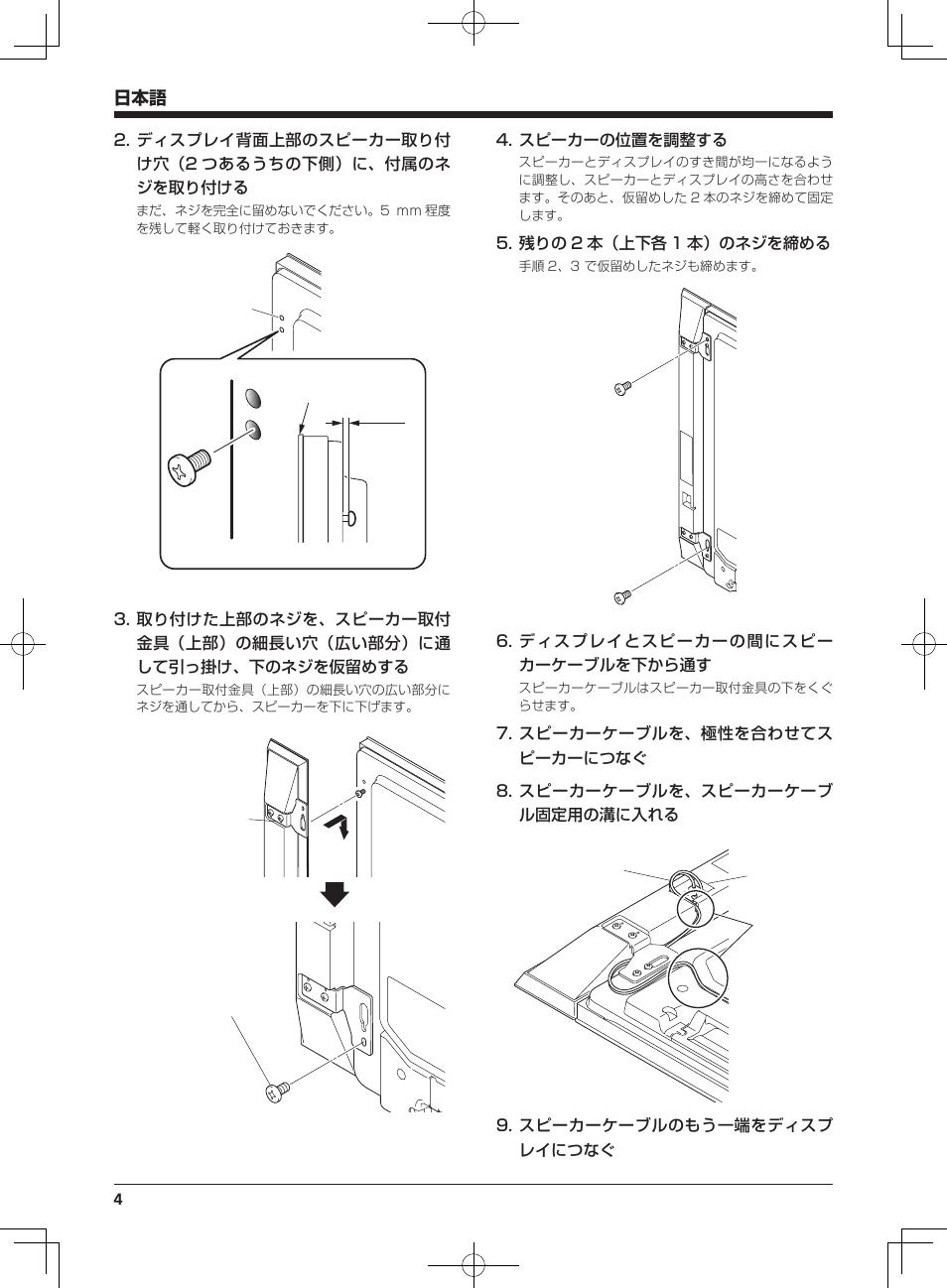 日本語

2. ディスプレイ背面上部のスピーカー取り付け穴（2 つあるうちの下側）に、付属のネジを取り付ける

まだ、ネジを完全に留めないでください。5 mm 程度を残して軽く取り付けておきます。

3. 取り付けた上部のネジを、スピーカー取付金具（上部）の細長い穴（広い部分）に通して引っ掛け、下のネジを仮留めする

スピーカー取付金具（上部）の細長い穴の広い部分にネジを通してから、スピーカーを下に下げます。

4. スピーカーの位置を調整する

スピーカーとディスプレイのすき間が均一になるように調整し、スピーカーとディスプレイの高さを合わせます。そのあと、仮留めした 2 本のネジを締めて固定します。

5. 残りの 2 本（上下各 1 本）のネジを締める

手順 2、3 で仮留めしたネジも締めます。

6. ディスプレイとスピーカーの間にスピーカーケーブルを下から通す

スピーカーケーブルはスピーカー取付金具の下をくぐらせます。

7. スピーカーケーブルを、極性を合わせてスピーカーにつなぐ

8. スピーカーケーブルを、スピーカーケーブル固定用の溝に入れる

9. スピーカーケーブルのもう一端をディスプレイにつなぐ

4