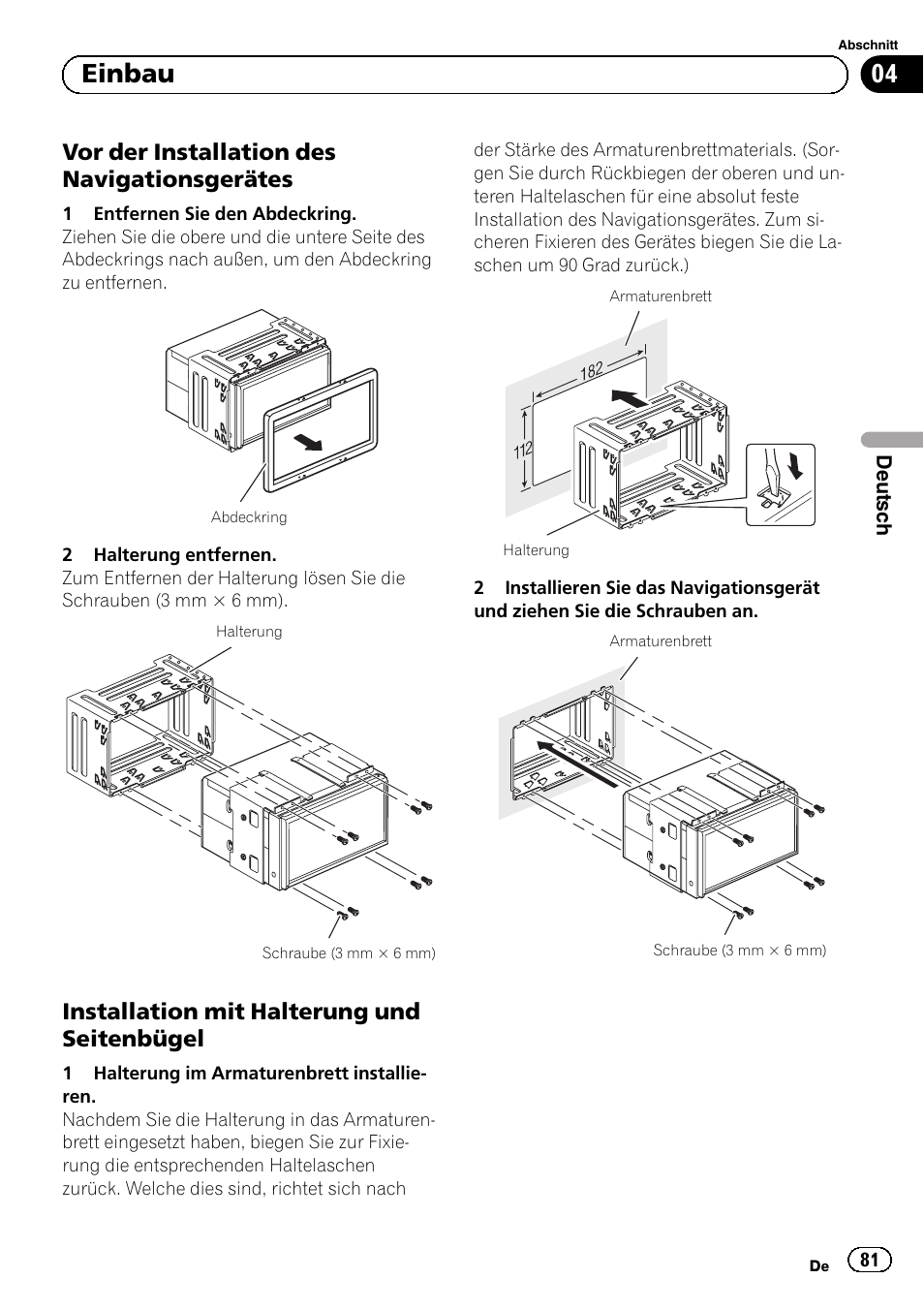 Abschnitt

Einbau

04

Vor der Installation des Navigationsgerätes

1 Entfernen Sie den Abdeckring.
Ziehen Sie die obere und die untere Seite des Abdeckrings nach außen, um den Abdeckring zu entfernen.

Abdeckring

2 Halterung entfernen.
Zum Entfernen der Halterung lösen Sie die Schrauben (3 mm × 6 mm).

Halterung

Schraube (3 mm × 6 mm)

Installation mit Halterung und Seitenbügel

1 Halterung im Armaturenbrett installieren.
Nachdem Sie die Halterung in das Armaturenbrett eingesetzt haben, biegen Sie zur Fixierung die entsprechenden Haltelaschen zurück. Welche dies sind, richtet sich nach der Stärke des Armaturenbrettmaterials. (Sorgen Sie durch Rückbiegen der oberen und unteren Haltelaschen für eine absolut feste Installation des Navigationsgerätes. Zum sicheren Fixieren des Gerätes biegen Sie die Laschen um 90 Grad zurück.)

Armaturenbrett

182

112

Halterung

2 Installieren Sie das Navigationsgerät und ziehen Sie die Schrauben an.

Armaturenbrett

Schraube (3 mm × 6 mm)

Deutsch

De 81