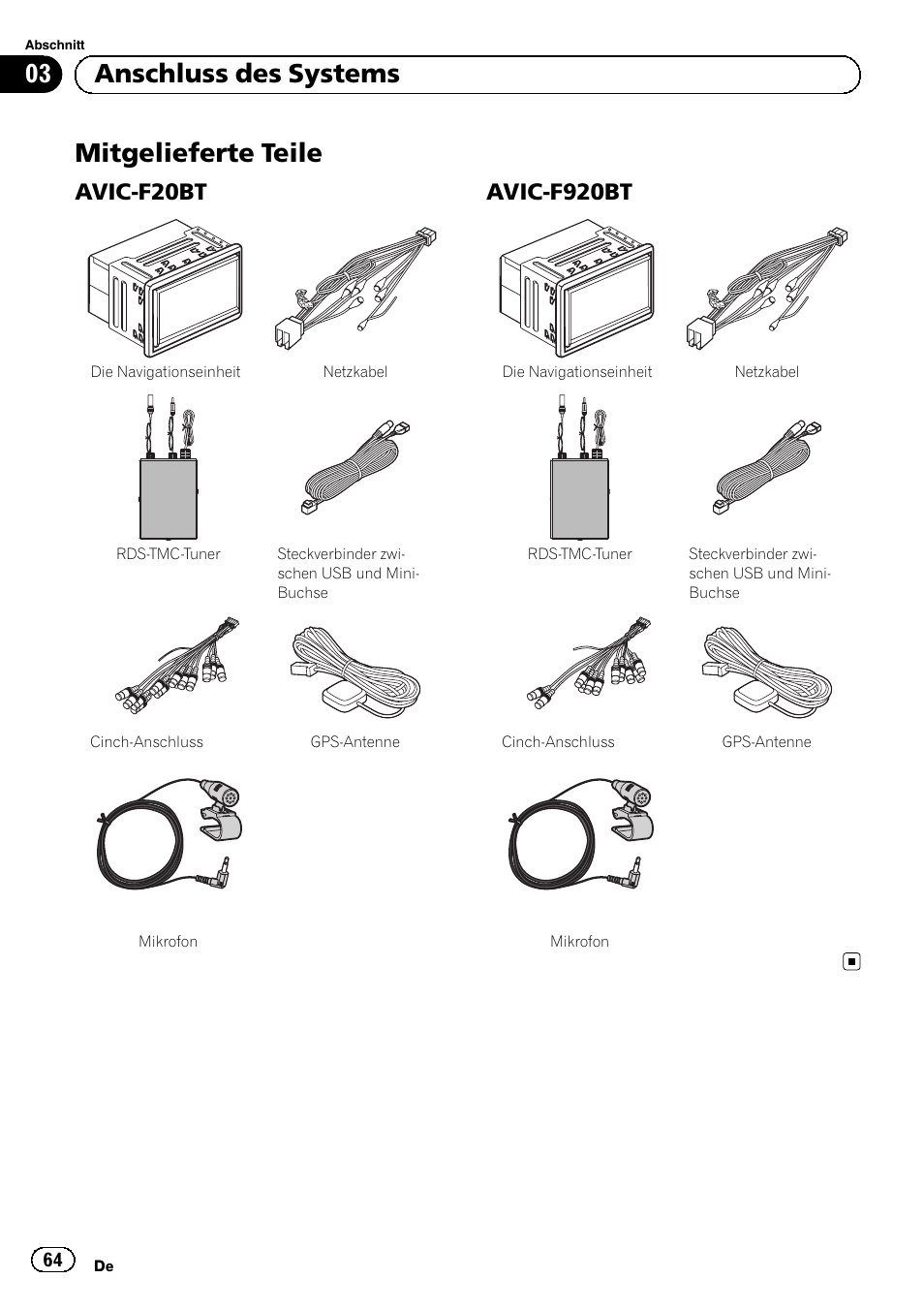 Abschnitt

03 Anschluss des Systems

Mitgelieferte Teile

AVIC-F20BT

Die Navigationseinheit

Netzkabel

RDS-TMC-Tuner

Steckverbinder zwischen USB und Mini-Buchse

Cinch-Anschluss

GPS-Antenne

Mikrofon

AVIC-F920BT

Die Navigationseinheit

Netzkabel

RDS-TMC-Tuner

Steckverbinder zwischen USB und Mini-Buchse

Cinch-Anschluss

GPS-Antenne

Mikrofon

64 De