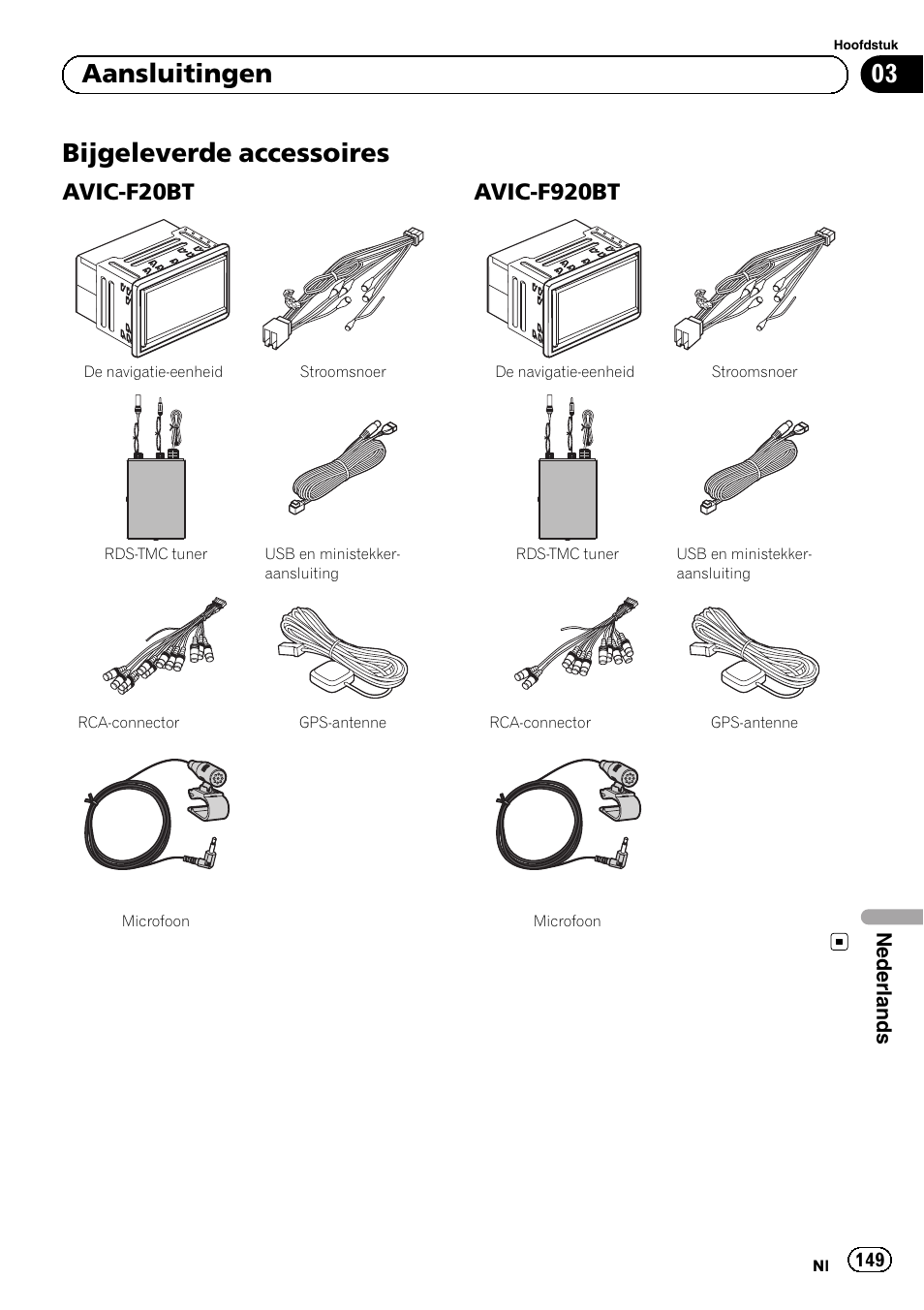 Hoofdstuk

Aansluitingen

03

Bijgeleverde accessoires

AVIC-F20BT

De navigatie-eenheid

Stroomsnoer

RDS-TMC tuner

USB en ministekker-aansluiting

RCA-connector

GPS-antenne

Microfoon

AVIC-F920BT

De navigatie-eenheid

Stroomsnoer

RDS-TMC tuner

USB en ministekker-aansluiting

RCA-connector

GPS-antenne

Microfoon

Nederlands

Nl 149