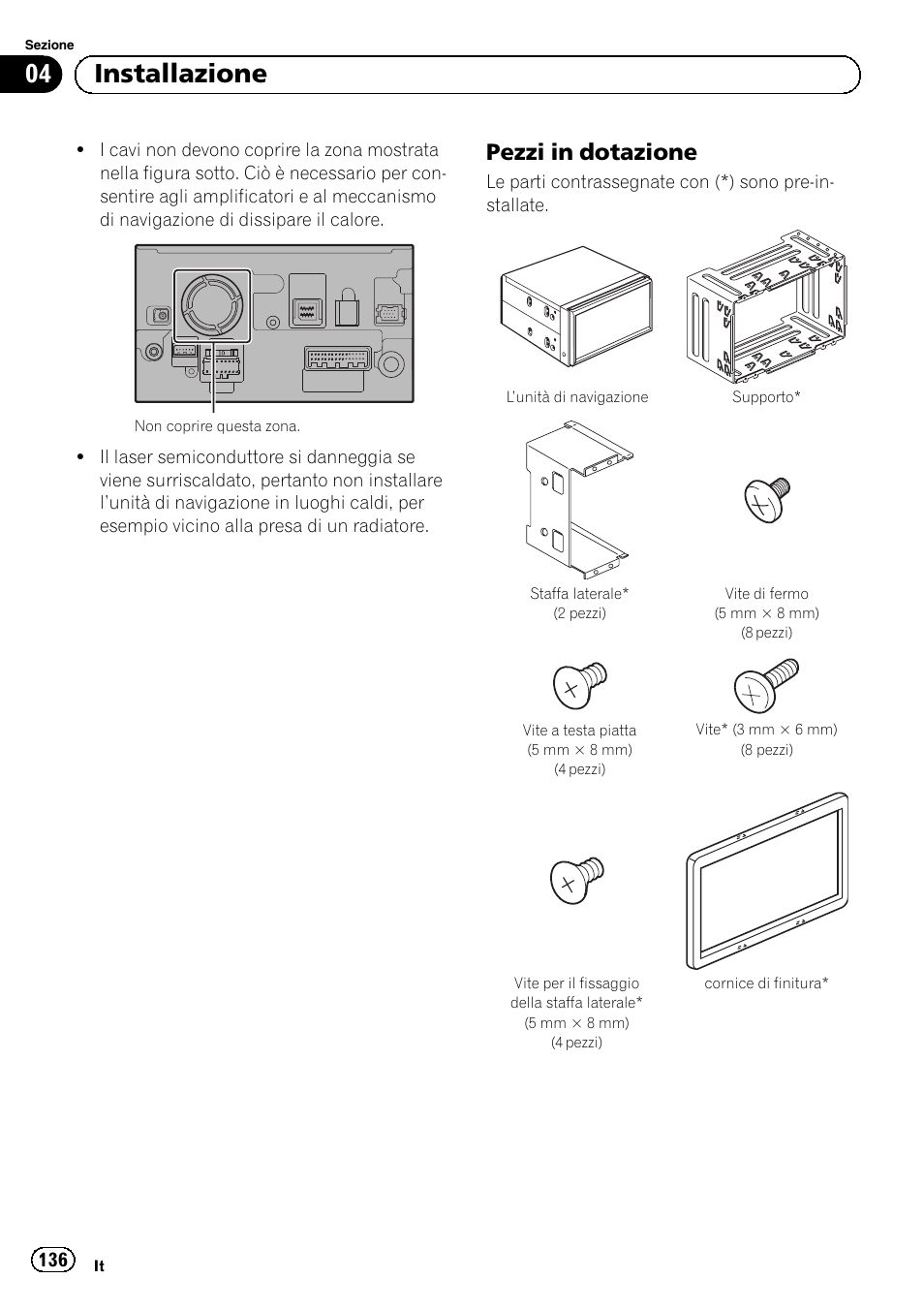 Sezione
04 Installazione

• I cavi non devono coprire la zona mostrata nella figura sotto. Ciò è necessario per consentire agli amplificatori e al meccanismo di navigazione di dissipare il calore.

Non coprire questa zona.

• Il laser semiconduttore si danneggia se viene surriscaldato, pertanto non installare l'unità di navigazione in luoghi caldi, per esempio vicino alla presa di un radiatore.

Pezzi in dotazione

Le parti contrassegnate con (*) sono pre-installate.

L'unità di navigazione

Supporto*

Staffa laterale* (2 pezzi)

Vite di fermo (5 mm × 8 mm) (8 pezzi)

Vite a testa piatta (5 mm × 8 mm) (4 pezzi)

Vite* (3 mm × 6 mm) (8 pezzi)

Vite per il fissaggio della staffa laterale* (5 mm × 8 mm) (4 pezzi)

cornice di finitura*

136 It