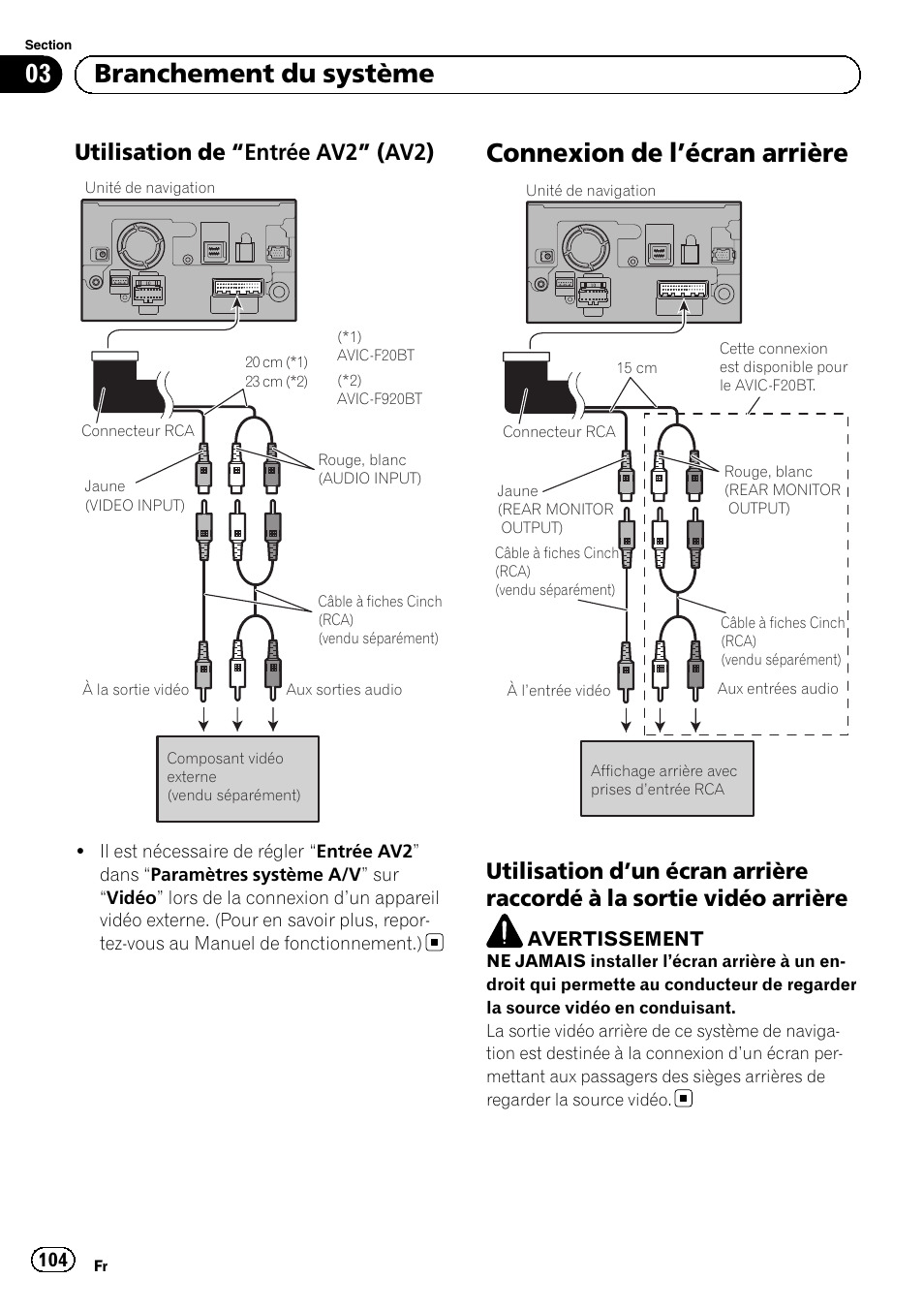 Section
03 Branchement du système

Utilisation de “Entrée AV2” (AV2)

Unité de navigation

(*1)
AVIC-F20BT
(*2)
AVIC-F920BT

20 cm (*1)
23 cm (*2)

Connecteur RCA

Jaune
(VIDEO INPUT)

Rouge, blanc
(AUDIO INPUT)

Câble à fiches Cinch
(RCA)
(vendu séparément)

À la sortie vidéo

Aux sorties audio

Composant vidéo externe
(vendu séparément)

• Il est nécessaire de régler “Entrée AV2” dans “Paramètres système A/V” sur “Vidéo” lors de la connexion d’un appareil vidéo externe. (Pour en savoir plus, reportez-vous au Manuel de fonctionnement.)

Connexion de l’écran arrière

Unité de navigation

15 cm

Cette connexion est disponible pour le AVIC-F20BT.

Connecteur RCA

Jaune
(REAR MONITOR OUTPUT)

Rouge, blanc
(REAR MONITOR OUTPUT)

Câble à fiches Cinch
(RCA)
(vendu séparément)

Câble à fiches Cinch
(RCA)
(vendu séparément)

À l’entrée vidéo

Aux entrées audio

Affichage arrière avec prises d’entrée RCA

Utilisation d’un écran arrière raccordé à la sortie vidéo arrière

AVERTISSEMENT
NE JAMAIS installer l’écran arrière à un endroit qui permette au conducteur de regarder la source vidéo en conduisant.
La sortie vidéo arrière de ce système de navigation est destinée à la connexion d’un écran permettant aux passagers des sièges arrières de regarder la source vidéo.

104 Fr