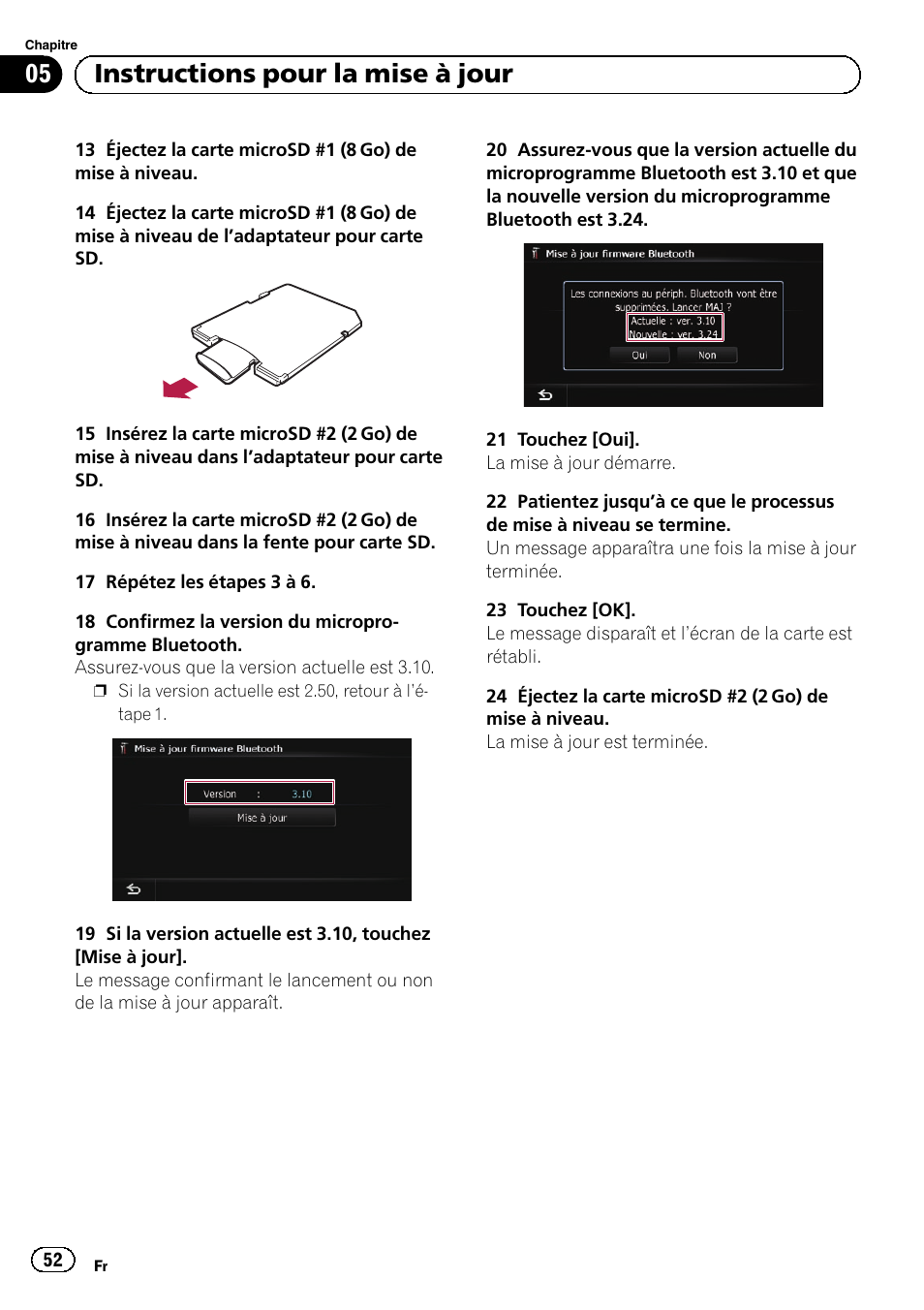 Chapitre
05 Instructions pour la mise à jour

13 Éjectez la carte microSD #1 (8 Go) de mise à niveau.

14 Éjectez la carte microSD #1 (8 Go) de mise à niveau de l'adaptateur pour carte SD.

15 Insérez la carte microSD #2 (2 Go) de mise à niveau dans l'adaptateur pour carte SD.

16 Insérez la carte microSD #2 (2 Go) de mise à niveau dans la fente pour carte SD.

17 Répétez les étapes 3 à 6.

18 Confirmez la version du microprogramme Bluetooth.
Assurez-vous que la version actuelle est 3.10.
❒ Si la version actuelle est 2.50, retour à l'étape 1.

Mise à jour firmware Bluetooth
Version : 3.10
Mise à jour

19 Si la version actuelle est 3.10, touchez [Mise à jour].
Le message confirmant le lancement ou non de la mise à jour apparaît.

20 Assurez-vous que la version actuelle du microprogramme Bluetooth est 3.10 et que la nouvelle version du microprogramme Bluetooth est 3.24.

Mise à jour firmware Bluetooth
Les connexions au périph. Bluetooth vont être supprimées. Lancer MAJ ?
Actuelle : ver. 3.10
Nouvelle : ver. 3.24
Oui Non

21 Touchez [Oui].
La mise à jour démarre.

22 Patientez jusqu'à ce que le processus de mise à niveau se termine.
Un message apparaîtra une fois la mise à jour terminée.

23 Touchez [OK].
Le message disparaît et l'écran de la carte est rétabli.

24 Éjectez la carte microSD #2 (2 Go) de mise à niveau.
La mise à jour est terminée.

52 Fr