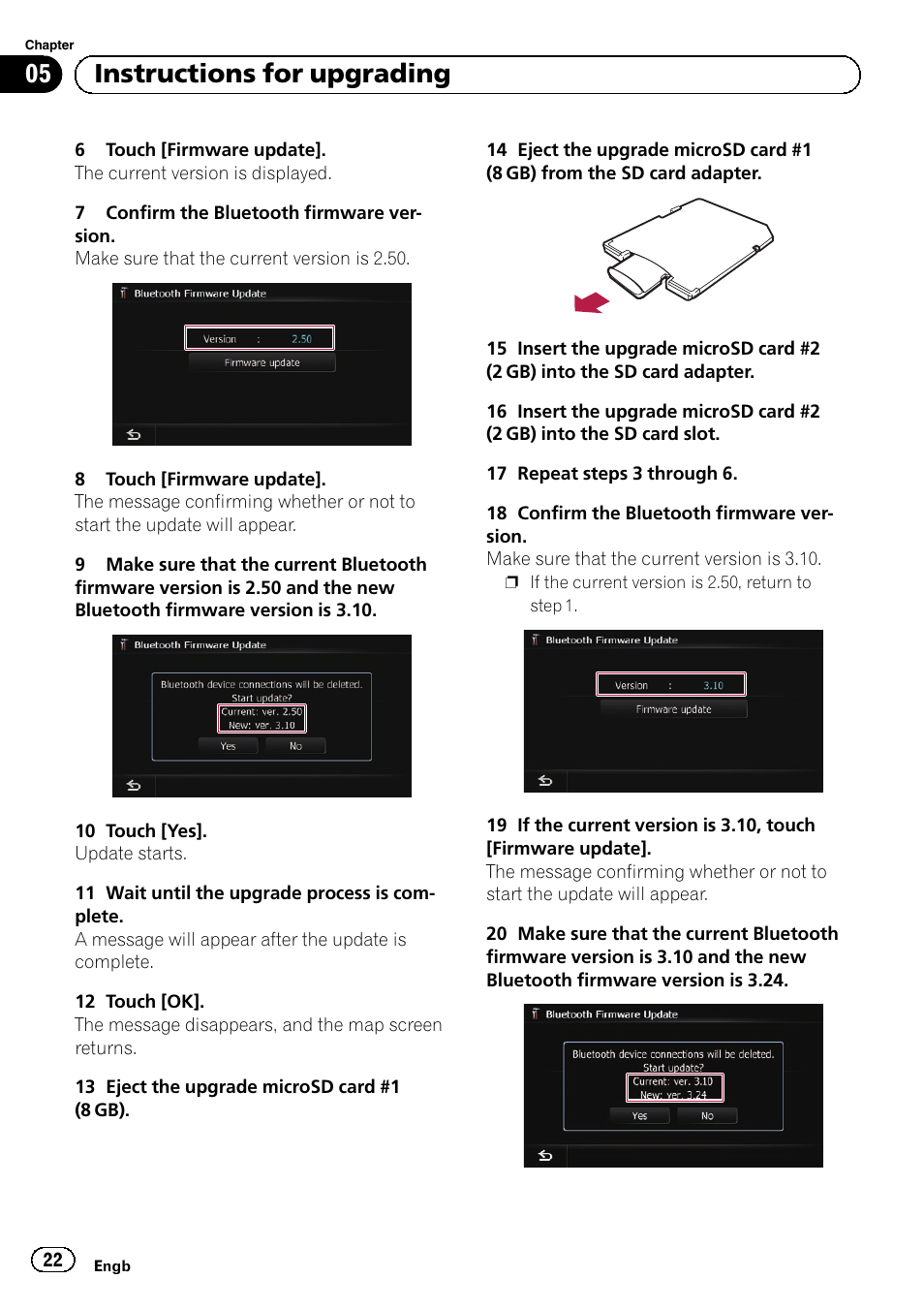 Chapter
05
Instructions for upgrading

6 Touch [Firmware update].
The current version is displayed.

7 Confirm the Bluetooth firmware version.
Make sure that the current version is 2.50.

Bluetooth Firmware Update
Version : 2.50
Firmware update

8 Touch [Firmware update].
The message confirming whether or not to start the update will appear.

9 Make sure that the current Bluetooth firmware version is 2.50 and the new Bluetooth firmware version is 3.10.

Bluetooth Firmware Update
Bluetooth device connections will be deleted.
Start update?
Current: ver. 2.50
New: ver. 3.10
Yes No

10 Touch [Yes].
Update starts.

11 Wait until the upgrade process is complete.
A message will appear after the update is complete.

12 Touch [OK].
The message disappears, and the map screen returns.

13 Eject the upgrade microSD card #1 (8 GB).

14 Eject the upgrade microSD card #1 (8 GB) from the SD card adapter.

15 Insert the upgrade microSD card #2 (2 GB) into the SD card adapter.

16 Insert the upgrade microSD card #2 (2 GB) into the SD card slot.

17 Repeat steps 3 through 6.

18 Confirm the Bluetooth firmware version.
Make sure that the current version is 3.10.
❐ If the current version is 2.50, return to step 1.

Bluetooth Firmware Update
Version : 3.10
Firmware update

19 If the current version is 3.10, touch [Firmware update].
The message confirming whether or not to start the update will appear.

20 Make sure that the current Bluetooth firmware version is 3.10 and the new Bluetooth firmware version is 3.24.

Bluetooth Firmware Update
Bluetooth device connections will be deleted.
Start update?
Current: ver. 3.10
New: ver. 3.24
Yes No

22 Engb