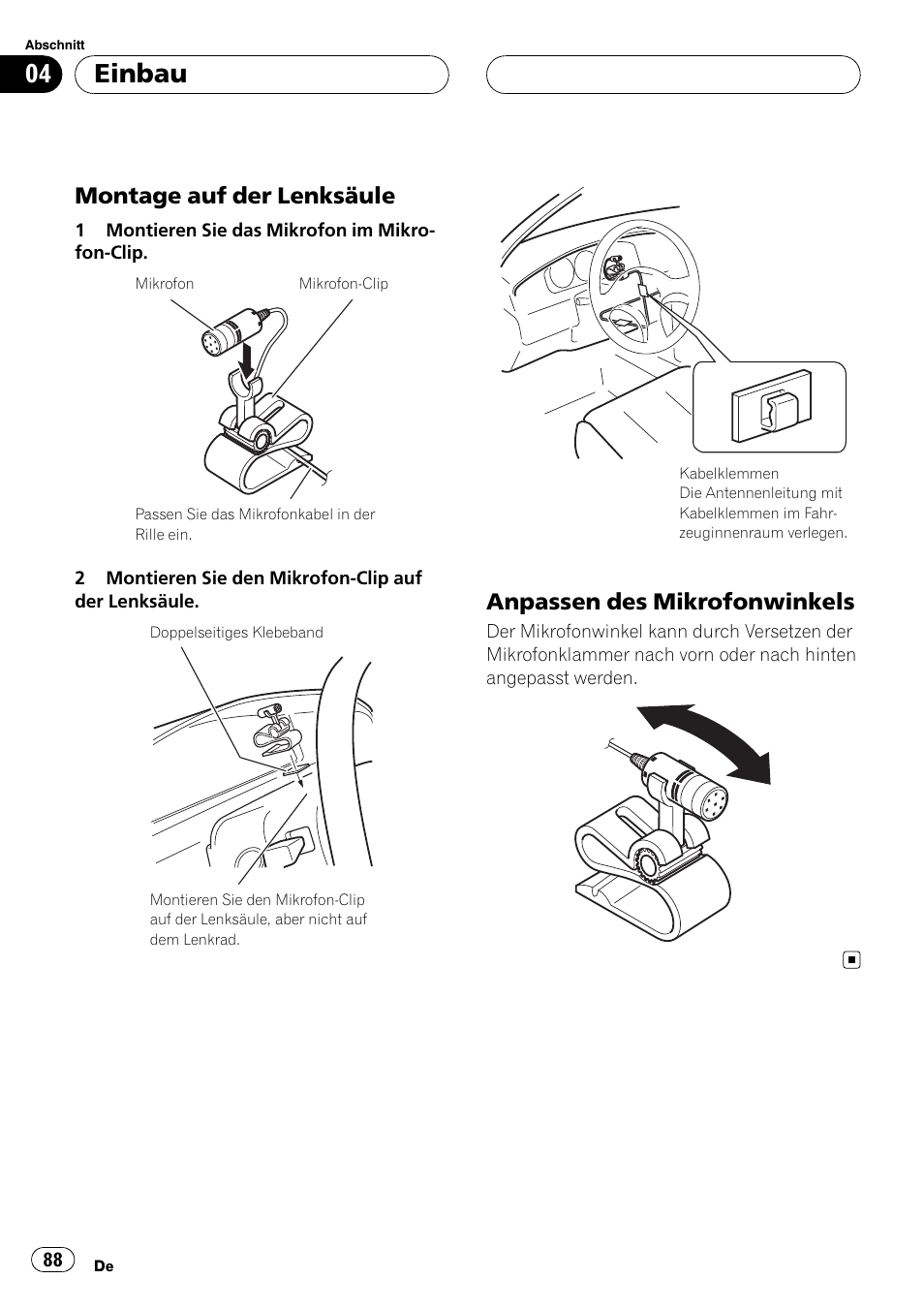 Abschnitt

04 Einbau

Montage auf der Lenksäule

1 Montieren Sie das Mikrofon im Mikrofon-Clip.

Mikrofon

Mikrofon-Clip

Passen Sie das Mikrofonkabel in der Rille ein.

2 Montieren Sie den Mikrofon-Clip auf der Lenksäule.

Doppelseitiges Klebeband

Montieren Sie den Mikrofon-Clip auf der Lenksäule, aber nicht auf dem Lenkrad.

Kabelklemmen
Die Antennenleitung mit Kabelklemmen im Fahrzeuginnenraum verlegen.

Anpassen des Mikrofonwinkels

Der Mikrofonwinkel kann durch Versetzen der Mikrofonklammer nach vorn oder nach hinten angepasst werden.

88 De