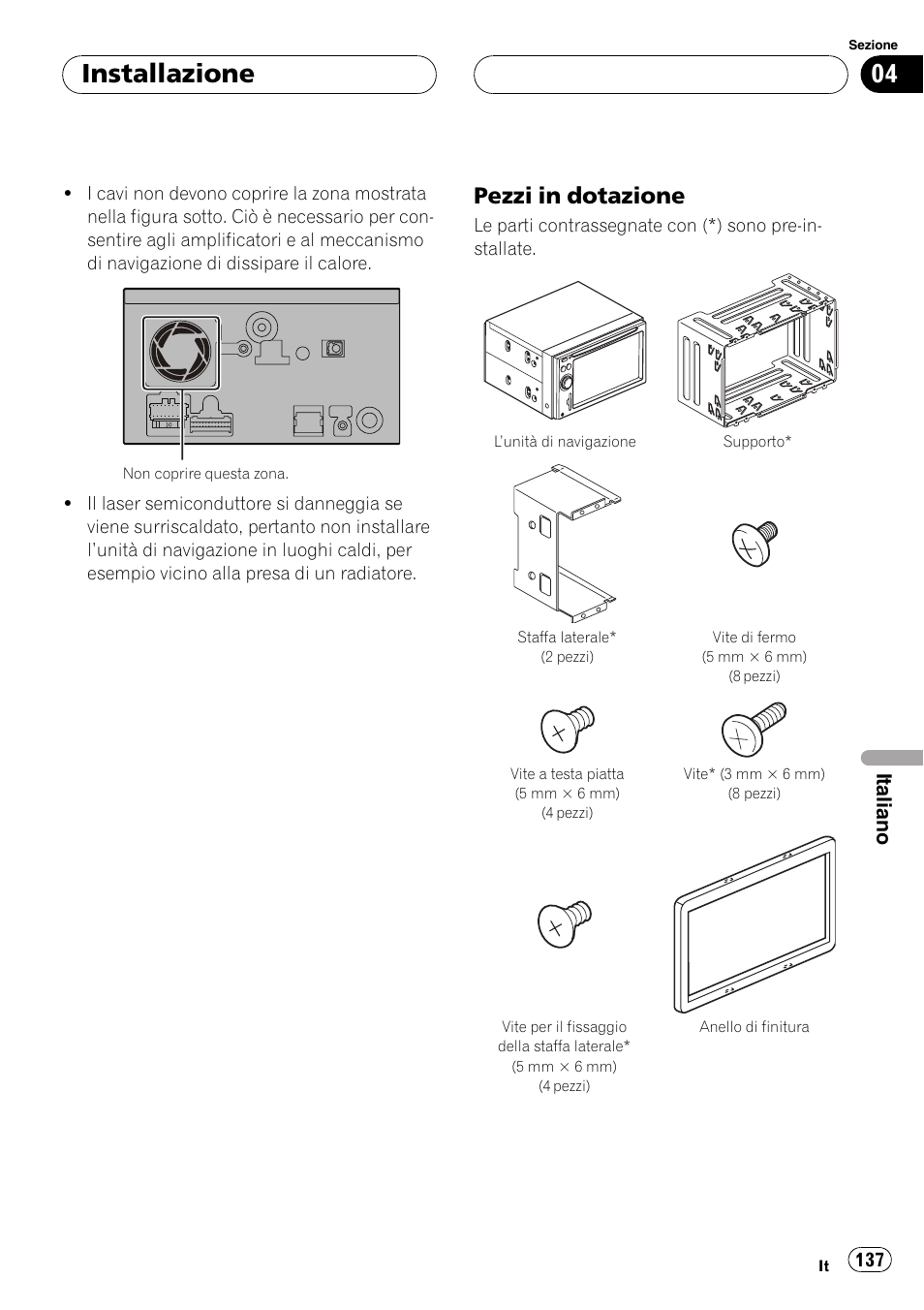 Installazione

Sezione
04

• I cavi non devono coprire la zona mostrata nella figura sotto. Ciò è necessario per consentire agli amplificatori e al meccanismo di navigazione di dissipare il calore.

Non coprire questa zona.

• Il laser semiconduttore si danneggia se viene surriscaldato, pertanto non installare l'unità di navigazione in luoghi caldi, per esempio vicino alla presa di un radiatore.

Pezzi in dotazione

Le parti contrassegnate con (*) sono pre-installate.

L'unità di navigazione

Supporto*

Staffa laterale*
(2 pezzi)

Vite di fermo
(5 mm × 6 mm)
(8 pezzi)

Vite a testa piatta
(5 mm × 6 mm)
(4 pezzi)

Vite* (3 mm × 6 mm)
(8 pezzi)

Vite per il fissaggio della staffa laterale*
(5 mm × 6 mm)
(4 pezzi)

Anello di finitura

Italiano

It 137