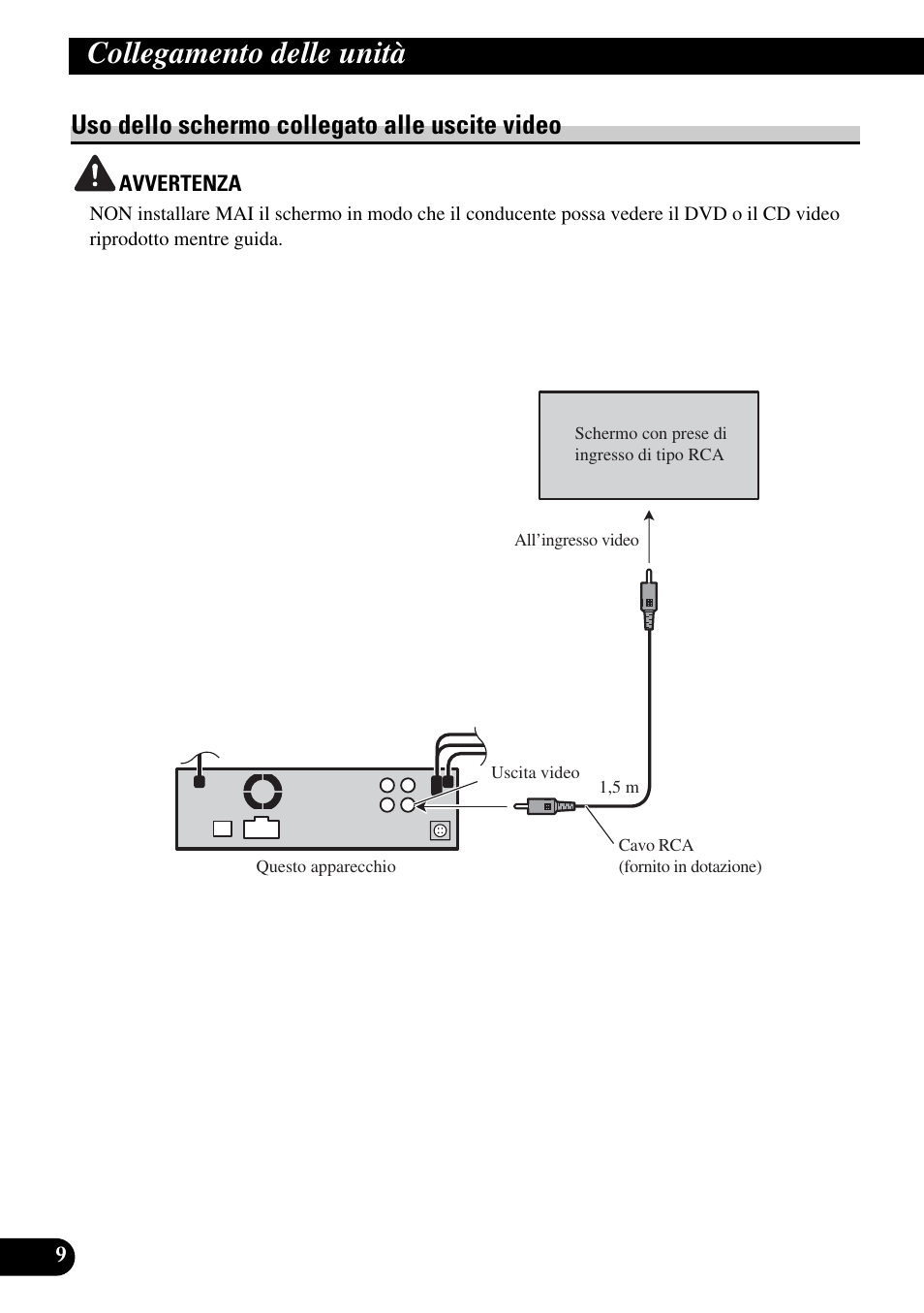 Collegamento delle unità

Uso dello schermo collegato alle uscite video

AVVERTENZA

NON installare MAI il schermo in modo che il conducente possa vedere il DVD o il CD video riprodotto mentre guida.

Schermo con prese di ingresso di tipo RCA

All'ingresso video

Uscita video

1,5 m

Cavo RCA
(fornito in dotazione)

Questo apparecchio

9