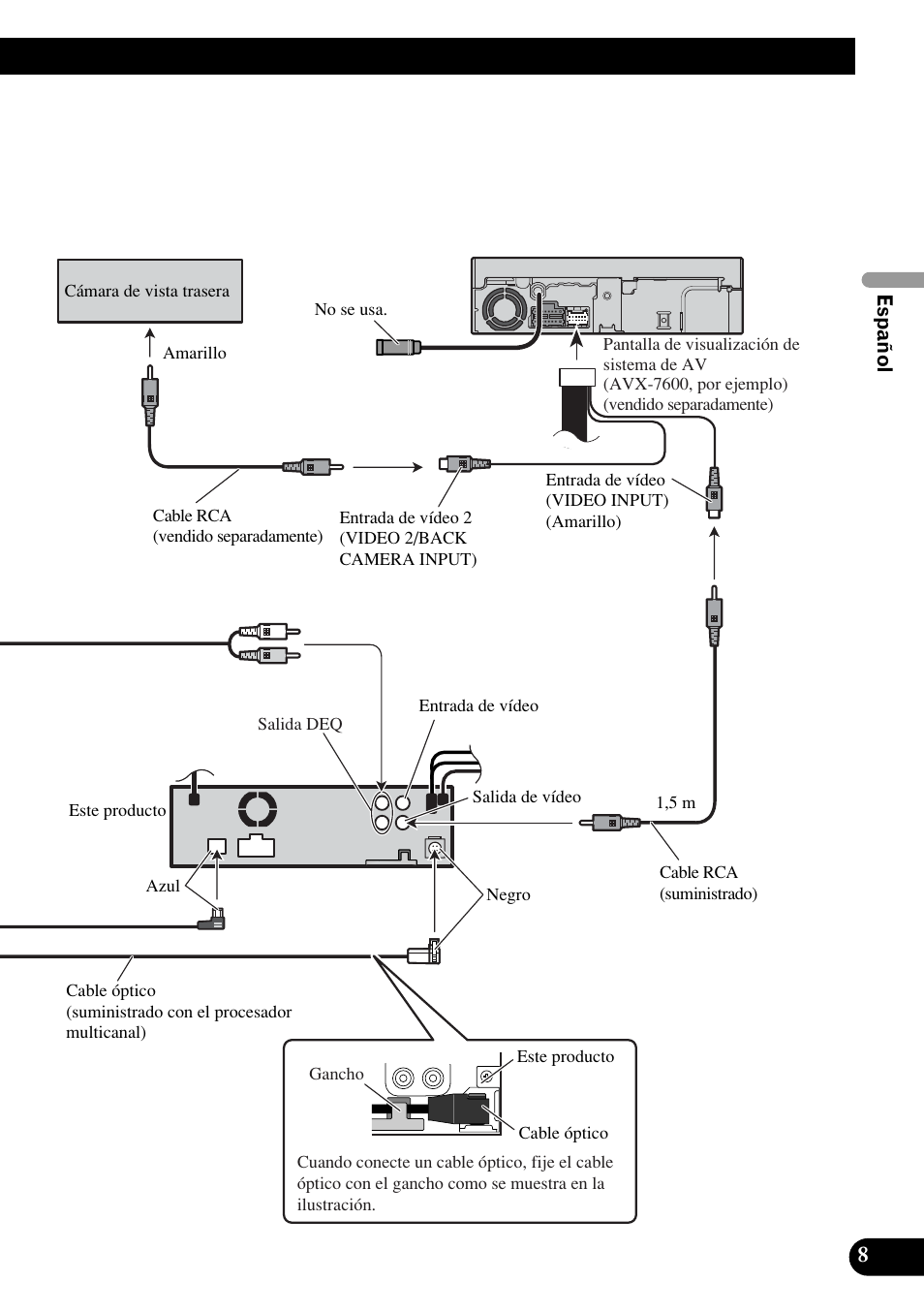 Español

Cámara de vista trasera

Amarillo

No se usa.

Pantalla de visualización de sistema de AV (AVX-7600, por ejemplo) (vendido separadamente)

Cable RCA (vendido separadamente)

Entrada de vídeo 2 (VIDEO 2/BACK CAMERA INPUT)

Entrada de vídeo (VIDEO INPUT) (Amarillo)

Salida DEQ

Entrada de vídeo

Este producto

Salida de vídeo

1,5 m

Azul

Negro

Cable RCA (suministrado)

Cable óptico (suministrado con el procesador multicanal)

Gancho

Este producto

Cable óptico

Cuando conecte un cable óptico, fije el cable óptico con el gancho como se muestra en la ilustración.

8