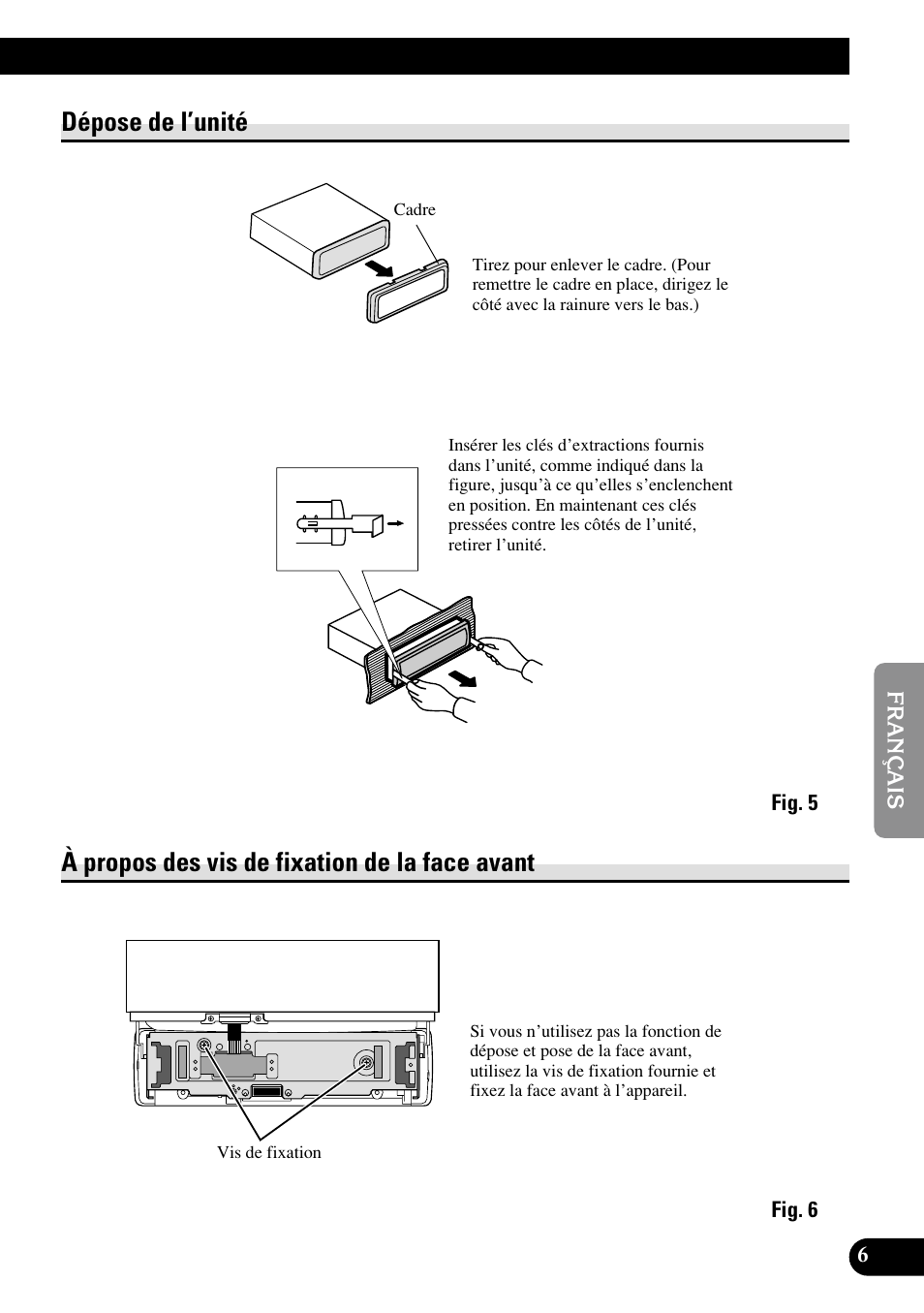 Dépose de l’unité

Cadre

Tirez pour enlever le cadre. (Pour remettre le cadre en place, dirigez le côté avec la rainure vers le bas.)

Insérer les clés d’extractions fournis dans l’unité, comme indiqué dans la figure, jusqu’à ce qu’elles s’enclenchent en position. En maintenant ces clés pressées contre les côtés de l’unité, retirer l’unité.

Fig. 5

FRANÇAIS

À propos des vis de fixation de la face avant

Si vous n’utilisez pas la fonction de dépose et pose de la face avant, utilisez la vis de fixation fournie et fixez la face avant à l’appareil.

Vis de fixation

Fig. 6

6