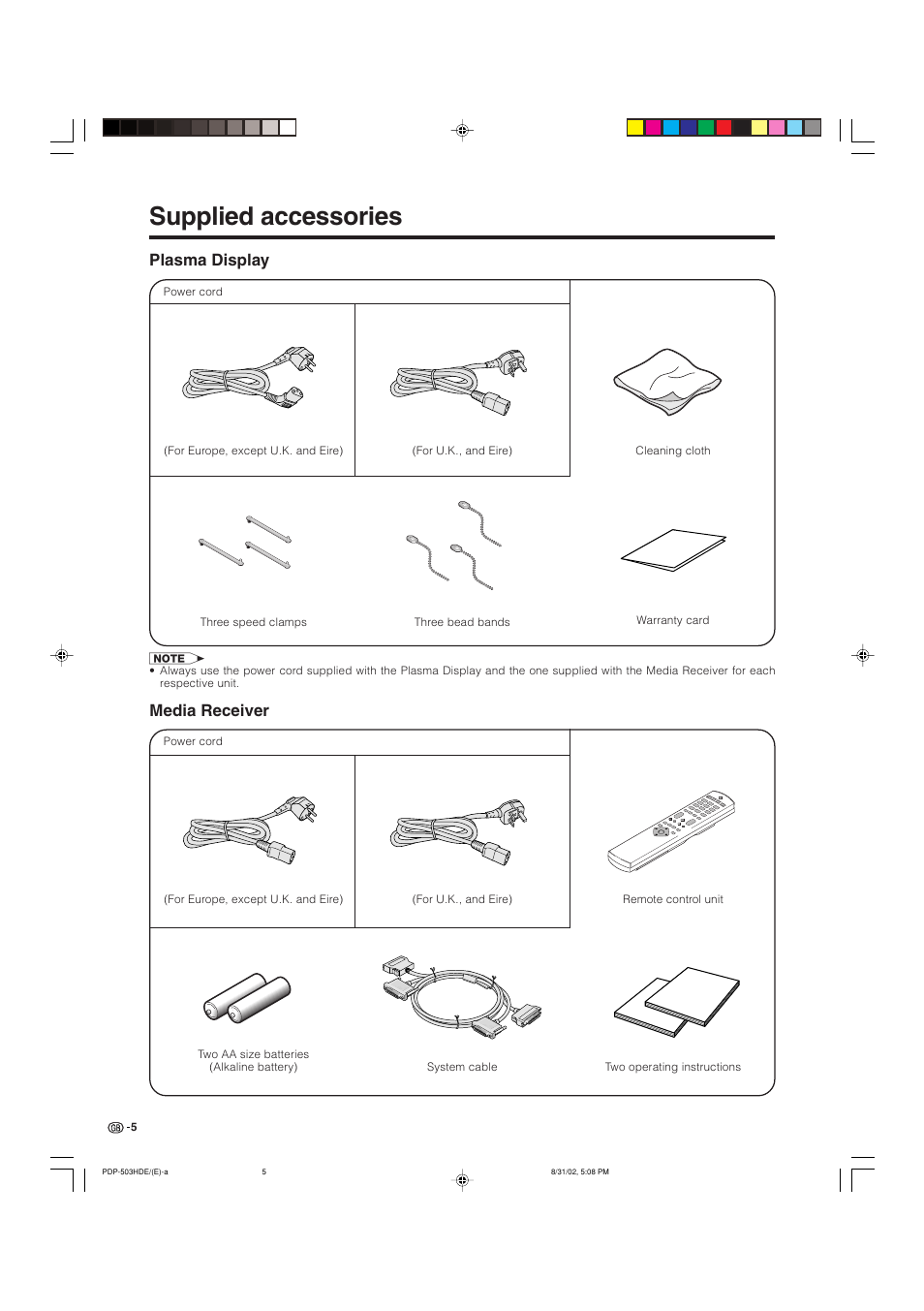 Supplied accessories

Plasma Display

Power cord

(For Europe, except U.K. and Eire)

(For U.K., and Eire)

Cleaning cloth

Three speed clamps

Three bead bands

Warranty card

NOTE

• Always use the power cord supplied with the Plasma Display and the one supplied with the Media Receiver for each respective unit.

Media Receiver

Power cord

(For Europe, except U.K. and Eire)

(For U.K., and Eire)

Remote control unit

Two AA size batteries (Alkaline battery)

System cable

Two operating instructions

GB -5

PDP-503HDE/(E)-a 5 8/31/02, 5:08 PM