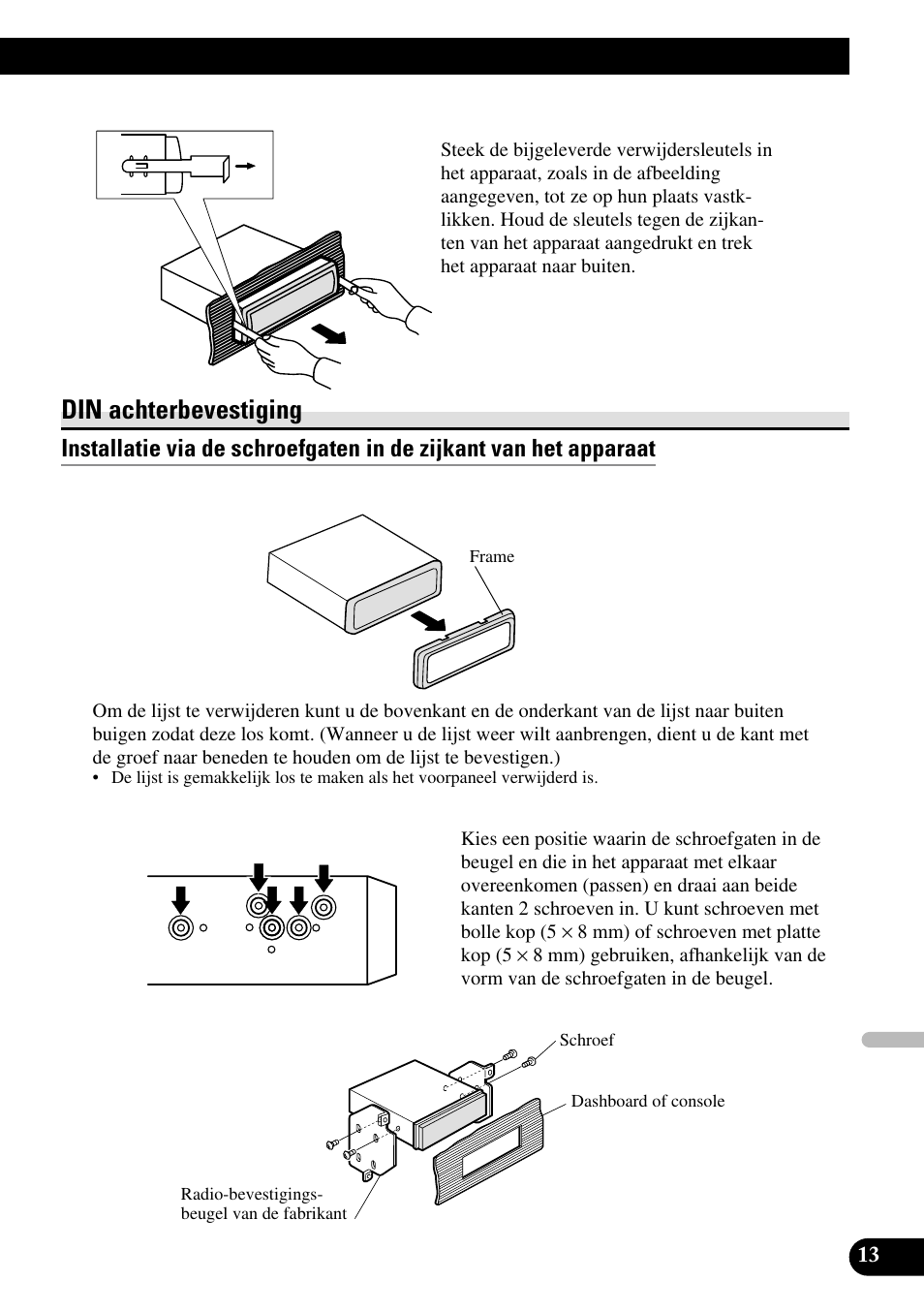 Steek de bijgeleverde verwijdersleutels in het apparaat, zoals in de afbeelding aangegeven, tot ze op hun plaats vastklikken. Houd de sleutels tegen de zijkanten van het apparaat aangedrukt en trek het apparaat naar buiten.

DIN achterbevestiging

Installatie via de schroefgaten in de zijkant van het apparaat

Frame

Om de lijst te verwijderen kunt u de bovenkant en de onderkant van de lijst naar buiten buigen zodat deze los komt. (Wanneer u de lijst weer wilt aanbrengen, dient u de kant met de groef naar beneden te houden om de lijst te bevestigen.)

• De lijst is gemakkelijk los te maken als het voorpaneel verwijderd is.

Kies een positie waarin de schroefgaten in de beugel en die in het apparaat met elkaar overeenkomen (passen) en draai aan beide kanten 2 schroeven in. U kunt schroeven met bolle kop ($5 \times 8$ mm) of schroeven met platte kop ($5 \times 8$ mm) gebruiken, afhankelijk van de vorm van de schroefgaten in de beugel.

Schroef

Dashboard of console

Radio-bevestigingsbeugel van de fabrikant

13