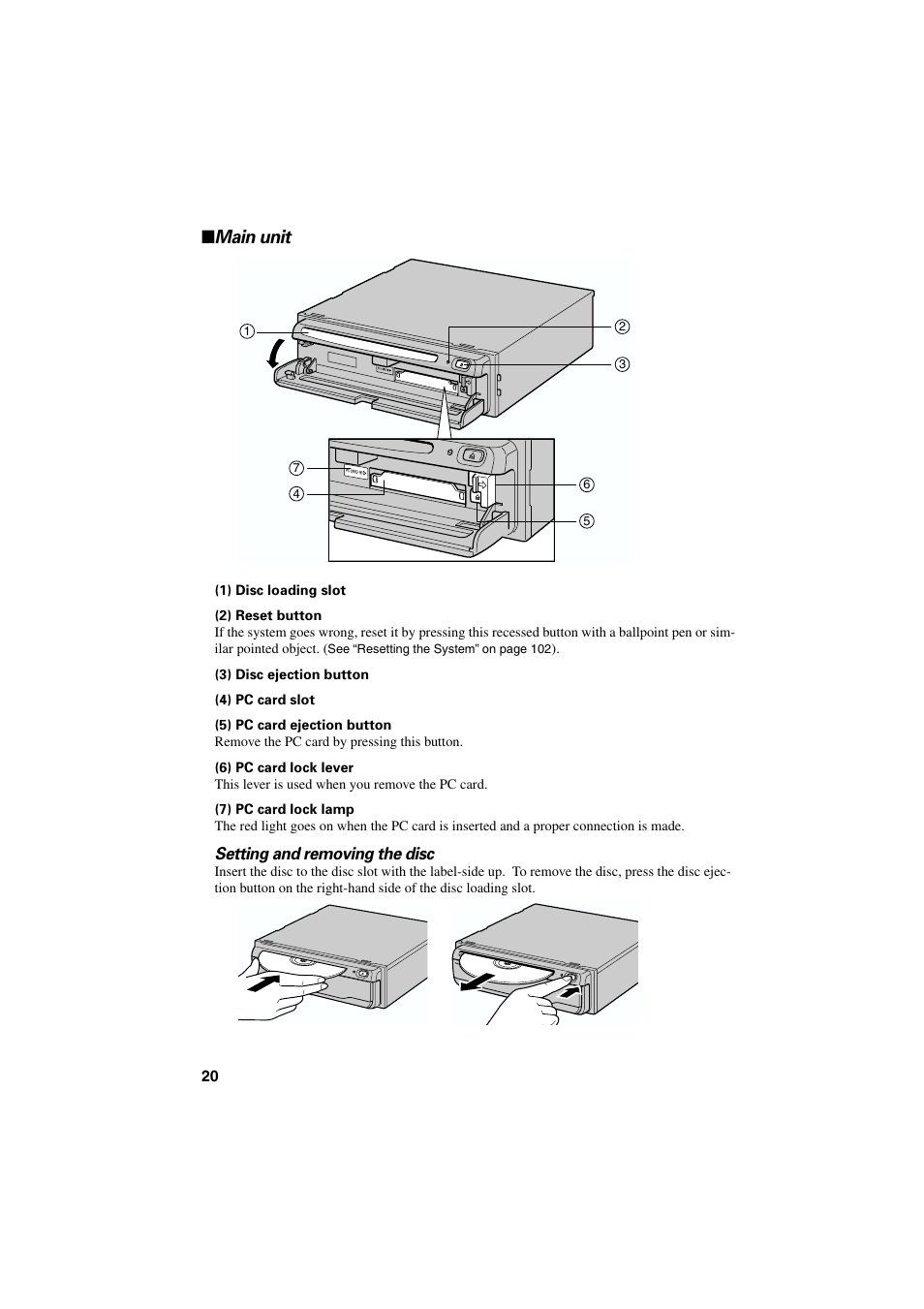 ■Main unit

①
②
③
⑦
④
⑥
⑤

(1) Disc loading slot

(2) Reset button
If the system goes wrong, reset it by pressing this recessed button with a ballpoint pen or similar pointed object. (See "Resetting the System" on page 102).

(3) Disc ejection button

(4) PC card slot

(5) PC card ejection button
Remove the PC card by pressing this button.

(6) PC card lock lever
This lever is used when you remove the PC card.

(7) PC card lock lamp
The red light goes on when the PC card is inserted and a proper connection is made.

Setting and removing the disc
Insert the disc to the disc slot with the label-side up. To remove the disc, press the disc ejection button on the right-hand side of the disc loading slot.

20