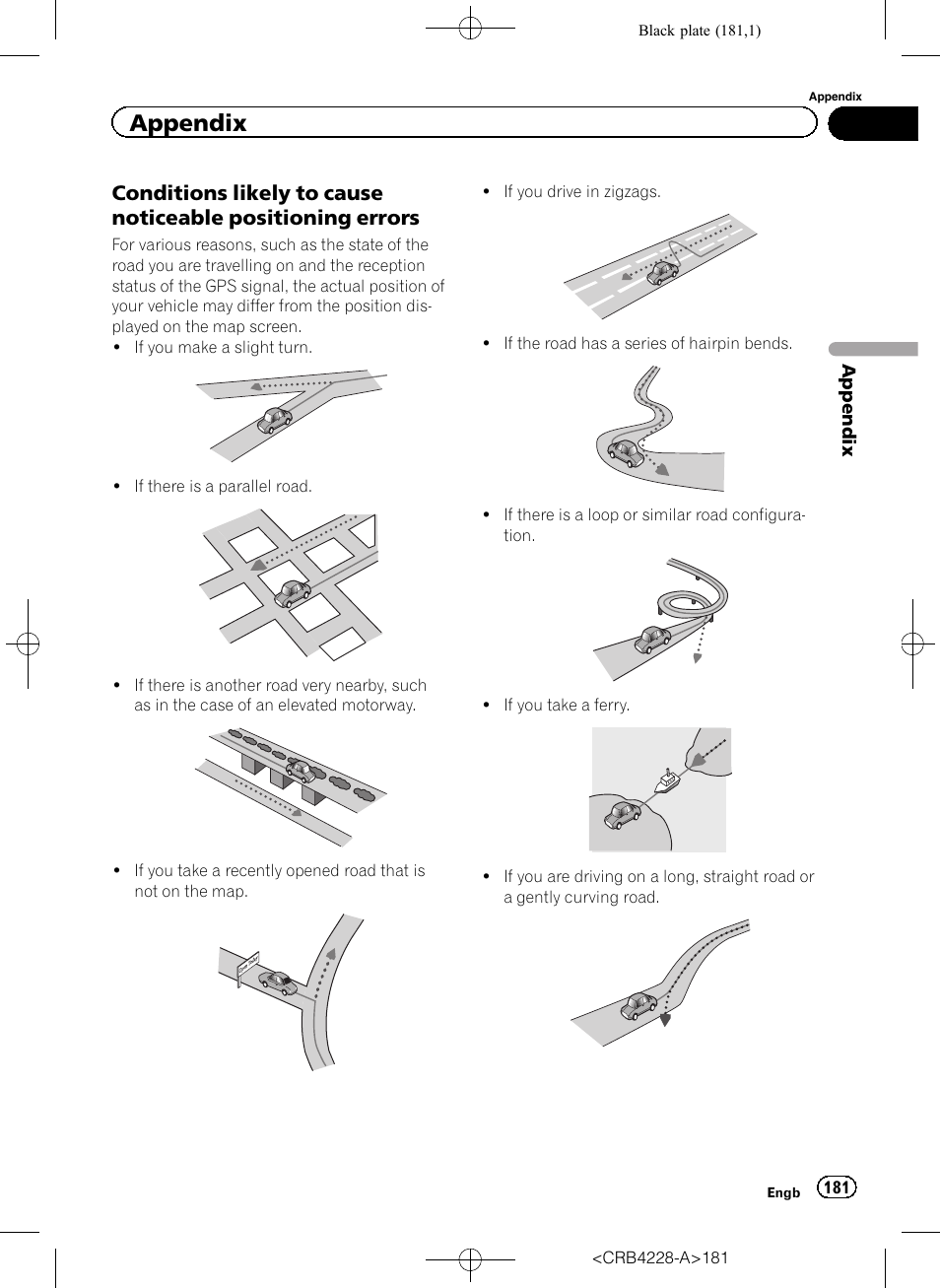 Black plate (181,1)

Appendix

Appendix

Conditions likely to cause noticeable positioning errors

For various reasons, such as the state of the road you are travelling on and the reception status of the GPS signal, the actual position of your vehicle may differ from the position displayed on the map screen.

• If you make a slight turn.

• If there is a parallel road.

• If there is another road very nearby, such as in the case of an elevated motorway.

• If you take a recently opened road that is not on the map.

• If you drive in zigzags.

• If the road has a series of hairpin bends.

• If there is a loop or similar road configuration.

• If you take a ferry.

• If you are driving on a long, straight road or a gently curving road.

Appendix

Engb 181

<CRB4228-A>181