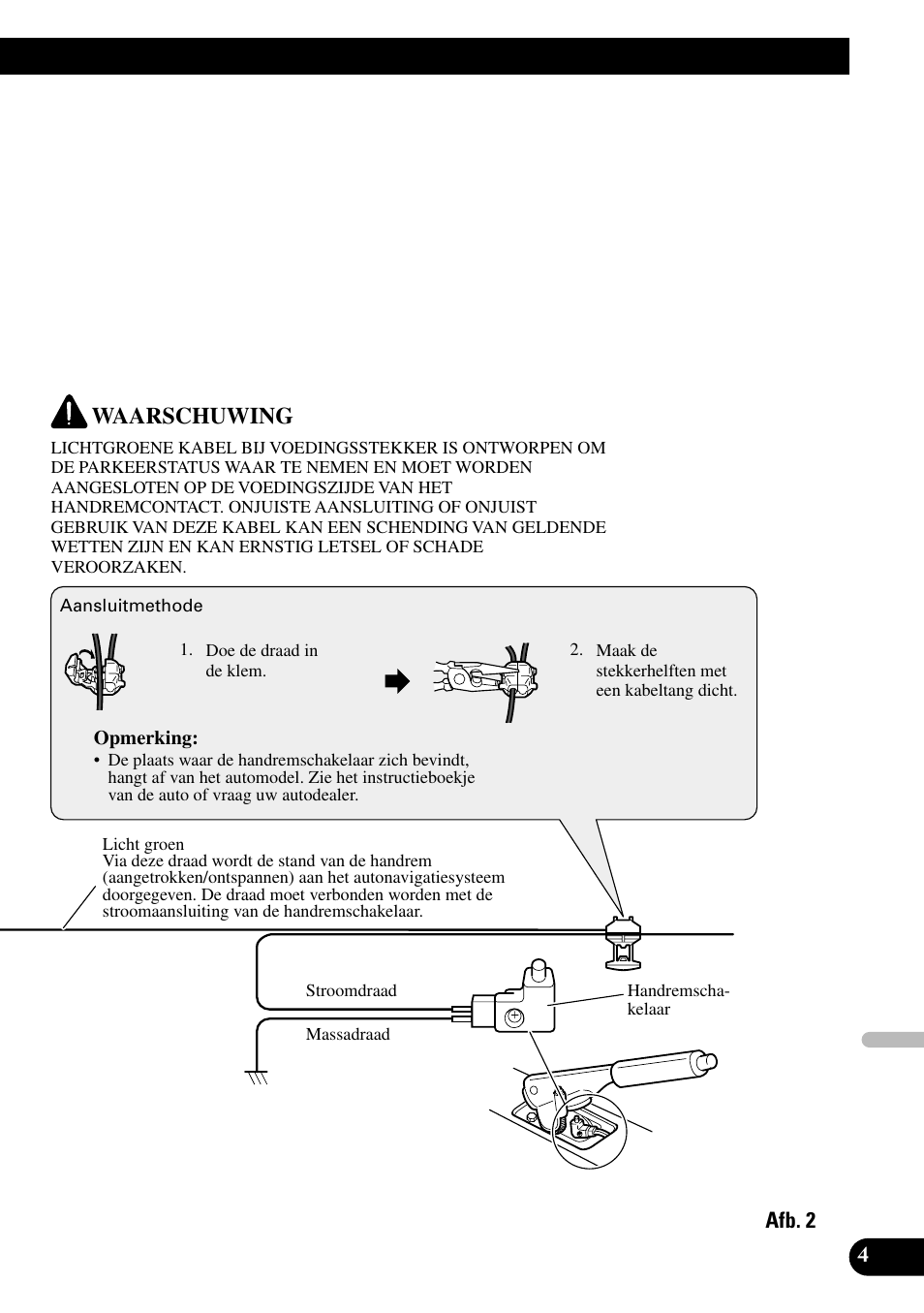 WAARSCHUWING

LICHTGROENE KABEL BIJ VOEDINGSSTEKKER IS ONTWORPEN OM DE PARKEERSTATUS WAAR TE NEMEN EN MOET WORDEN AANGESLOTEN OP DE VOEDINGSZIJDE VAN HET HANDREMCONTACT. ONJUISTE AANSLUITING OF ONJUIST GEBRUIK VAN DEZE KABEL KAN EEN SCHENDING VAN GELDENDE WETTEN ZIJN EN KAN ERNSTIG LETSEL OF SCHADE VEROORZAKEN.

Aansluitmethode

1. Doe de draad in de klem.

2. Maak de stekkerhelften met een kabeltang dicht.

Opmerking:
• De plaats waar de handremschakelaar zich bevindt, hangt af van het automodel. Zie het instructieboekje van de auto of vraag uw autodealer.

Licht groen
Via deze draad wordt de stand van de handrem (aangetrokken/ontspannen) aan het autonavigatiesysteem doorgegeven. De draad moet verbonden worden met de stroomaansluiting van de handremschakelaar.

Stroomdraad

Massadraad

Handremschakelaar

Afb. 2

4