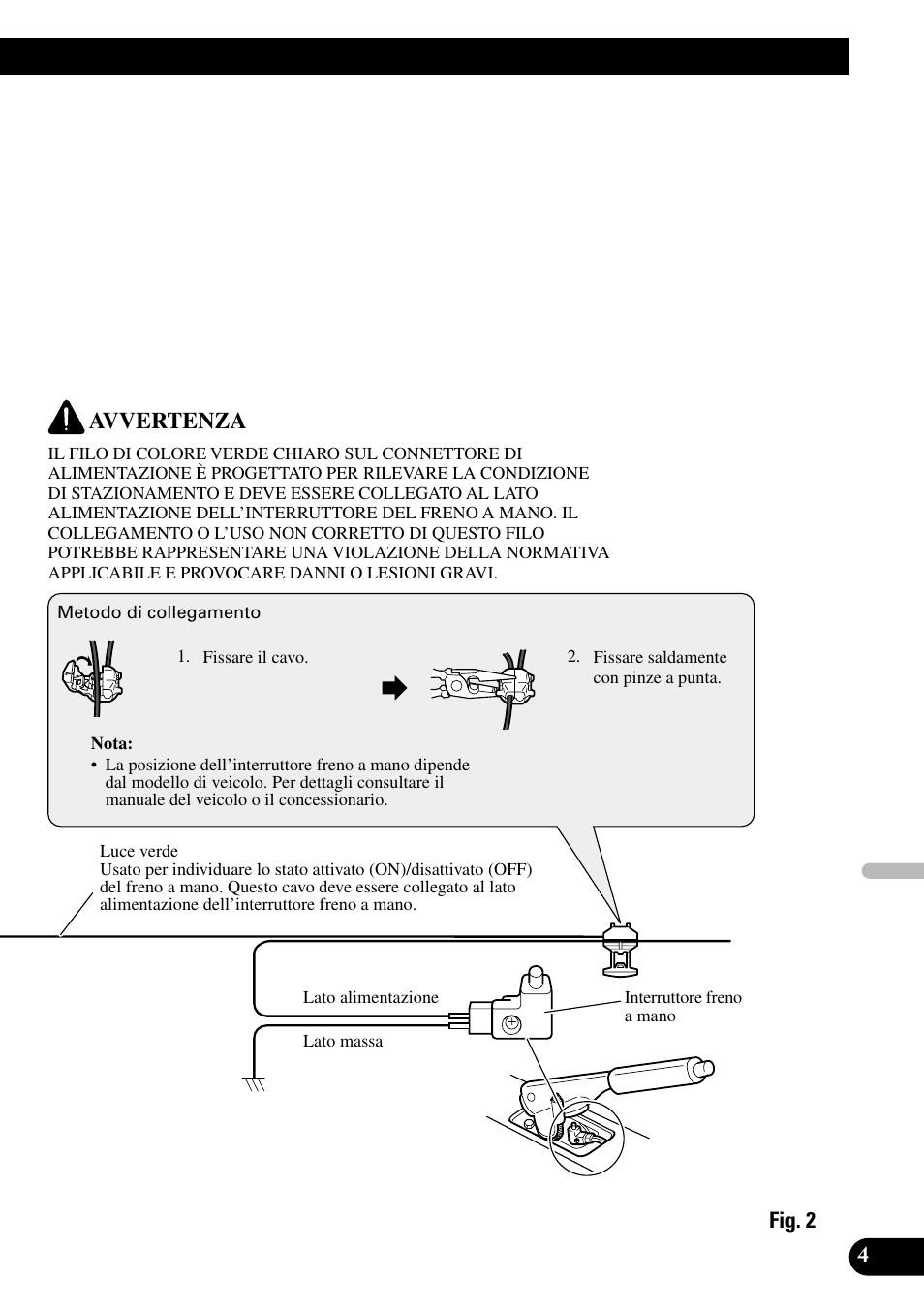 AVVERTENZA

IL FILO DI COLORE VERDE CHIARO SUL CONNETTORE DI ALIMENTAZIONE È PROGETTATO PER RILEVARE LA CONDIZIONE DI STAZIONAMENTO E DEVE ESSERE COLLEGATO AL LATO ALIMENTAZIONE DELL'INTERRUTTORE DEL FRENO A MANO. IL COLLEGAMENTO O L'USO NON CORRETTO DI QUESTO FILO POTREBBE RAPPRESENTARE UNA VIOLAZIONE DELLA NORMATIVA APPLICABILE E PROVOCARE DANNI O LESIONI GRAVI.

Metodo di collegamento

1. Fissare il cavo.

2. Fissare saldamente con pinze a punta.

Nota:
• La posizione dell'interruttore freno a mano dipende dal modello di veicolo. Per dettagli consultare il manuale del veicolo o il concessionario.

Luce verde
Usato per individuare lo stato attivato (ON)/disattivato (OFF) del freno a mano. Questo cavo deve essere collegato al lato alimentazione dell'interruttore freno a mano.

Lato alimentazione

Lato massa

Interruttore freno a mano

Fig. 2

4