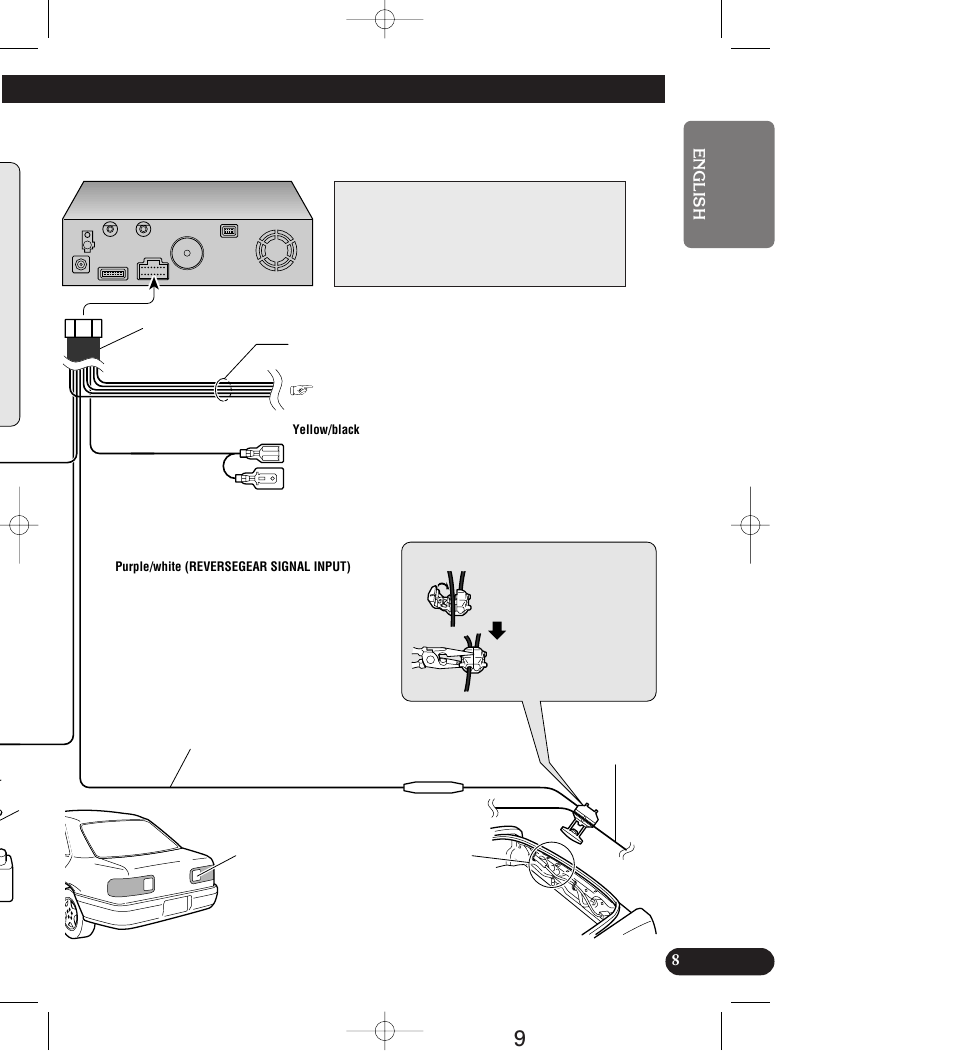 ENGLISH

Yellow/black

Purple/white (REVERSEGEAR SIGNAL INPUT)

8

9