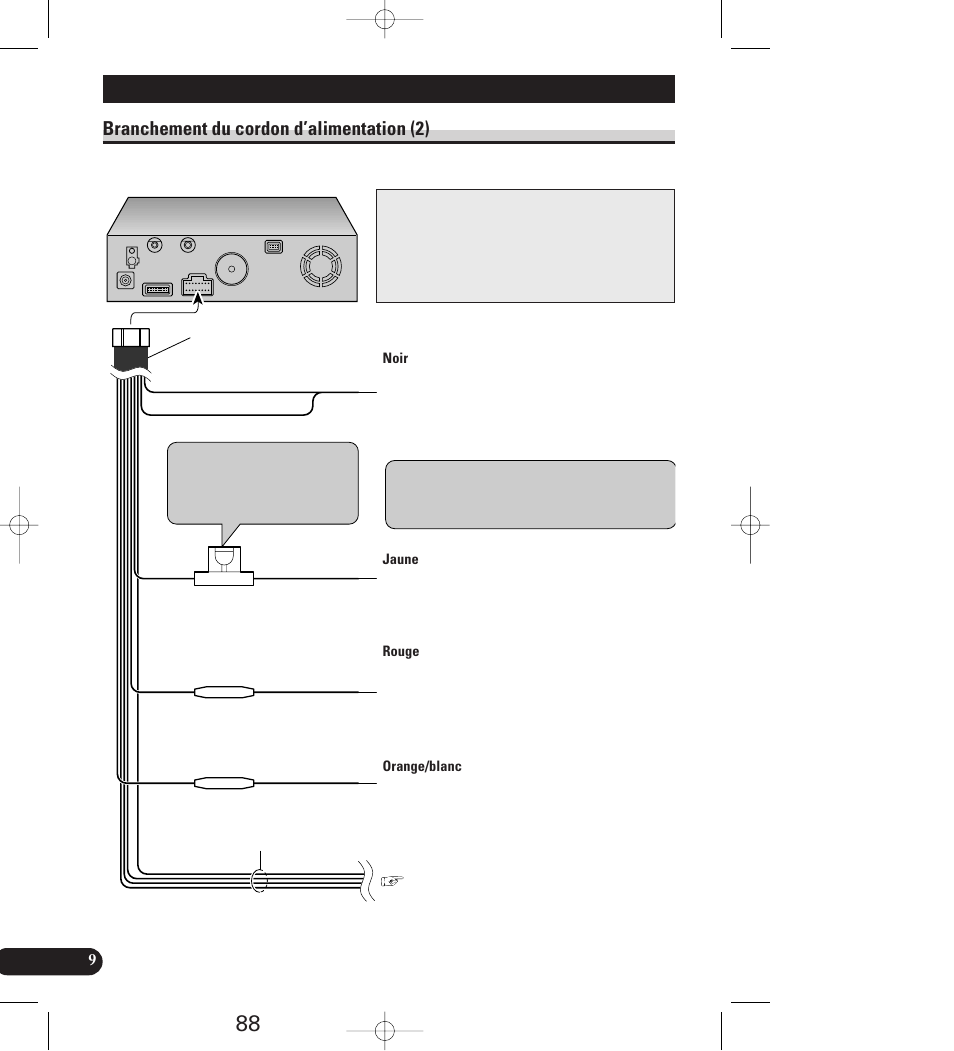 Branchement du cordon d'alimentation (2)

Noir

Jaune

Rouge

Orange/blanc

9

88