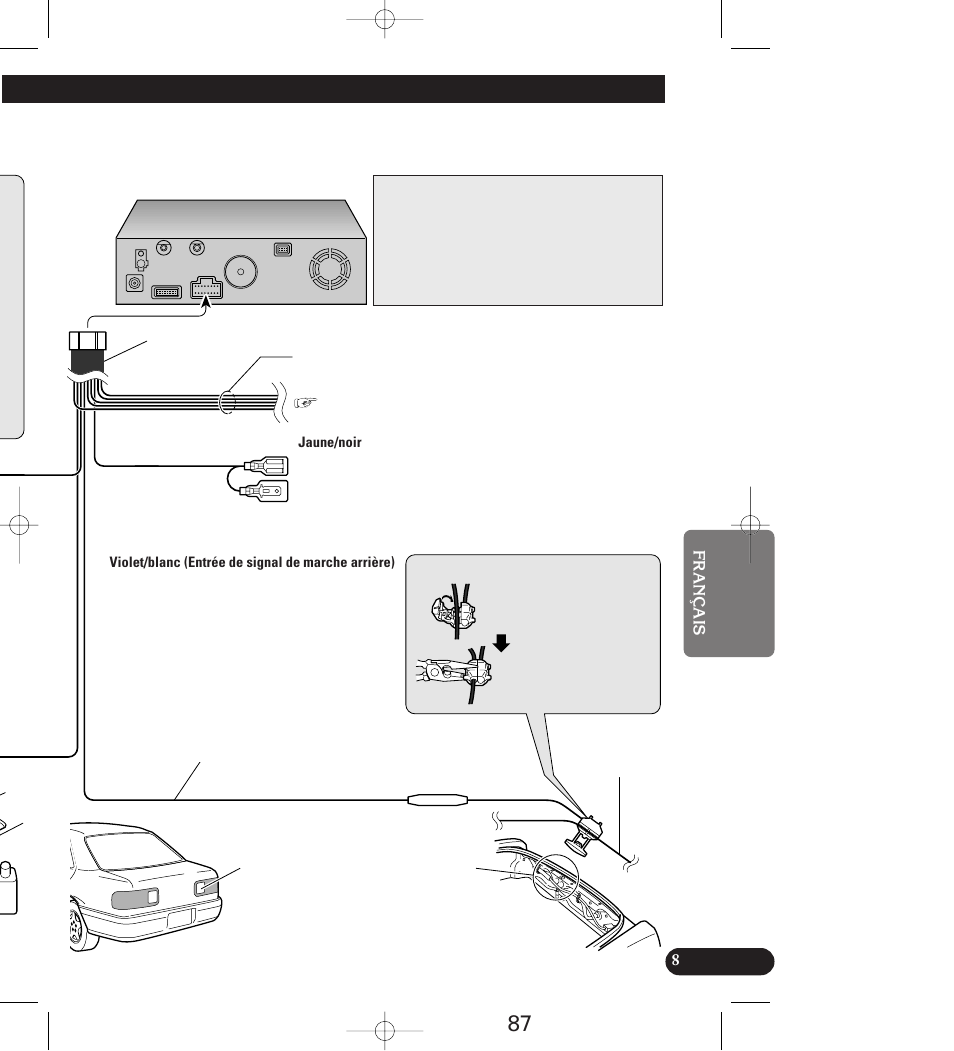 Jaune/noir

Violet/blanc (Entrée de signal de marche arrière)

FRANÇAIS

8

87