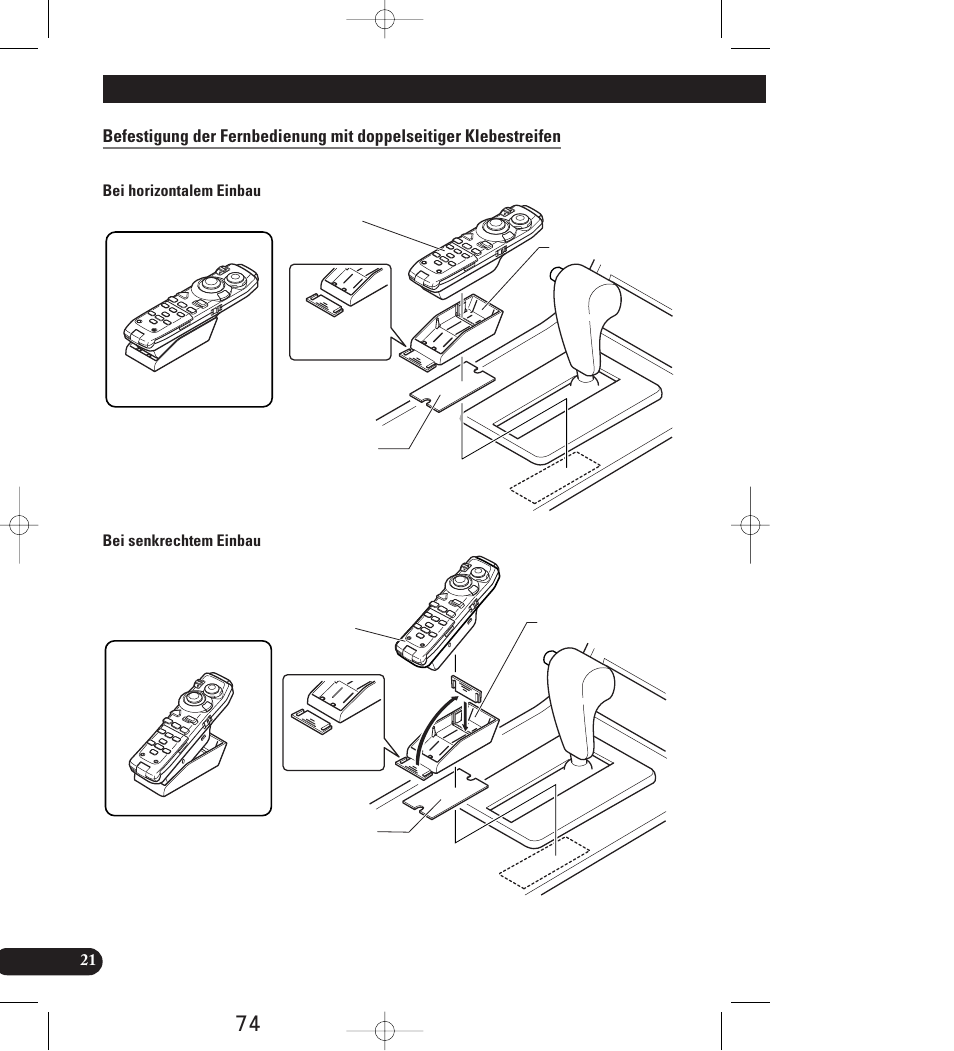 Befestigung der Fernbedienung mit doppelseitiger Klebestreifen

Bei horizontalem Einbau

Bei senkrechtem Einbau

21

74