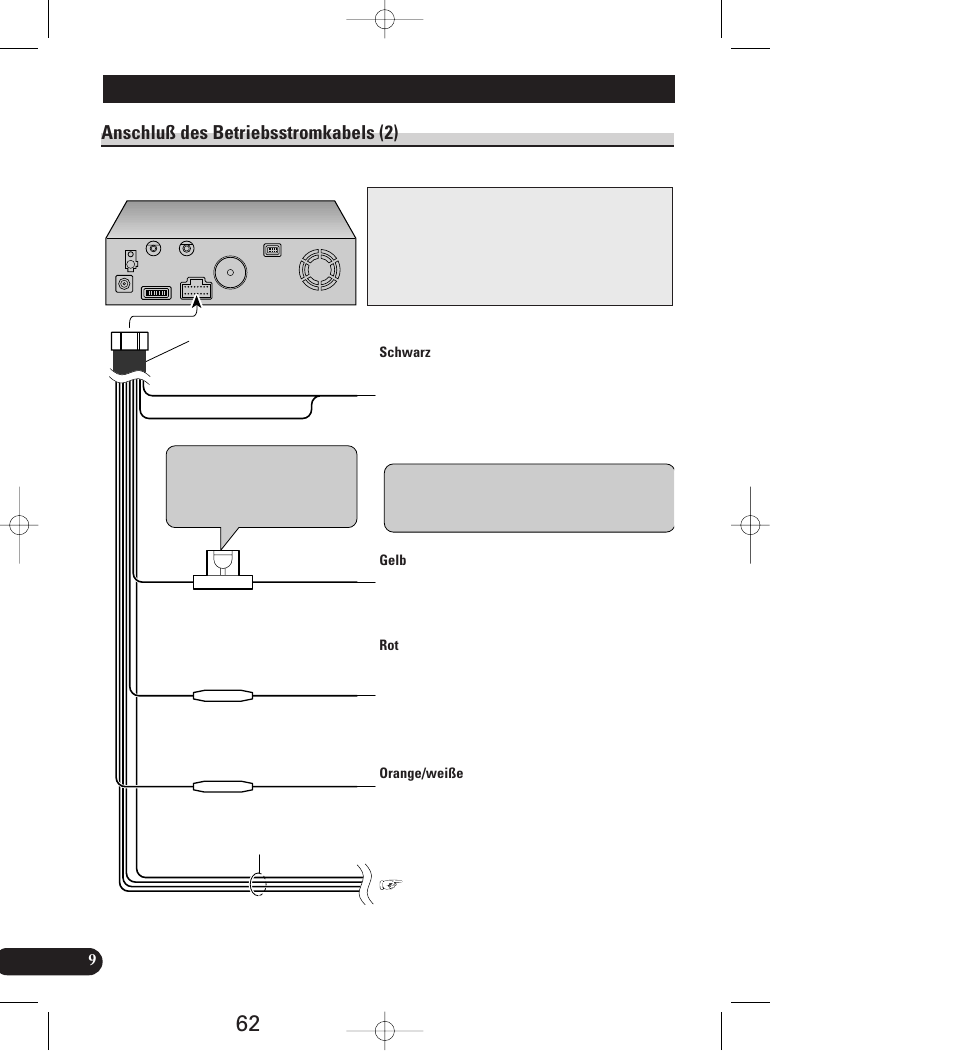 Anschluß des Betriebsstromkabels (2)

Schwarz

Gelb

Rot

Orange/weiße

9

62