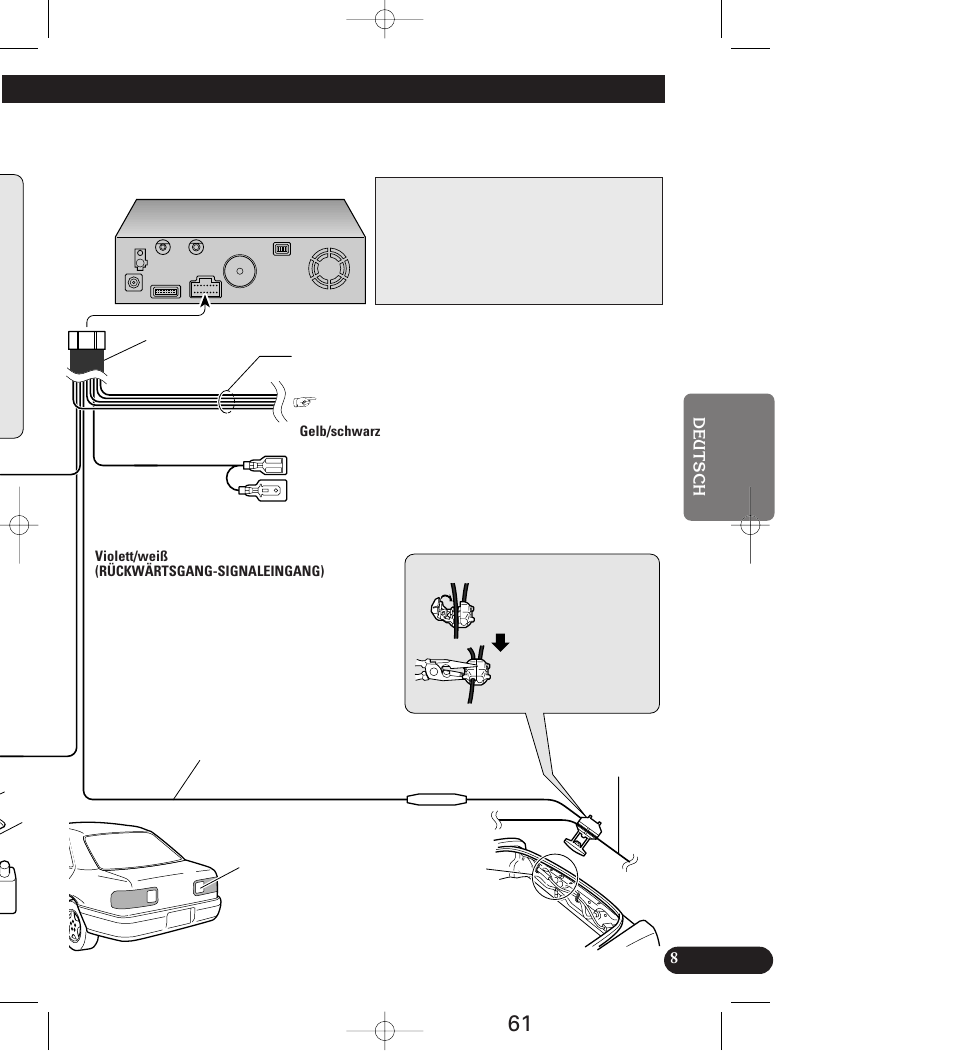 Gelb/schwarz

DEUTSCH

Violett/weiß
(RÜCKWÄRTSGANG-SIGNALEINGANG)

8

61