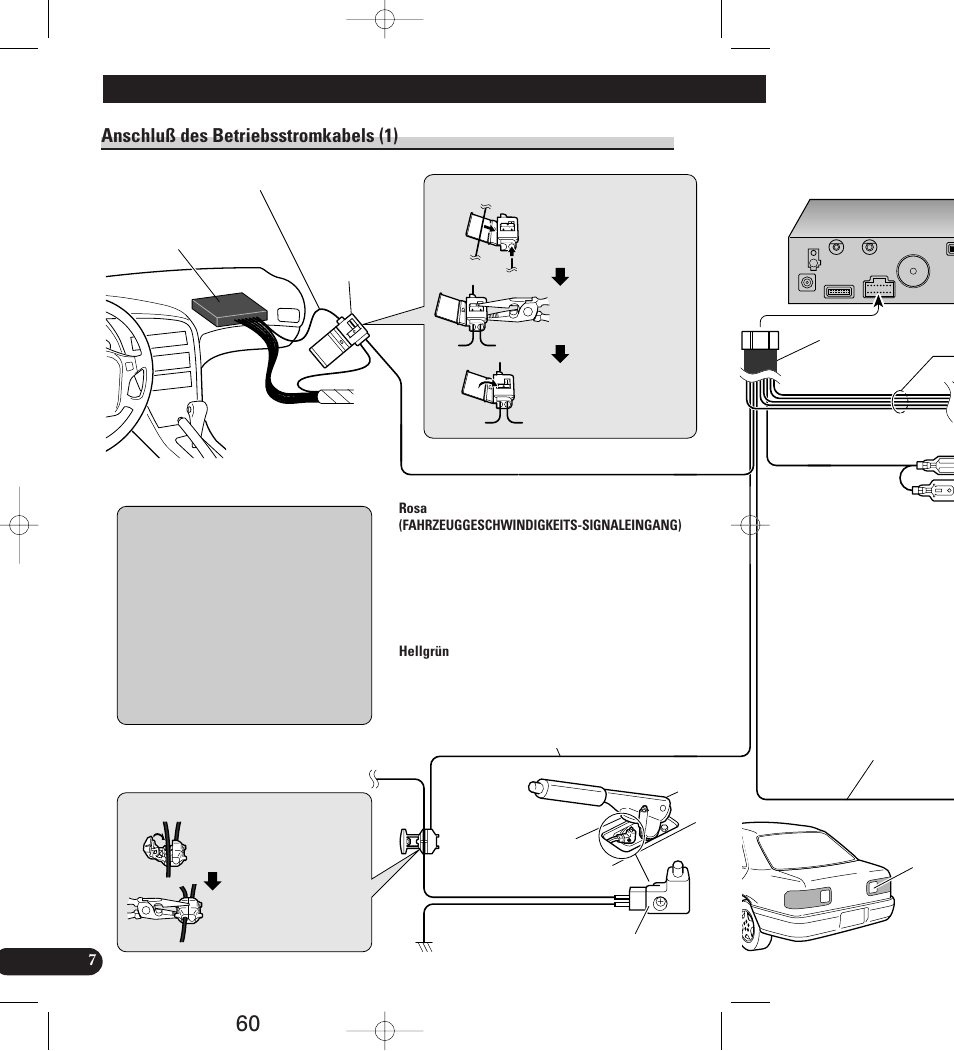 Anschluß des Betriebsstromkabels (1)

Rosa
(FAHRZEUGGESCHWINDIGKEITS-SIGNALEINGANG)

Hellgrün

7

60