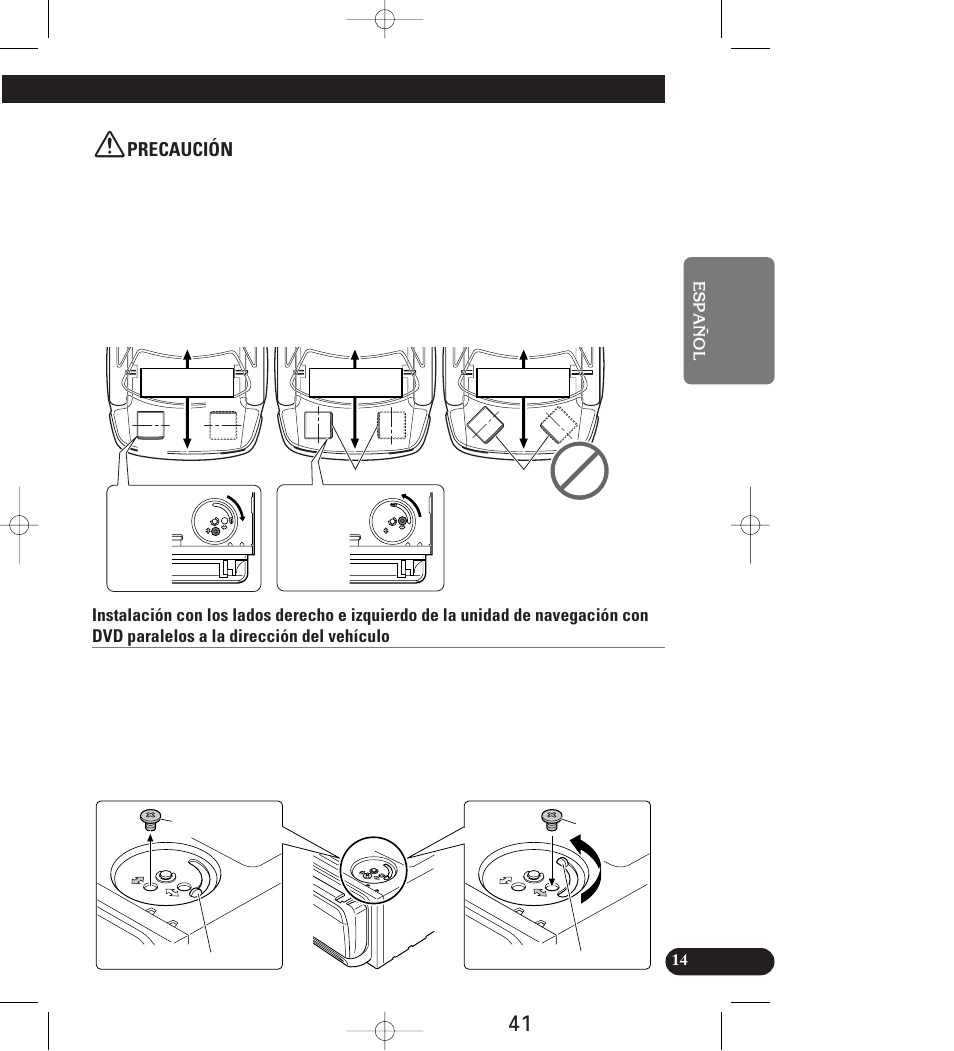 PRECAUCIÓN

ESPAÑOL

Instalación con los lados derecho e izquierdo de la unidad de navegación con DVD paralelos a la dirección del vehículo

14

41