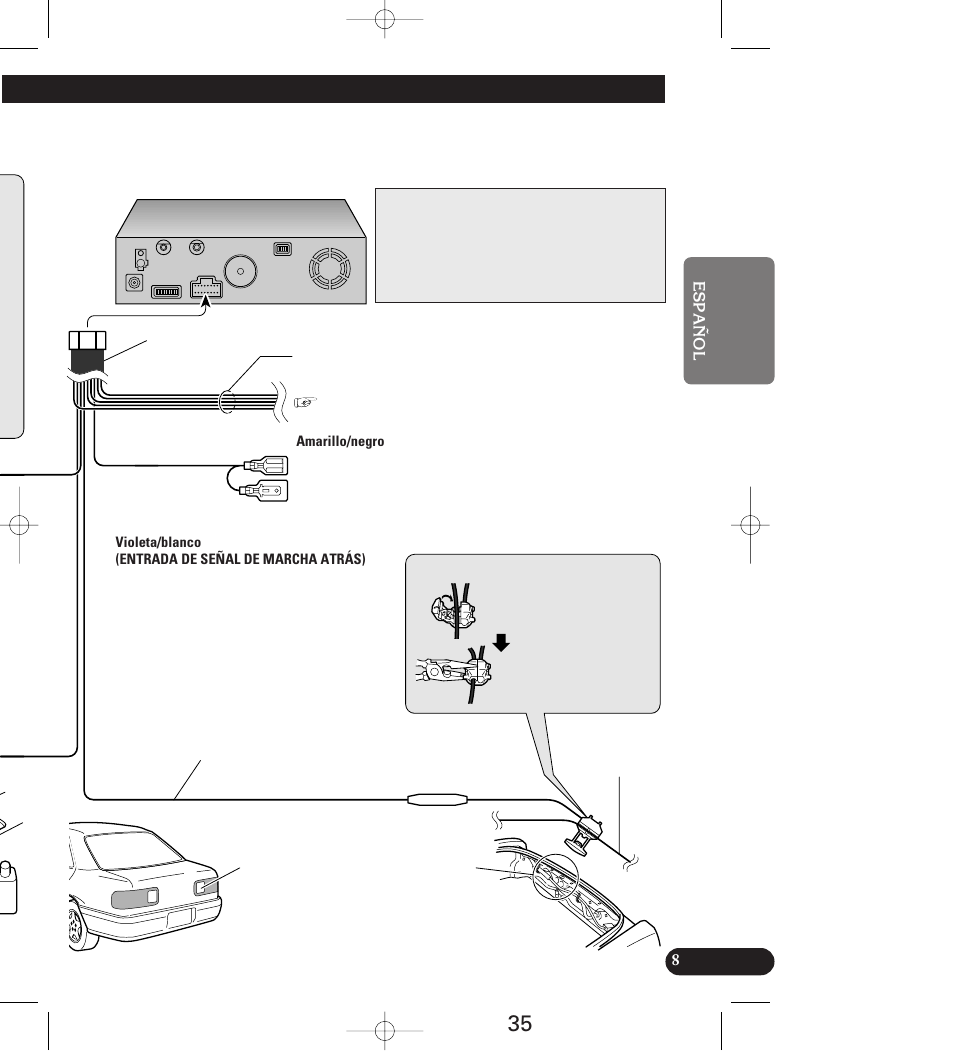 ESPAÑOL

Amarillo/negro

Violeta/blanco
(ENTRADA DE SEÑAL DE MARCHA ATRÁS)

8

35