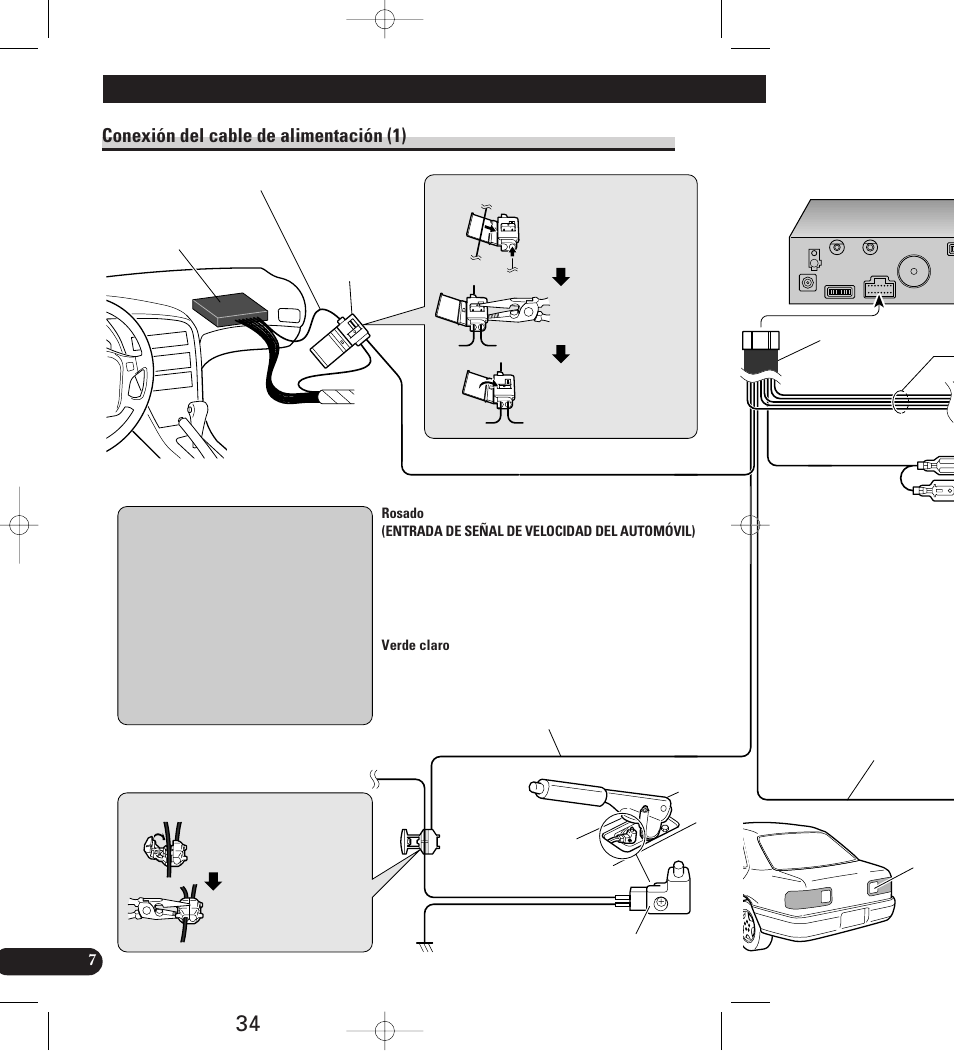 Conexión del cable de alimentación (1)

Rosado
(ENTRADA DE SEÑAL DE VELOCIDAD DEL AUTOMÓVIL)

Verde claro

7

34