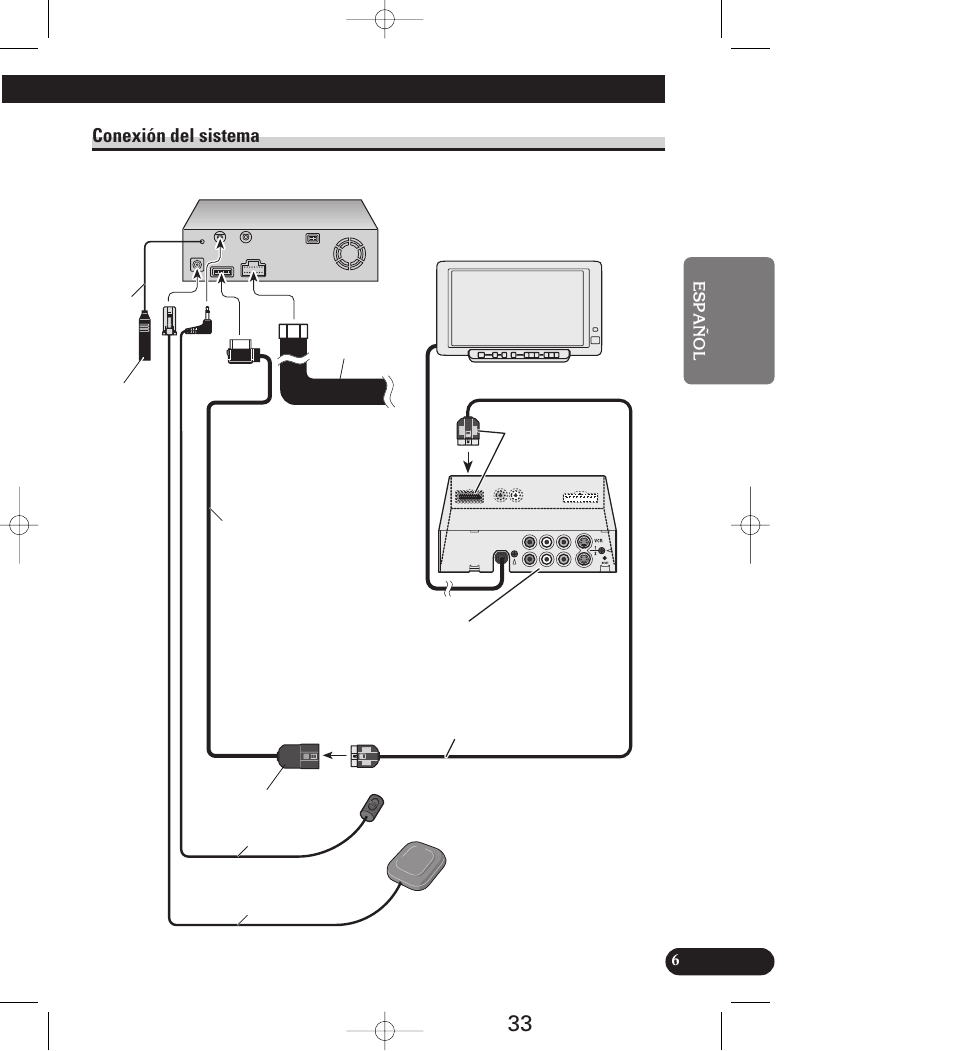 Conexión del sistema

ESPAÑOL

VCR

6

33