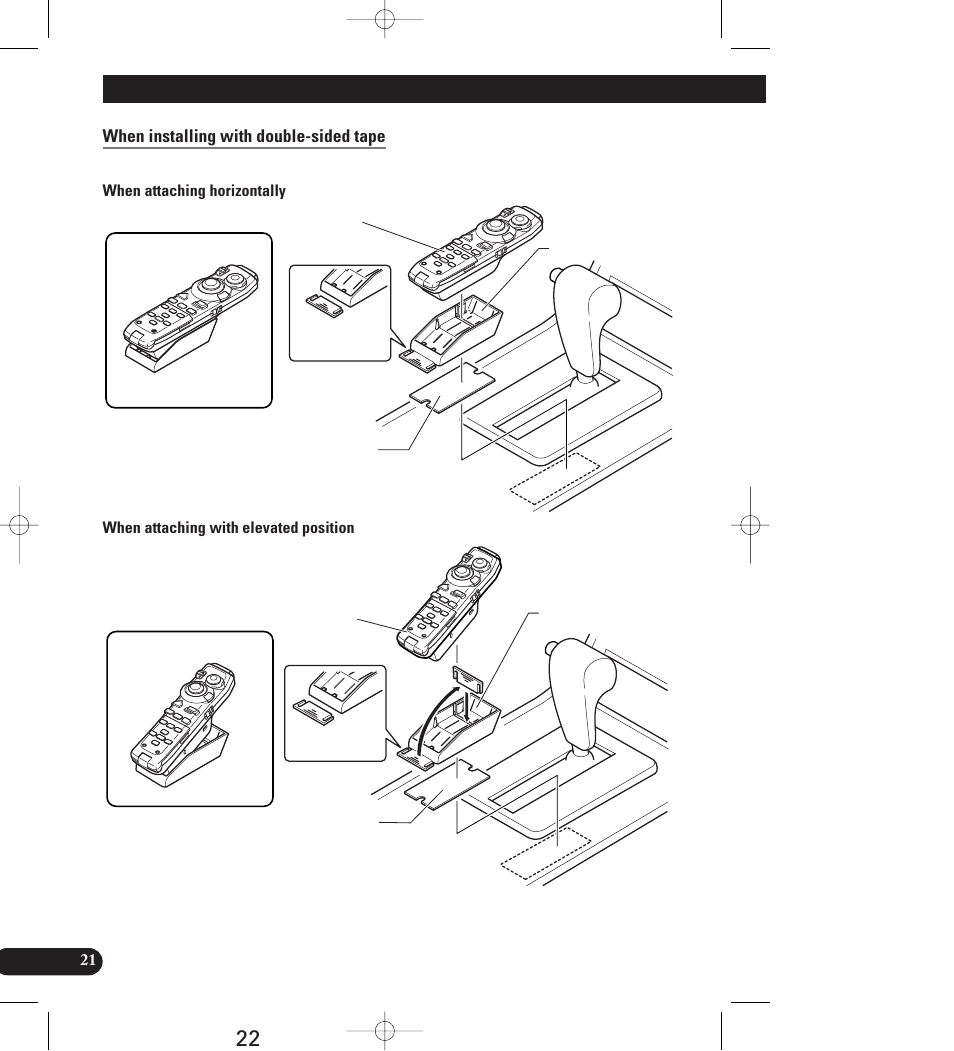 When installing with double-sided tape

When attaching horizontally

When attaching with elevated position

21

22