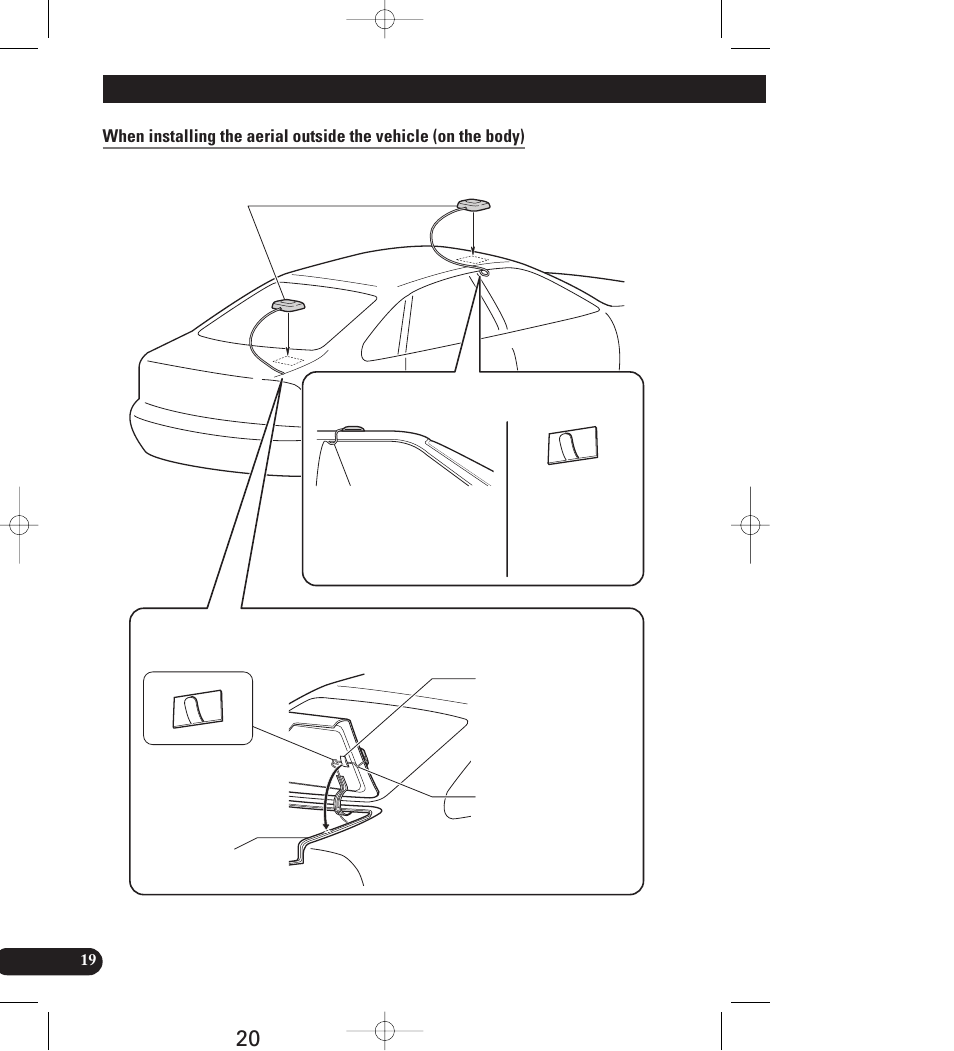 When installing the aerial outside the vehicle (on the body)

19

20